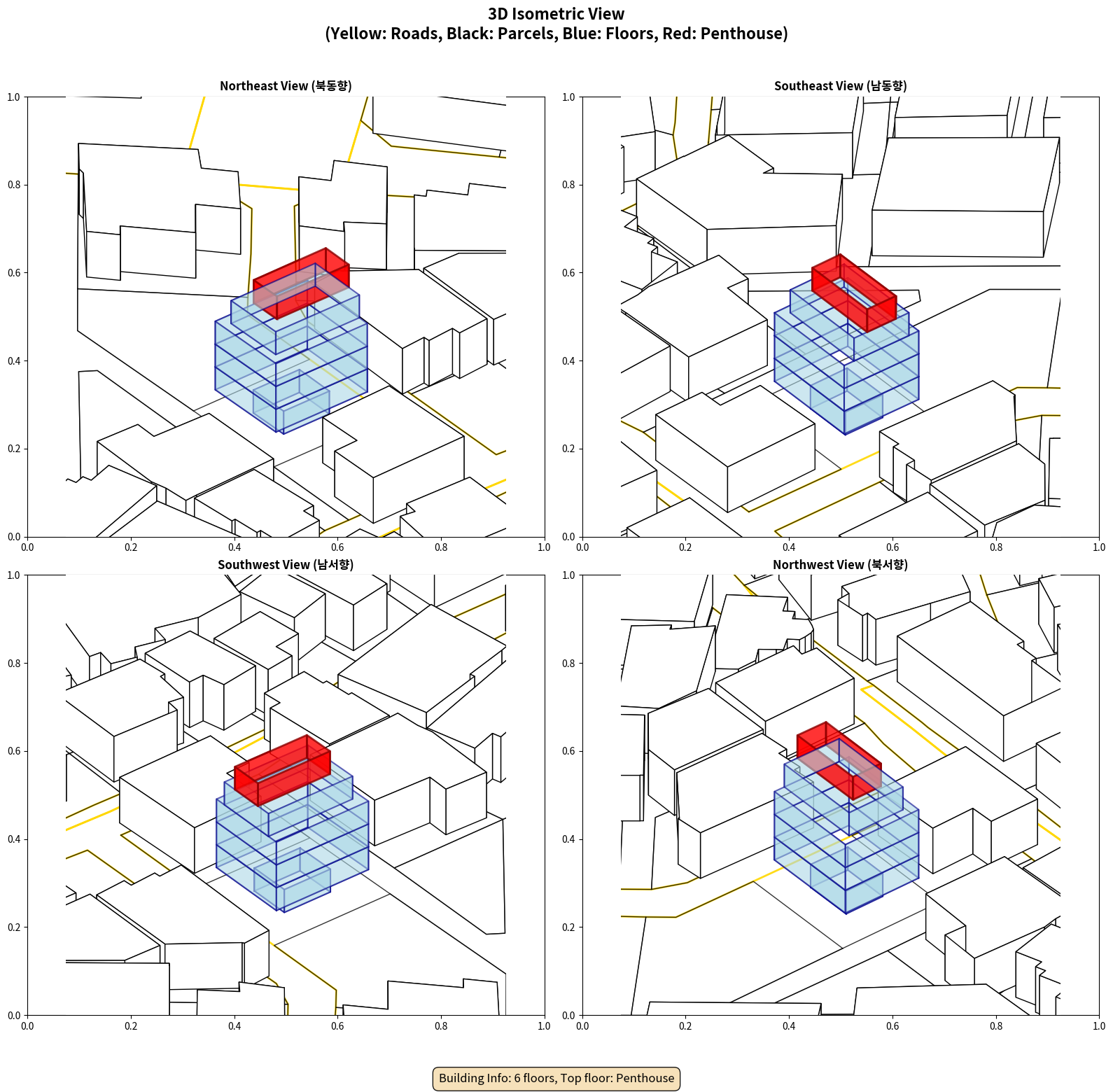 3D Isometric View
(Yellow: Roads, Black: Parcels, Blue: Floors, Red: Penthouse)

Northeast View (북동향)

1.0
0.8
0.6
0.4
0.2
0.0
0.0 0.2 0.4 0.6 0.8 1.0

Southeast View (남동향)

1.0
0.8
0.6
0.4
0.2
0.0
0.0 0.2 0.4 0.6 0.8 1.0

Southwest View (남서향)

1.0
0.8
0.6
0.4
0.2
0.0
0.0 0.2 0.4 0.6 0.8 1.0

Northwest View (북서향)

1.0
0.8
0.6
0.4
0.2
0.0
0.0 0.2 0.4 0.6 0.8 1.0

Building Info: 6 floors, Top floor: Penthouse