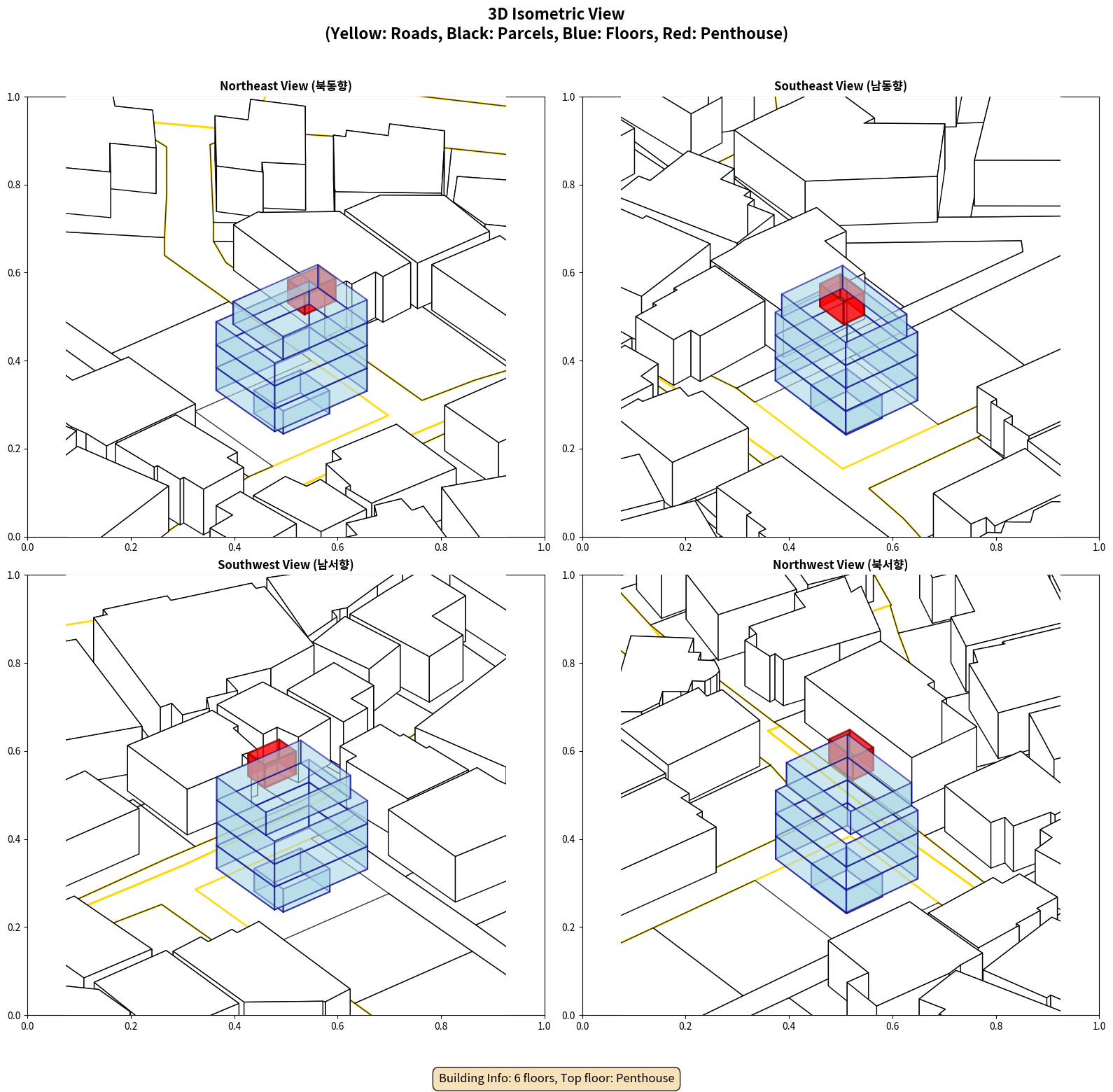 3D Isometric View
(Yellow: Roads, Black: Parcels, Blue: Floors, Red: Penthouse)

Northeast View (북동향)

1.0
0.8
0.6
0.4
0.2
0.0
0.0 0.2 0.4 0.6 0.8 1.0

Southeast View (남동향)

1.0
0.8
0.6
0.4
0.2
0.0
0.0 0.2 0.4 0.6 0.8 1.0

Southwest View (남서향)

1.0
0.8
0.6
0.4
0.2
0.0
0.0 0.2 0.4 0.6 0.8 1.0

Northwest View (북서향)

1.0
0.8
0.6
0.4
0.2
0.0
0.0 0.2 0.4 0.6 0.8 1.0

Building Info: 6 floors, Top floor: Penthouse