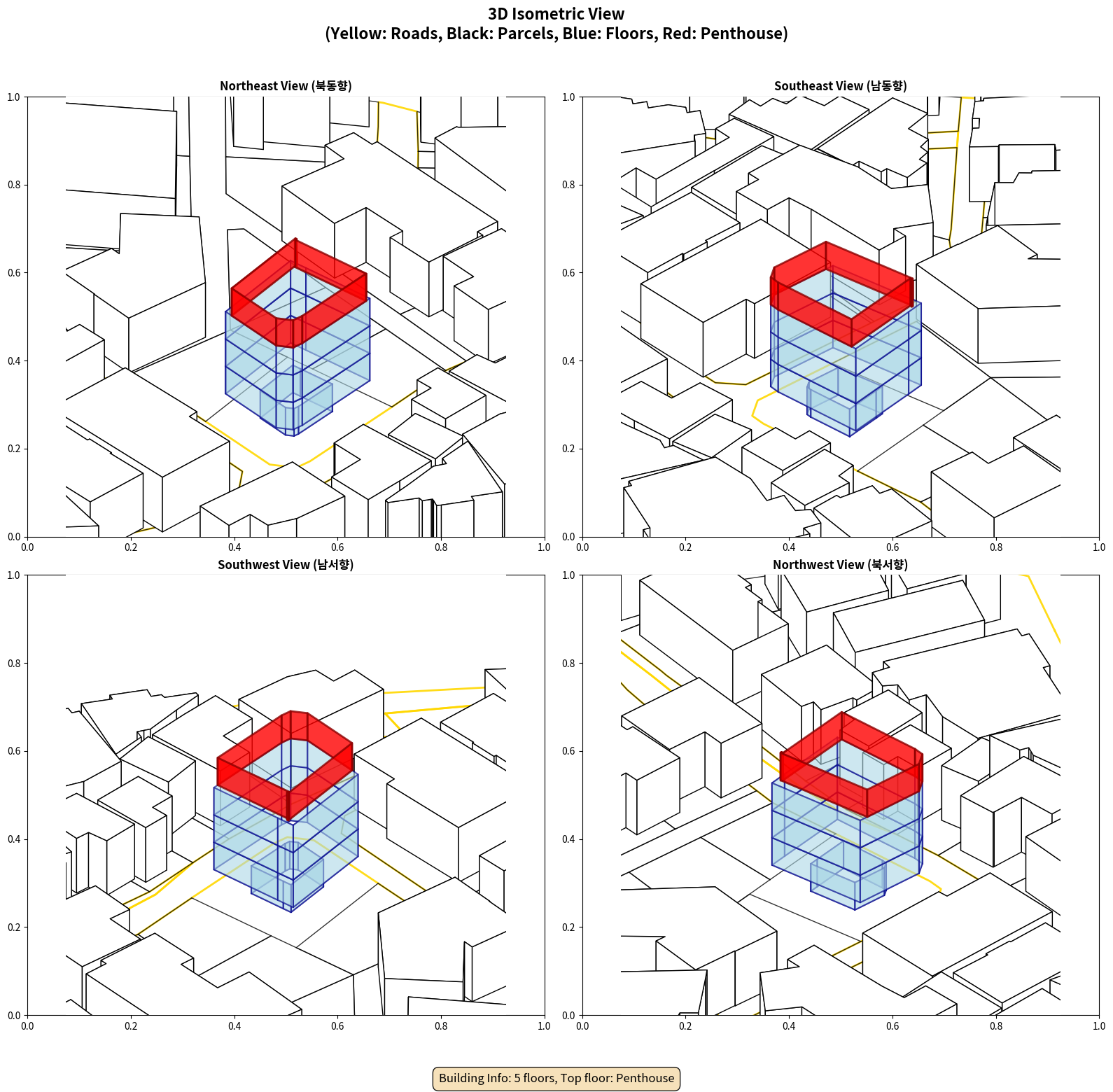 3D Isometric View
(Yellow: Roads, Black: Parcels, Blue: Floors, Red: Penthouse)

Northeast View (북동향)

1.0
0.8
0.6
0.4
0.2
0.0
0.0 0.2 0.4 0.6 0.8 1.0

Southeast View (남동향)

1.0
0.8
0.6
0.4
0.2
0.0
0.0 0.2 0.4 0.6 0.8 1.0

Southwest View (남서향)

1.0
0.8
0.6
0.4
0.2
0.0
0.0 0.2 0.4 0.6 0.8 1.0

Northwest View (북서향)

1.0
0.8
0.6
0.4
0.2
0.0
0.0 0.2 0.4 0.6 0.8 1.0

Building Info: 5 floors, Top floor: Penthouse