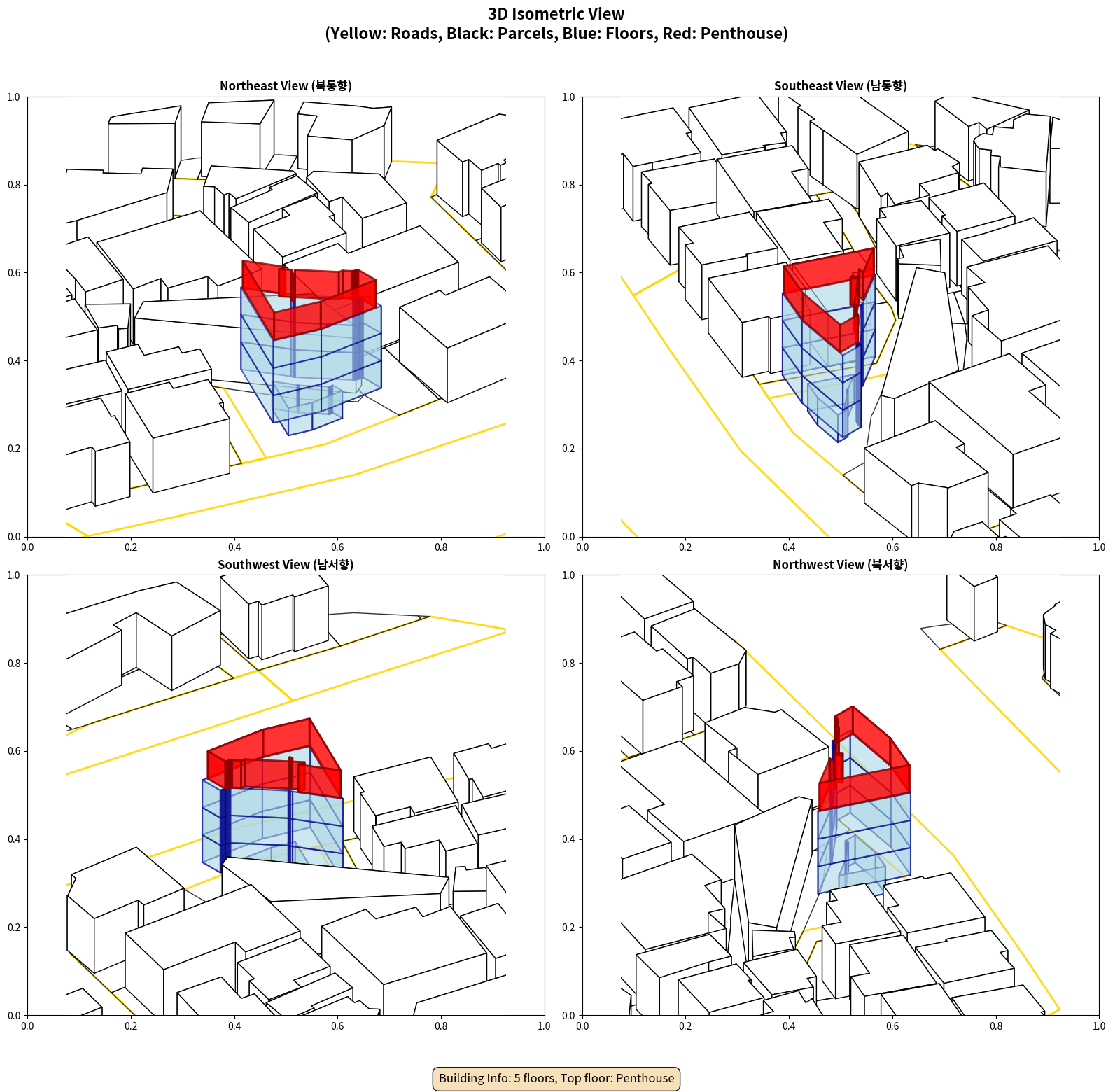 3D Isometric View
(Yellow: Roads, Black: Parcels, Blue: Floors, Red: Penthouse)

Northeast View (북동향)

1.0
0.8
0.6
0.4
0.2
0.0
0.0 0.2 0.4 0.6 0.8 1.0

Southeast View (남동향)

1.0
0.8
0.6
0.4
0.2
0.0
0.0 0.2 0.4 0.6 0.8 1.0

Southwest View (남서향)

1.0
0.8
0.6
0.4
0.2
0.0
0.0 0.2 0.4 0.6 0.8 1.0

Northwest View (북서향)

1.0
0.8
0.6
0.4
0.2
0.0
0.0 0.2 0.4 0.6 0.8 1.0

Building Info: 5 floors, Top floor: Penthouse