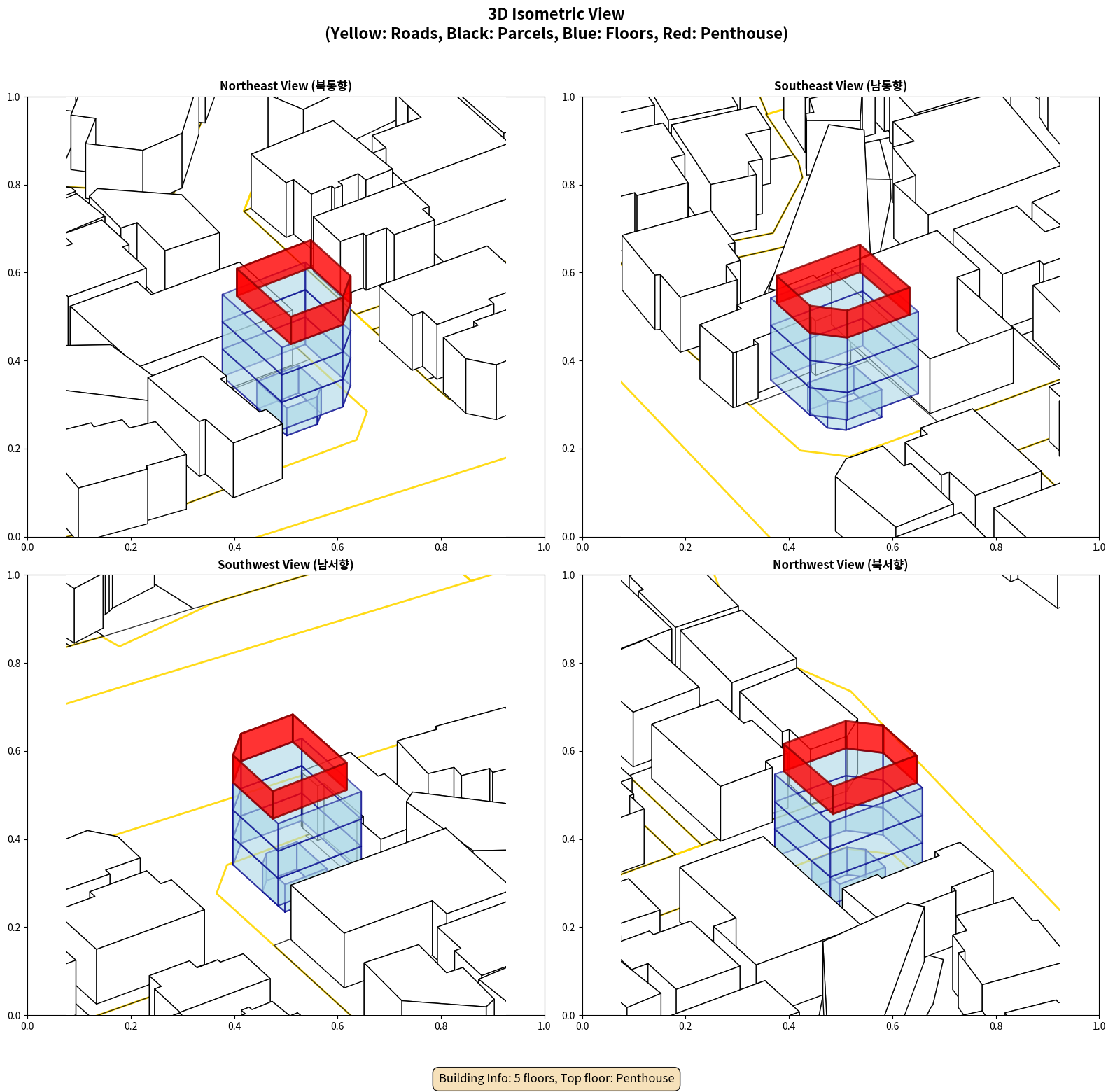 3D Isometric View
(Yellow: Roads, Black: Parcels, Blue: Floors, Red: Penthouse)

Northeast View (북동향)

1.0
0.8
0.6
0.4
0.2
0.0
0.0 0.2 0.4 0.6 0.8 1.0

Southeast View (남동향)

1.0
0.8
0.6
0.4
0.2
0.0
0.0 0.2 0.4 0.6 0.8 1.0

Southwest View (남서향)

1.0
0.8
0.6
0.4
0.2
0.0
0.0 0.2 0.4 0.6 0.8 1.0

Northwest View (북서향)

1.0
0.8
0.6
0.4
0.2
0.0
0.0 0.2 0.4 0.6 0.8 1.0

Building Info: 5 floors, Top floor: Penthouse