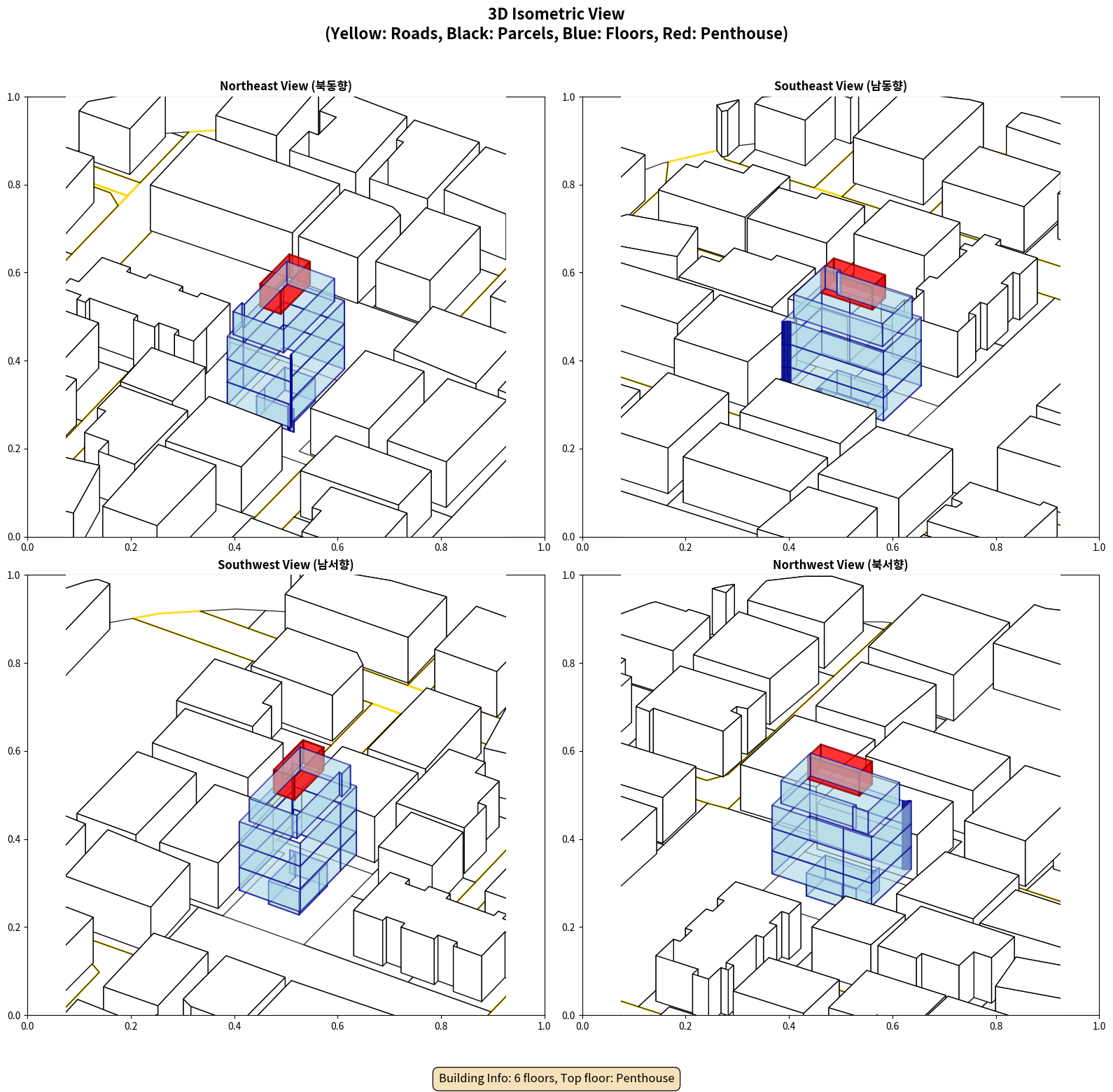 3D Isometric View
(Yellow: Roads, Black: Parcels, Blue: Floors, Red: Penthouse)

Northeast View (북동향)

1.0
0.8
0.6
0.4
0.2
0.0
0.0 0.2 0.4 0.6 0.8 1.0

Southeast View (남동향)

1.0
0.8
0.6
0.4
0.2
0.0
0.0 0.2 0.4 0.6 0.8 1.0

Southwest View (남서향)

1.0
0.8
0.6
0.4
0.2
0.0
0.0 0.2 0.4 0.6 0.8 1.0

Northwest View (북서향)

1.0
0.8
0.6
0.4
0.2
0.0
0.0 0.2 0.4 0.6 0.8 1.0

Building Info: 6 floors, Top floor: Penthouse