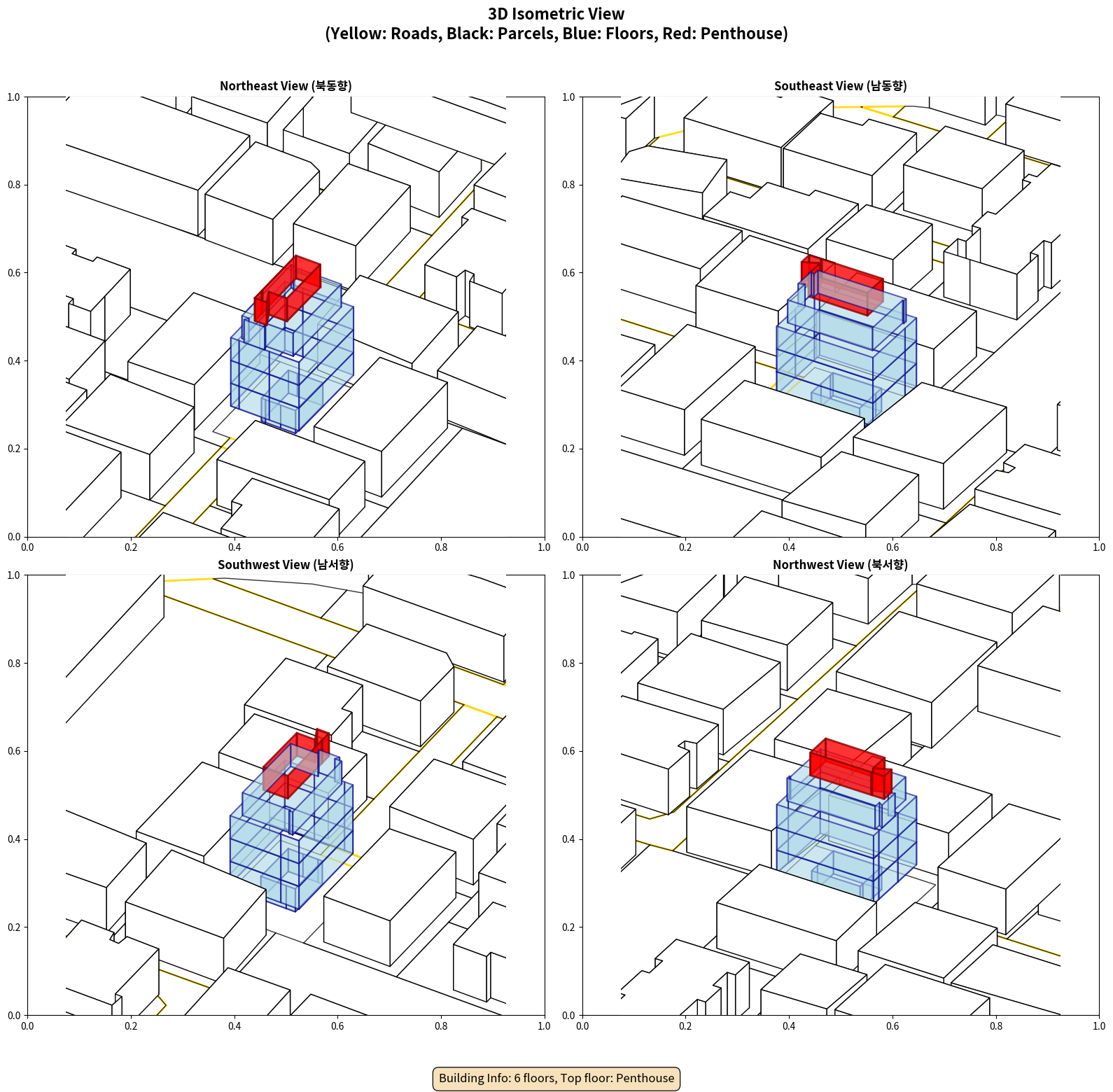 3D Isometric View
(Yellow: Roads, Black: Parcels, Blue: Floors, Red: Penthouse)

Northeast View (북동향)

1.0
0.8
0.6
0.4
0.2
0.0
0.0 0.2 0.4 0.6 0.8 1.0

Southeast View (남동향)

1.0
0.8
0.6
0.4
0.2
0.0
0.0 0.2 0.4 0.6 0.8 1.0

Southwest View (남서향)

1.0
0.8
0.6
0.4
0.2
0.0
0.0 0.2 0.4 0.6 0.8 1.0

Northwest View (북서향)

1.0
0.8
0.6
0.4
0.2
0.0
0.0 0.2 0.4 0.6 0.8 1.0

Building Info: 6 floors, Top floor: Penthouse