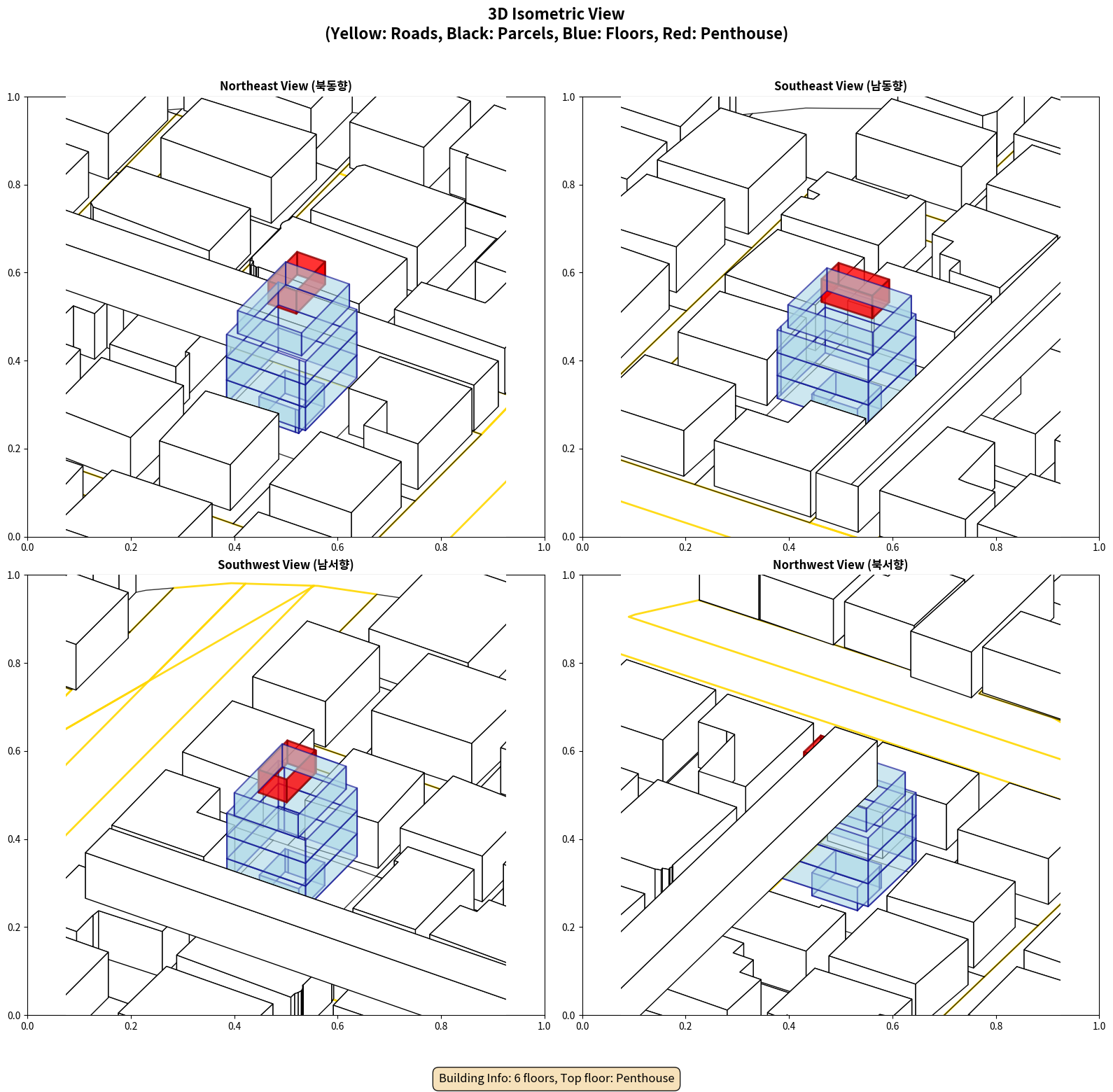 3D Isometric View
(Yellow: Roads, Black: Parcels, Blue: Floors, Red: Penthouse)

Northeast View (북동향)

1.0
0.8
0.6
0.4
0.2
0.0
0.0 0.2 0.4 0.6 0.8 1.0

Southeast View (남동향)

1.0
0.8
0.6
0.4
0.2
0.0
0.0 0.2 0.4 0.6 0.8 1.0

Southwest View (남서향)

1.0
0.8
0.6
0.4
0.2
0.0
0.0 0.2 0.4 0.6 0.8 1.0

Northwest View (북서향)

1.0
0.8
0.6
0.4
0.2
0.0
0.0 0.2 0.4 0.6 0.8 1.0

Building Info: 6 floors, Top floor: Penthouse