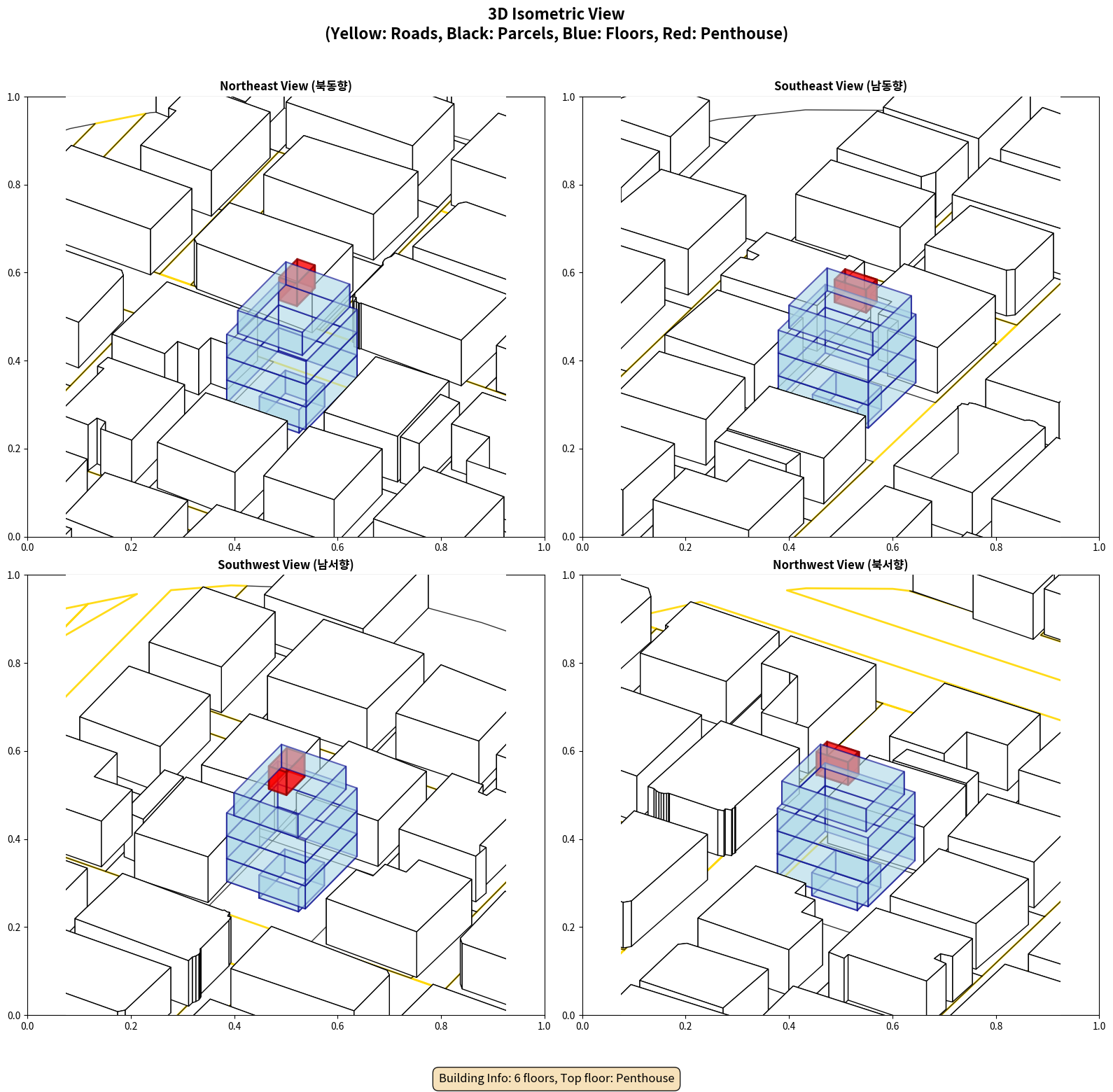 3D Isometric View
(Yellow: Roads, Black: Parcels, Blue: Floors, Red: Penthouse)

Northeast View (북동향)

1.0
0.8
0.6
0.4
0.2
0.0
0.0 0.2 0.4 0.6 0.8 1.0

Southeast View (남동향)

1.0
0.8
0.6
0.4
0.2
0.0
0.0 0.2 0.4 0.6 0.8 1.0

Southwest View (남서향)

1.0
0.8
0.6
0.4
0.2
0.0
0.0 0.2 0.4 0.6 0.8 1.0

Northwest View (북서향)

1.0
0.8
0.6
0.4
0.2
0.0
0.0 0.2 0.4 0.6 0.8 1.0

Building Info: 6 floors, Top floor: Penthouse