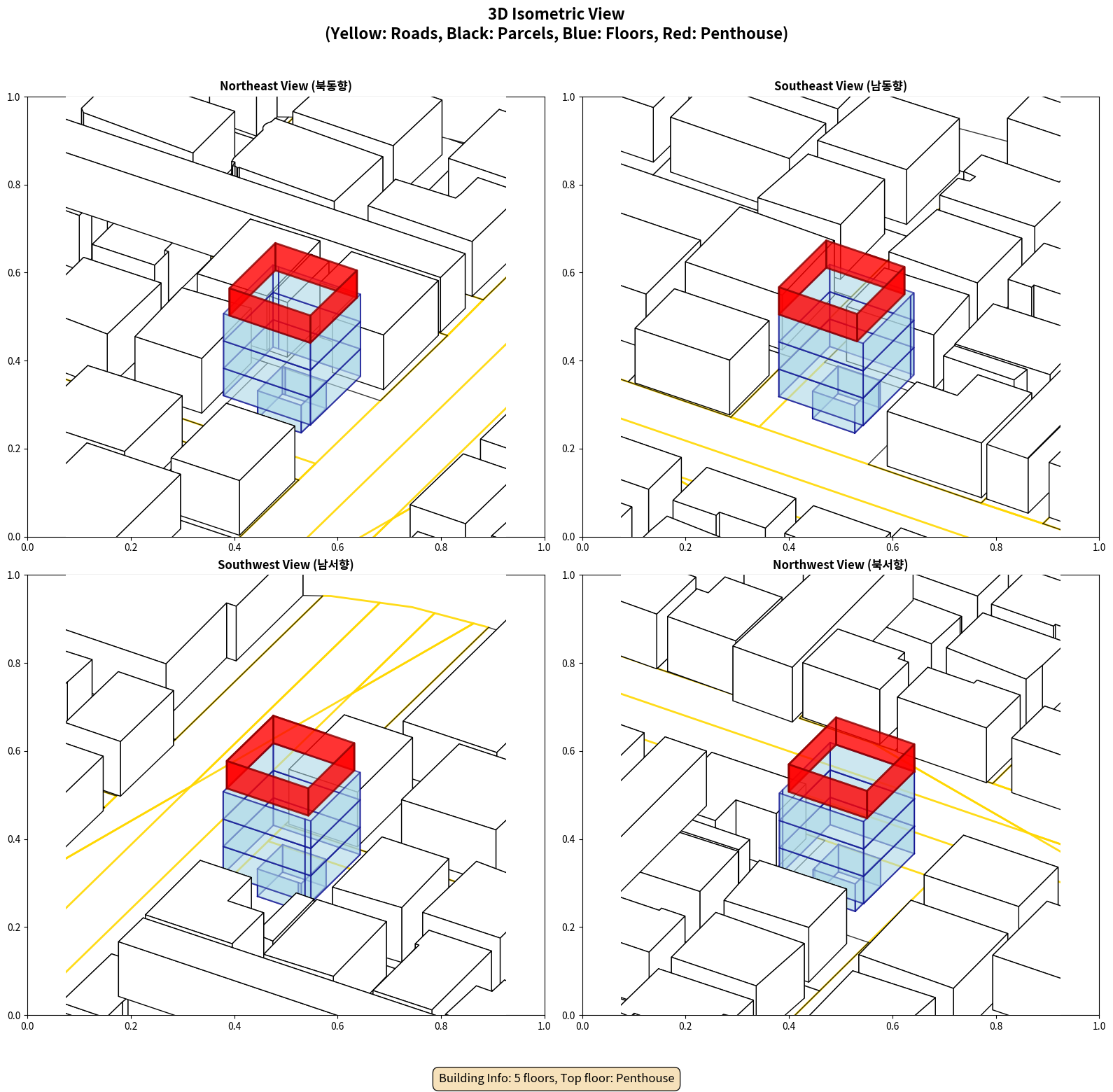 3D Isometric View
(Yellow: Roads, Black: Parcels, Blue: Floors, Red: Penthouse)

Northeast View (북동향)

1.0
0.8
0.6
0.4
0.2
0.0
0.0 0.2 0.4 0.6 0.8 1.0

Southeast View (남동향)

1.0
0.8
0.6
0.4
0.2
0.0
0.0 0.2 0.4 0.6 0.8 1.0

Southwest View (남서향)

1.0
0.8
0.6
0.4
0.2
0.0
0.0 0.2 0.4 0.6 0.8 1.0

Northwest View (북서향)

1.0
0.8
0.6
0.4
0.2
0.0
0.0 0.2 0.4 0.6 0.8 1.0

Building Info: 5 floors, Top floor: Penthouse