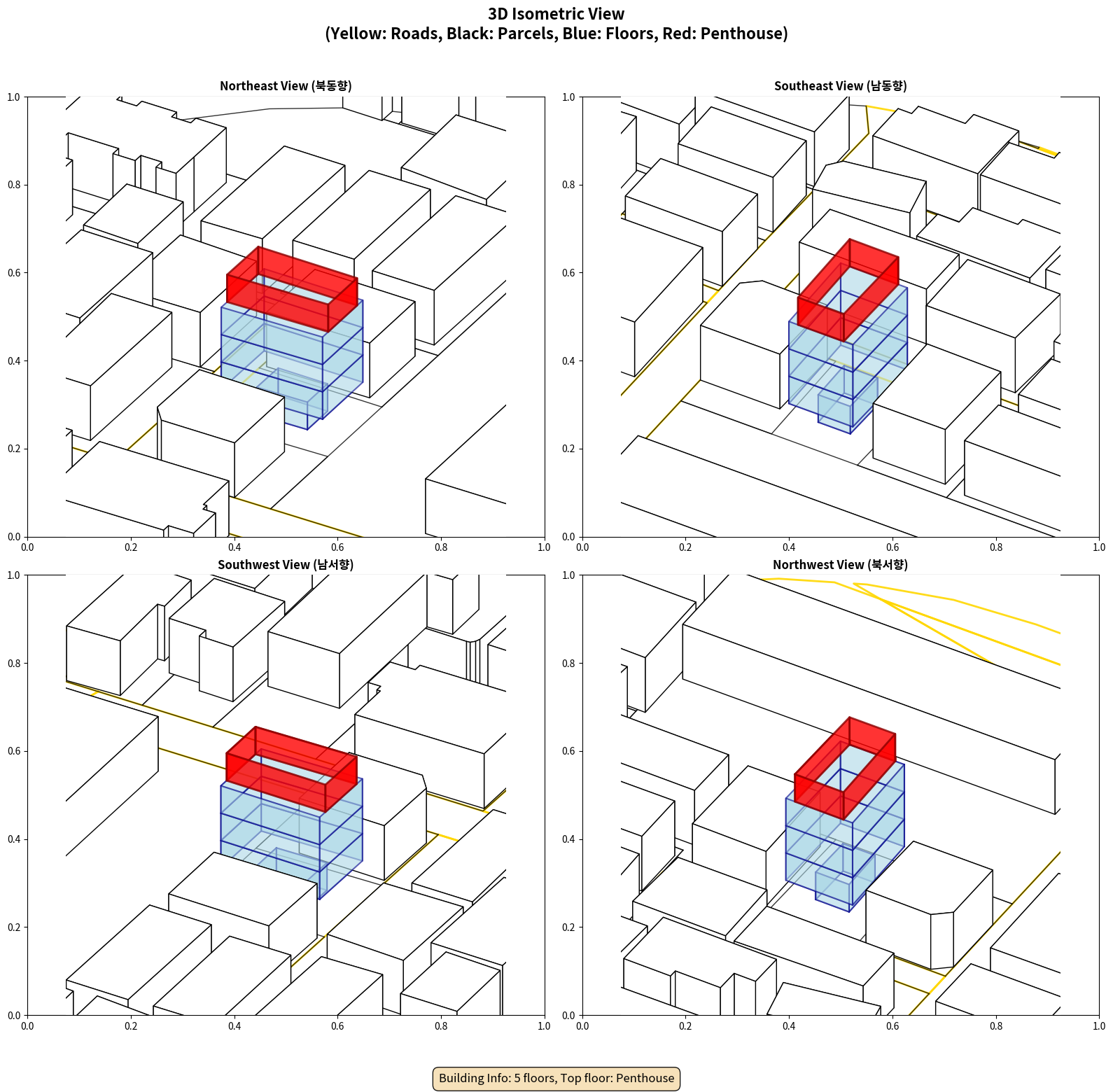 3D Isometric View
(Yellow: Roads, Black: Parcels, Blue: Floors, Red: Penthouse)

Northeast View (북동향)

1.0
0.8
0.6
0.4
0.2
0.0
0.0 0.2 0.4 0.6 0.8 1.0

Southeast View (남동향)

1.0
0.8
0.6
0.4
0.2
0.0
0.0 0.2 0.4 0.6 0.8 1.0

Southwest View (남서향)

1.0
0.8
0.6
0.4
0.2
0.0
0.0 0.2 0.4 0.6 0.8 1.0

Northwest View (북서향)

1.0
0.8
0.6
0.4
0.2
0.0
0.0 0.2 0.4 0.6 0.8 1.0

Building Info: 5 floors, Top floor: Penthouse