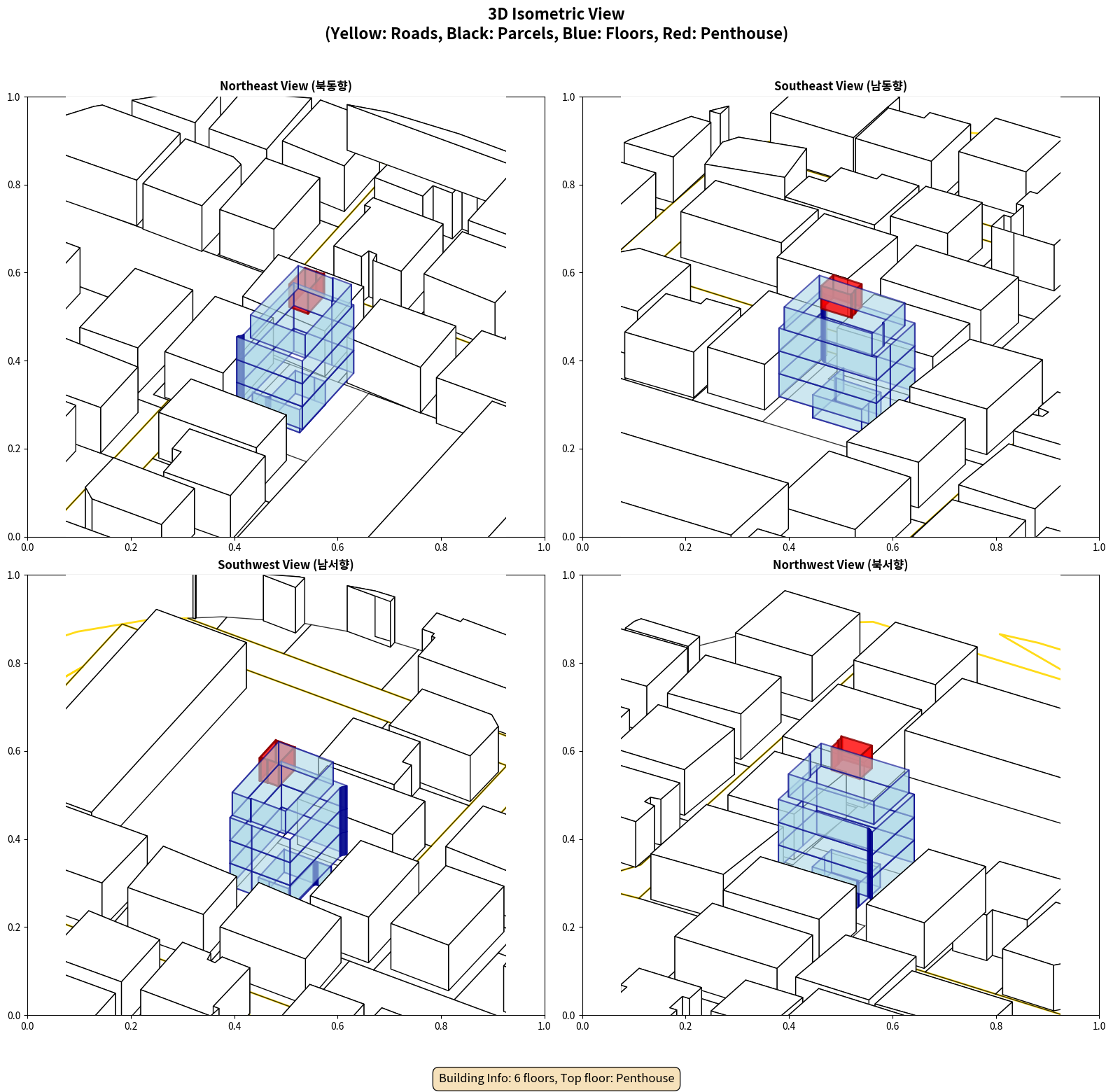 3D Isometric View
(Yellow: Roads, Black: Parcels, Blue: Floors, Red: Penthouse)

Northeast View (북동향)

1.0
0.8
0.6
0.4
0.2
0.0
0.0 0.2 0.4 0.6 0.8 1.0

Southeast View (남동향)

1.0
0.8
0.6
0.4
0.2
0.0
0.0 0.2 0.4 0.6 0.8 1.0

Southwest View (남서향)

1.0
0.8
0.6
0.4
0.2
0.0
0.0 0.2 0.4 0.6 0.8 1.0

Northwest View (북서향)

1.0
0.8
0.6
0.4
0.2
0.0
0.0 0.2 0.4 0.6 0.8 1.0

Building Info: 6 floors, Top floor: Penthouse