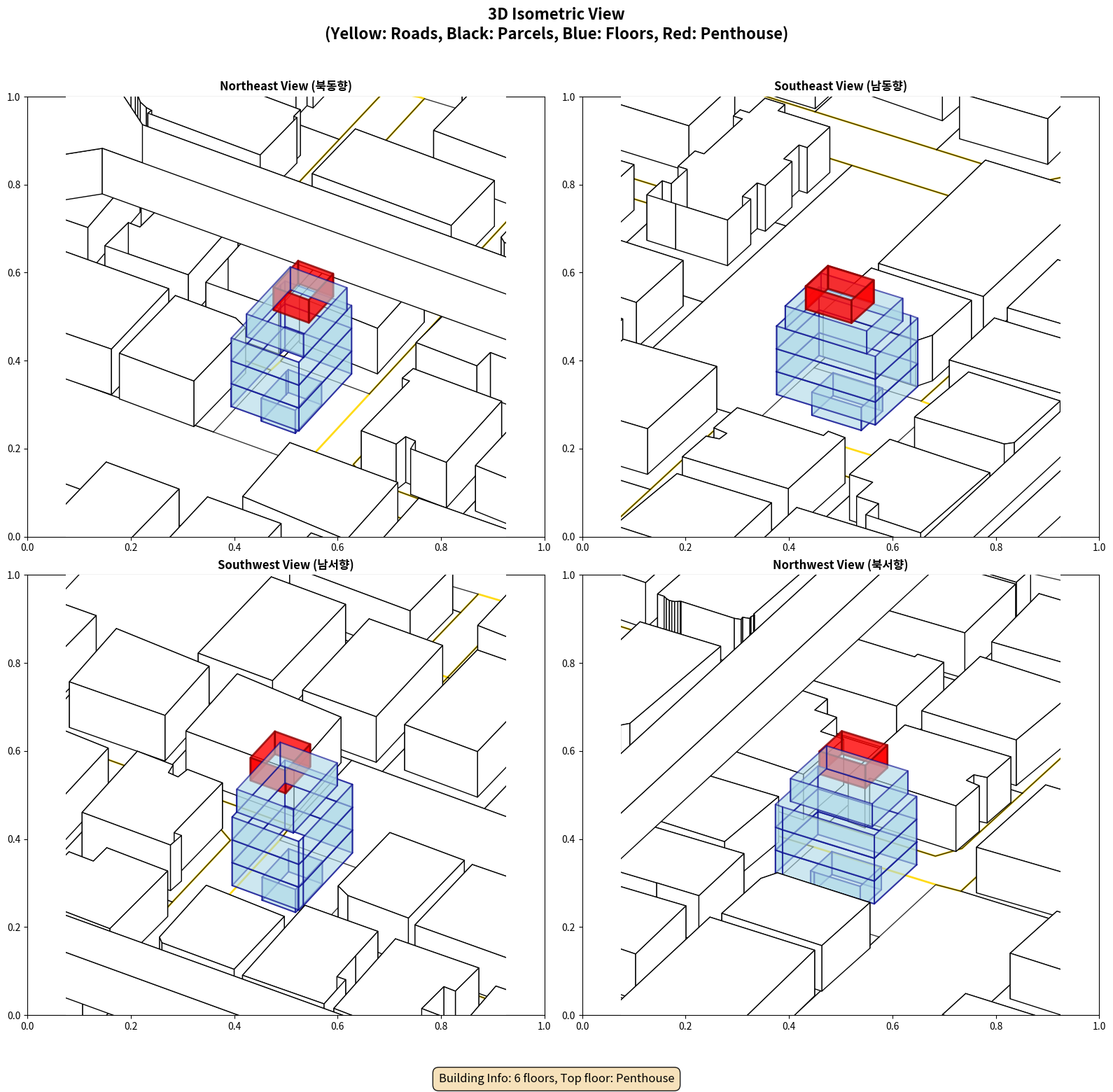 3D Isometric View
(Yellow: Roads, Black: Parcels, Blue: Floors, Red: Penthouse)

Northeast View (북동향)

1.0
0.8
0.6
0.4
0.2
0.0
0.0 0.2 0.4 0.6 0.8 1.0

Southeast View (남동향)

1.0
0.8
0.6
0.4
0.2
0.0
0.0 0.2 0.4 0.6 0.8 1.0

Southwest View (남서향)

1.0
0.8
0.6
0.4
0.2
0.0
0.0 0.2 0.4 0.6 0.8 1.0

Northwest View (북서향)

1.0
0.8
0.6
0.4
0.2
0.0
0.0 0.2 0.4 0.6 0.8 1.0

Building Info: 6 floors, Top floor: Penthouse