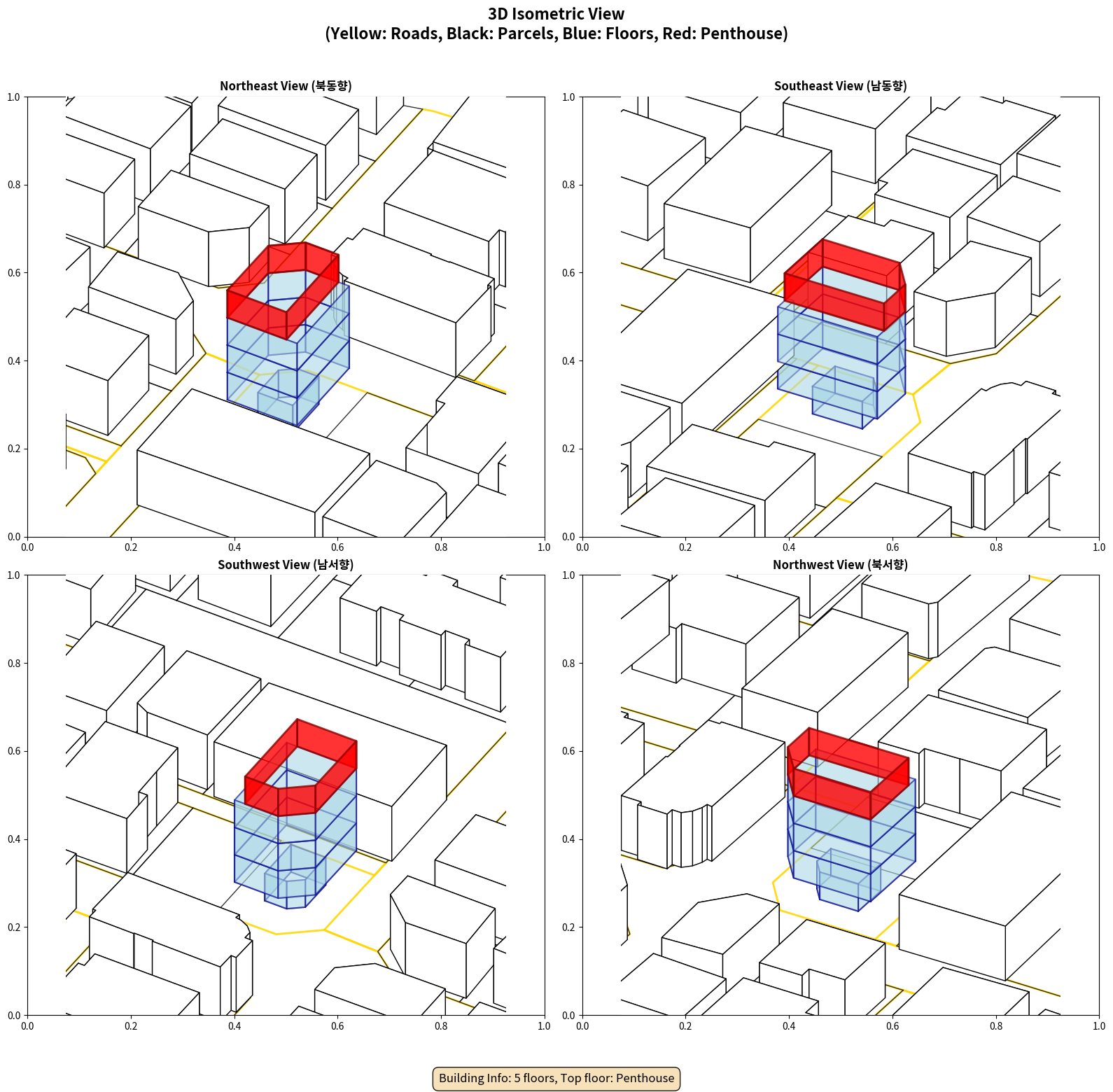 3D Isometric View
(Yellow: Roads, Black: Parcels, Blue: Floors, Red: Penthouse)

Northeast View (북동향)

1.0
0.8
0.6
0.4
0.2
0.0
0.0 0.2 0.4 0.6 0.8 1.0

Southeast View (남동향)

1.0
0.8
0.6
0.4
0.2
0.0
0.0 0.2 0.4 0.6 0.8 1.0

Southwest View (남서향)

1.0
0.8
0.6
0.4
0.2
0.0
0.0 0.2 0.4 0.6 0.8 1.0

Northwest View (북서향)

1.0
0.8
0.6
0.4
0.2
0.0
0.0 0.2 0.4 0.6 0.8 1.0

Building Info: 5 floors, Top floor: Penthouse