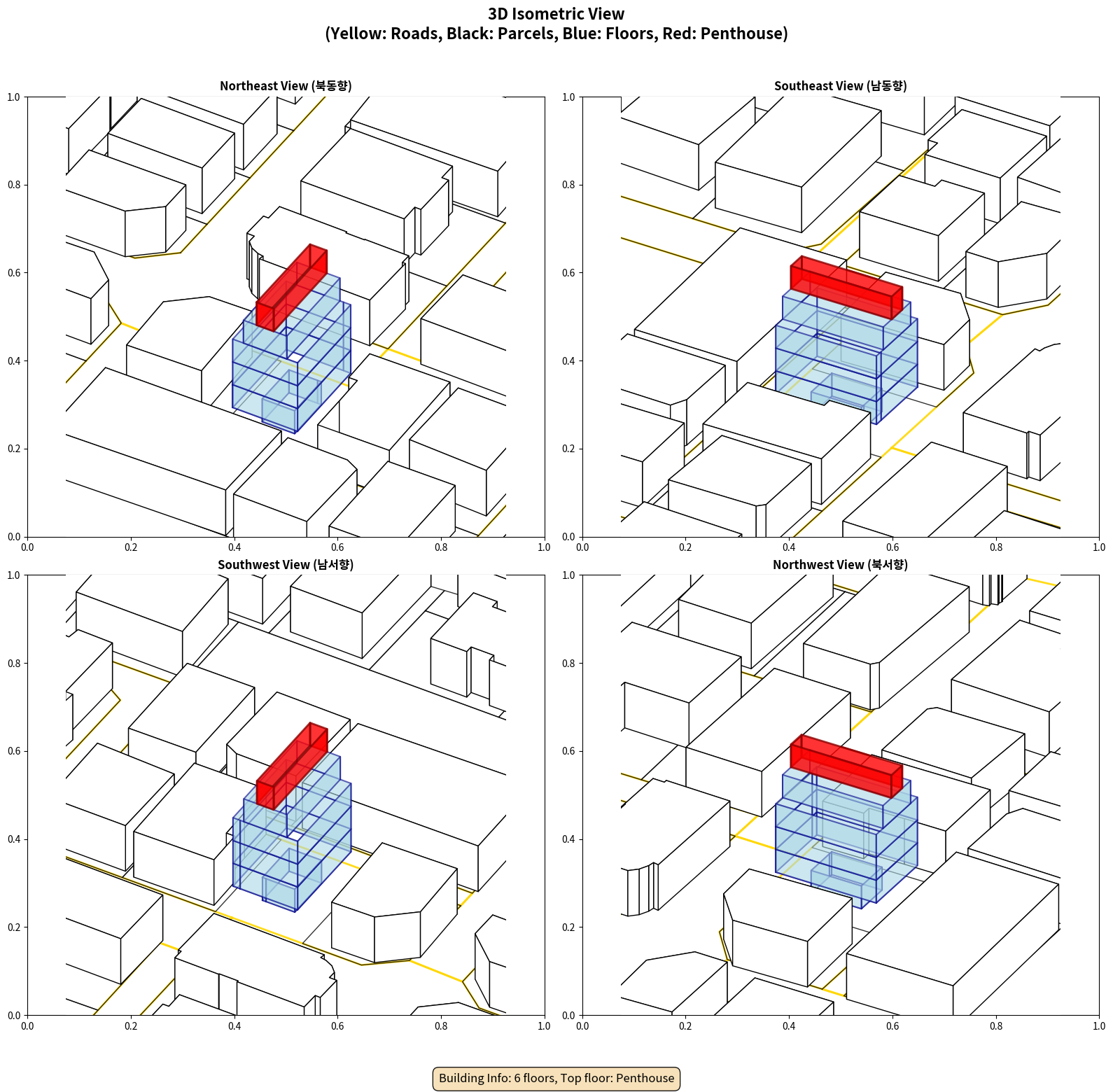 3D Isometric View
(Yellow: Roads, Black: Parcels, Blue: Floors, Red: Penthouse)

Northeast View (북동향)

1.0
0.8
0.6
0.4
0.2
0.0
0.0 0.2 0.4 0.6 0.8 1.0

Southeast View (남동향)

1.0
0.8
0.6
0.4
0.2
0.0
0.0 0.2 0.4 0.6 0.8 1.0

Southwest View (남서향)

1.0
0.8
0.6
0.4
0.2
0.0
0.0 0.2 0.4 0.6 0.8 1.0

Northwest View (북서향)

1.0
0.8
0.6
0.4
0.2
0.0
0.0 0.2 0.4 0.6 0.8 1.0

Building Info: 6 floors, Top floor: Penthouse