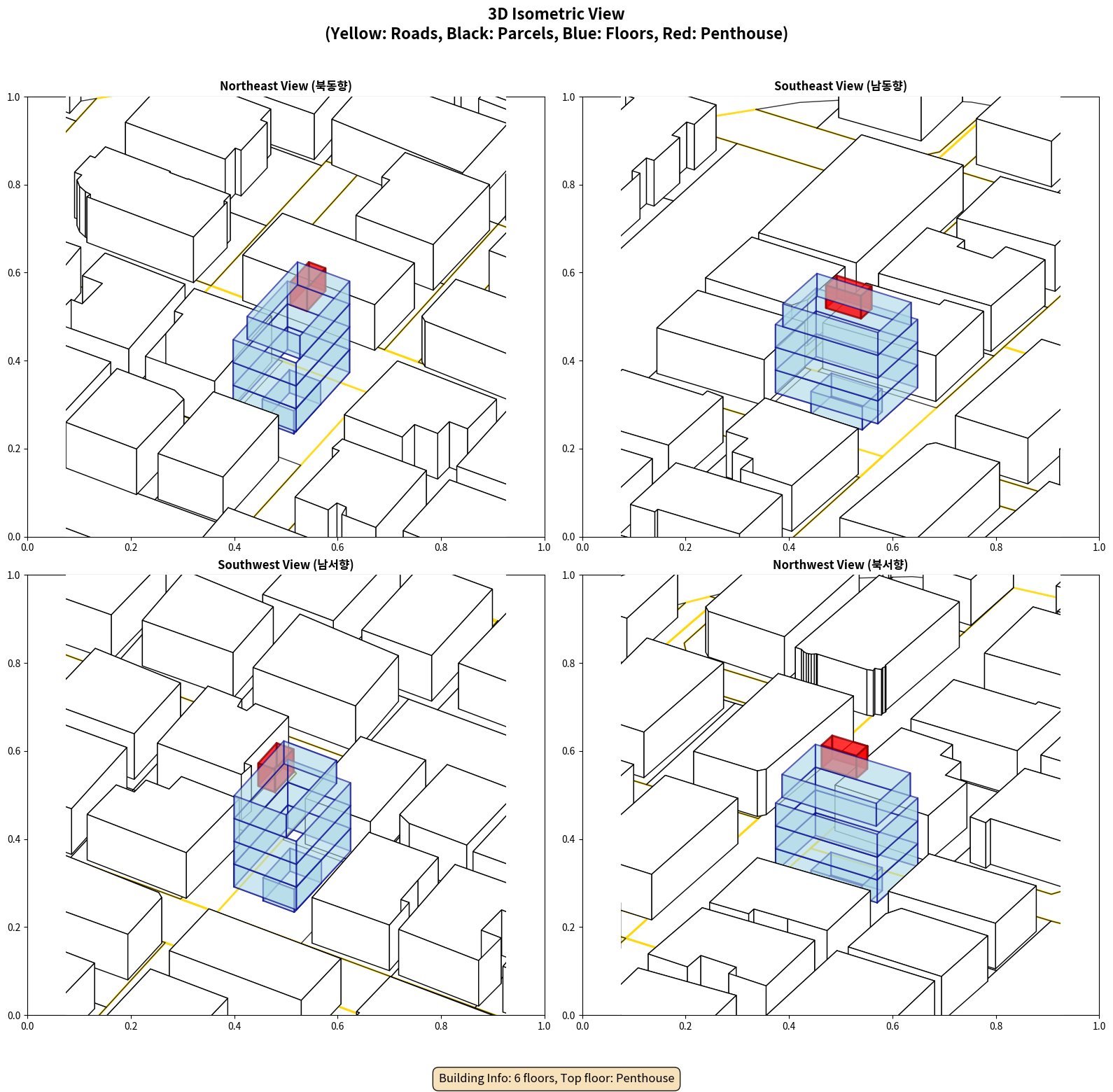 3D Isometric View
(Yellow: Roads, Black: Parcels, Blue: Floors, Red: Penthouse)

Northeast View (북동향)

1.0
0.8
0.6
0.4
0.2
0.0
0.0 0.2 0.4 0.6 0.8 1.0

Southeast View (남동향)

1.0
0.8
0.6
0.4
0.2
0.0
0.0 0.2 0.4 0.6 0.8 1.0

Southwest View (남서향)

1.0
0.8
0.6
0.4
0.2
0.0
0.0 0.2 0.4 0.6 0.8 1.0

Northwest View (북서향)

1.0
0.8
0.6
0.4
0.2
0.0
0.0 0.2 0.4 0.6 0.8 1.0

Building Info: 6 floors, Top floor: Penthouse