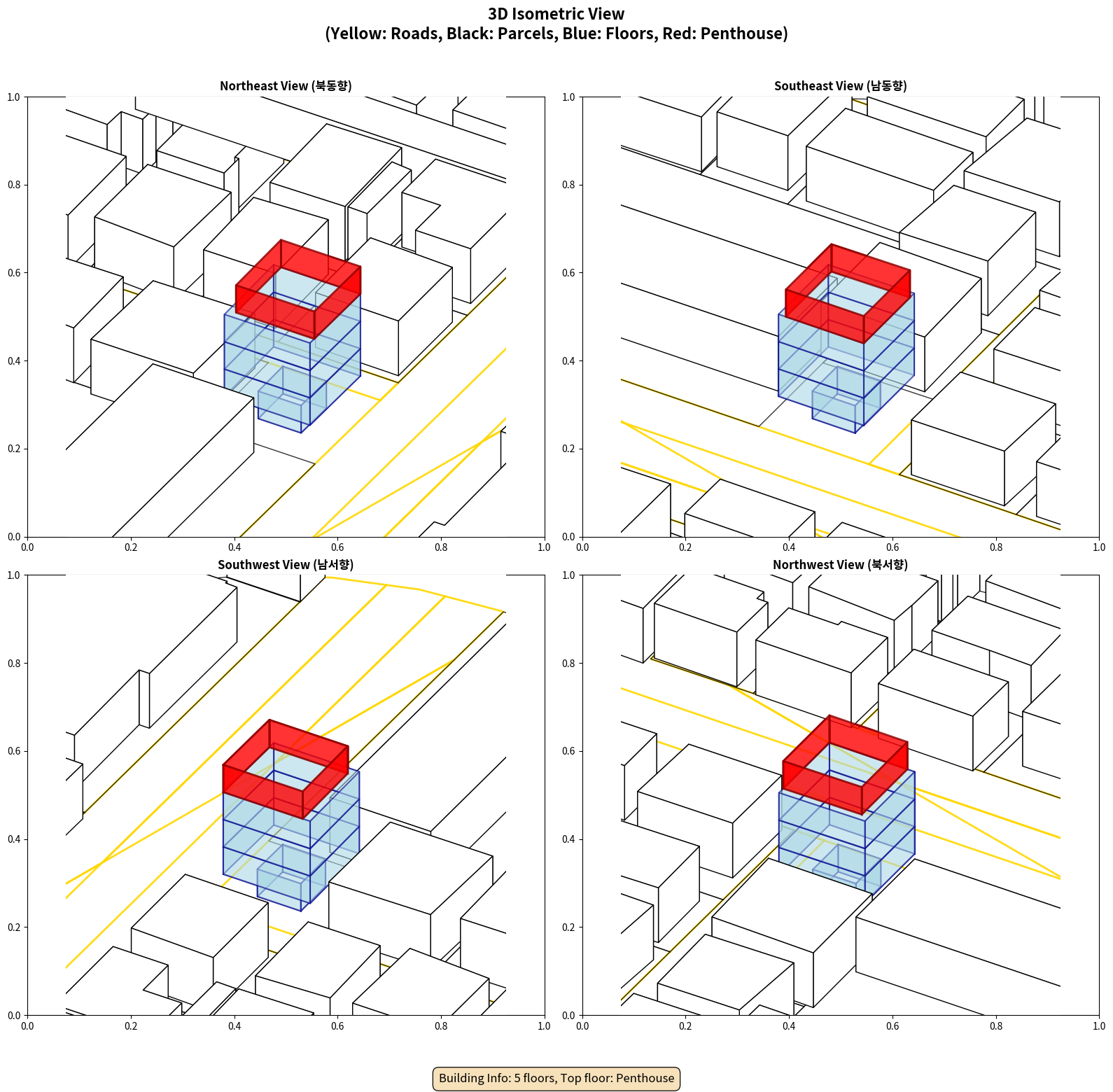 3D Isometric View
(Yellow: Roads, Black: Parcels, Blue: Floors, Red: Penthouse)

Northeast View (북동향)

1.0
0.8
0.6
0.4
0.2
0.0
0.0 0.2 0.4 0.6 0.8 1.0

Southeast View (남동향)

1.0
0.8
0.6
0.4
0.2
0.0
0.0 0.2 0.4 0.6 0.8 1.0

Southwest View (남서향)

1.0
0.8
0.6
0.4
0.2
0.0
0.0 0.2 0.4 0.6 0.8 1.0

Northwest View (북서향)

1.0
0.8
0.6
0.4
0.2
0.0
0.0 0.2 0.4 0.6 0.8 1.0

Building Info: 5 floors, Top floor: Penthouse