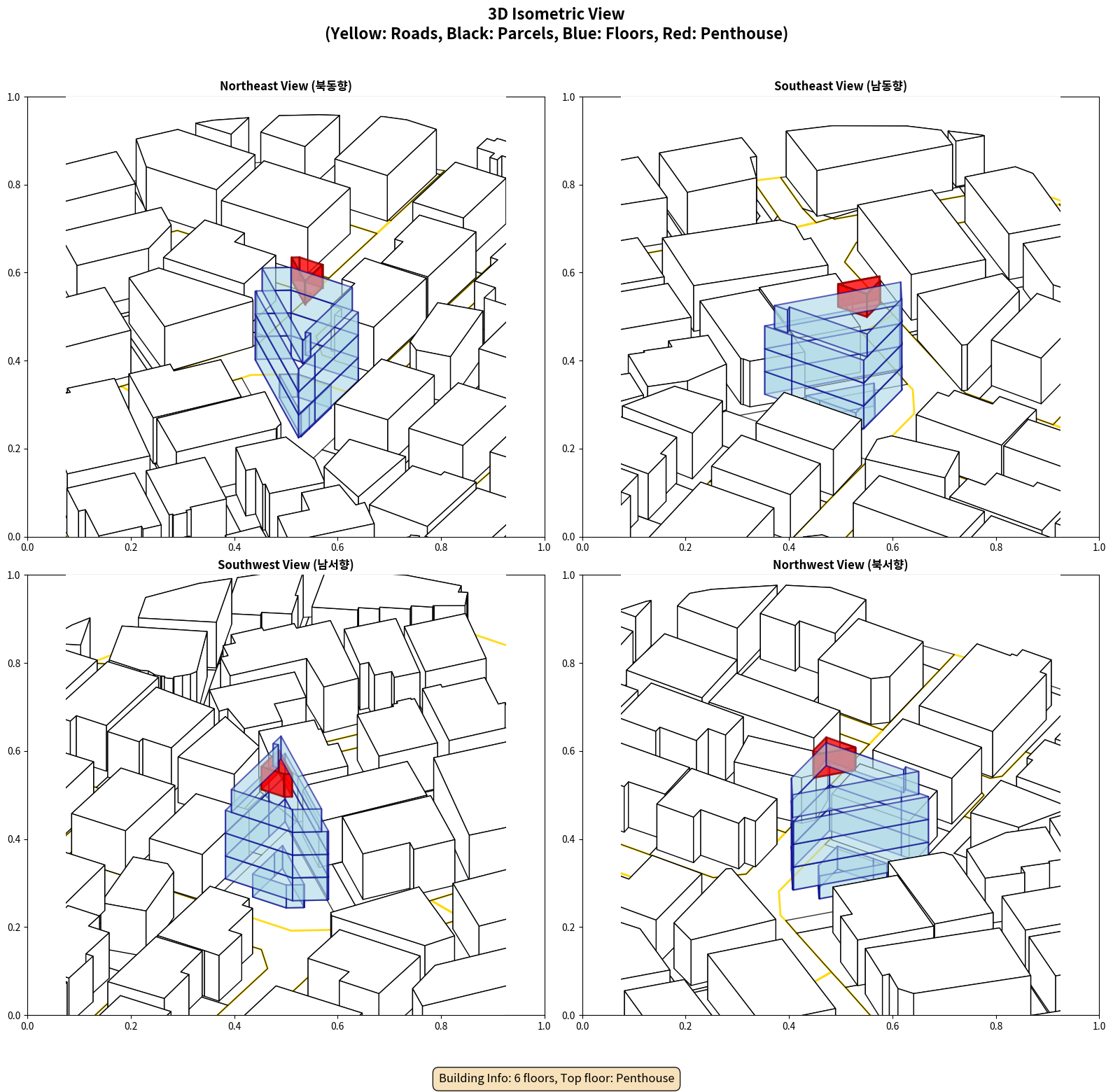 3D Isometric View
(Yellow: Roads, Black: Parcels, Blue: Floors, Red: Penthouse)

Northeast View (북동향)

1.0
0.8
0.6
0.4
0.2
0.0
0.0 0.2 0.4 0.6 0.8 1.0

Southeast View (남동향)

1.0
0.8
0.6
0.4
0.2
0.0
0.0 0.2 0.4 0.6 0.8 1.0

Southwest View (남서향)

1.0
0.8
0.6
0.4
0.2
0.0
0.0 0.2 0.4 0.6 0.8 1.0

Northwest View (북서향)

1.0
0.8
0.6
0.4
0.2
0.0
0.0 0.2 0.4 0.6 0.8 1.0

Building Info: 6 floors, Top floor: Penthouse