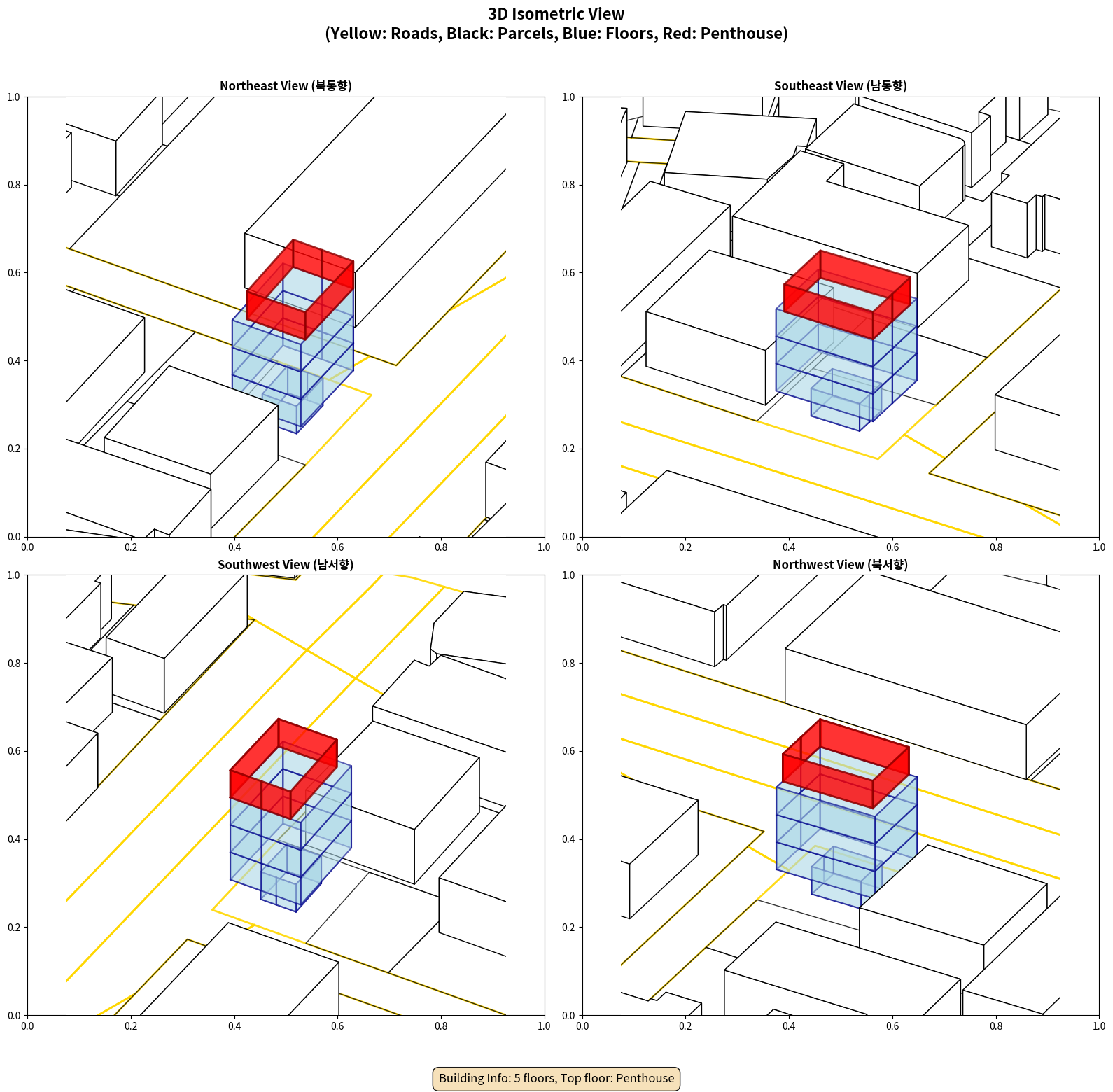 3D Isometric View
(Yellow: Roads, Black: Parcels, Blue: Floors, Red: Penthouse)

Northeast View (북동향)

1.0
0.8
0.6
0.4
0.2
0.0
0.0 0.2 0.4 0.6 0.8 1.0

Southeast View (남동향)

1.0
0.8
0.6
0.4
0.2
0.0
0.0 0.2 0.4 0.6 0.8 1.0

Southwest View (남서향)

1.0
0.8
0.6
0.4
0.2
0.0
0.0 0.2 0.4 0.6 0.8 1.0

Northwest View (북서향)

1.0
0.8
0.6
0.4
0.2
0.0
0.0 0.2 0.4 0.6 0.8 1.0

Building Info: 5 floors, Top floor: Penthouse