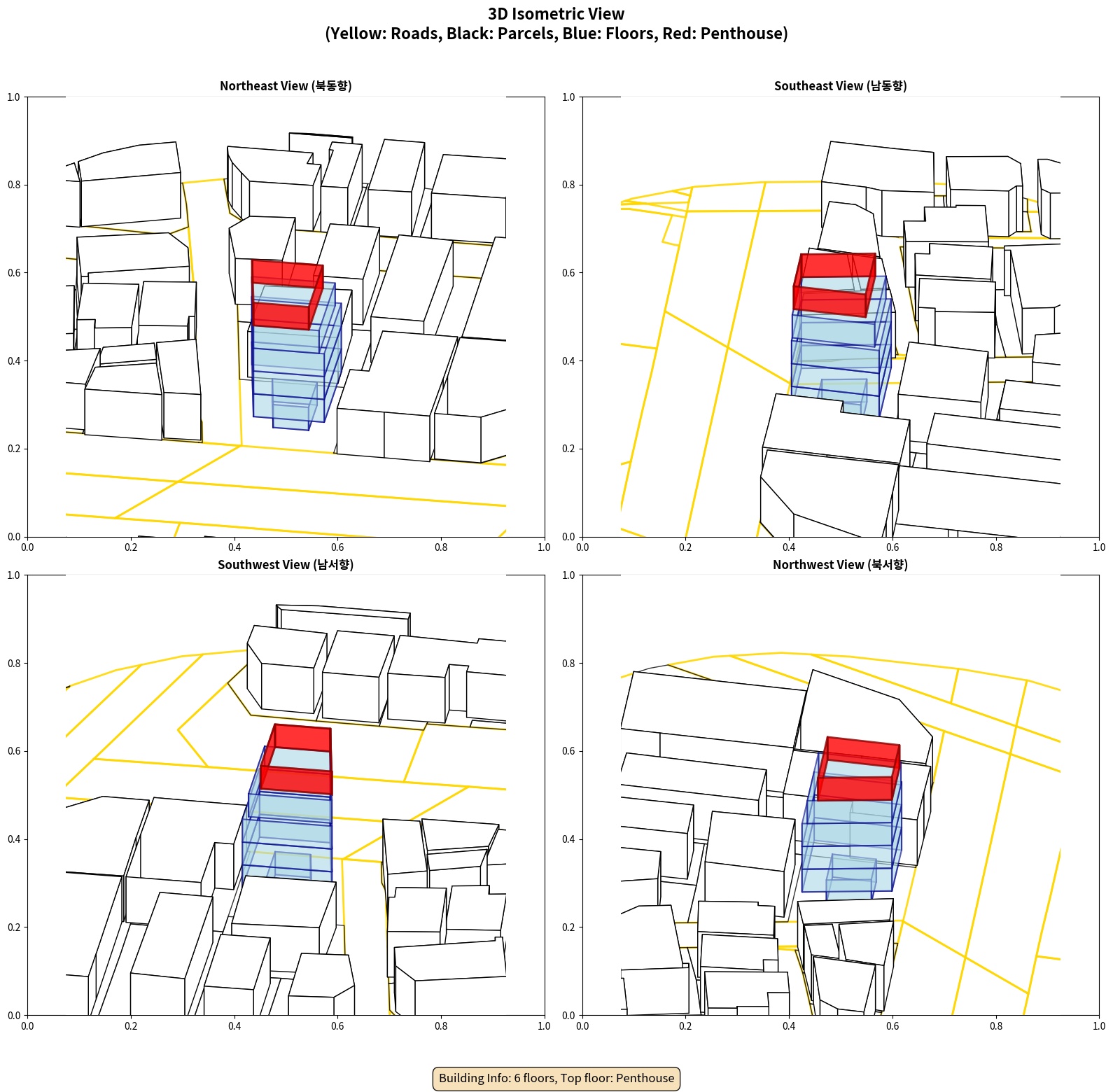 3D Isometric View
(Yellow: Roads, Black: Parcels, Blue: Floors, Red: Penthouse)

Northeast View (북동향)

1.0
0.8
0.6
0.4
0.2
0.0
0.0 0.2 0.4 0.6 0.8 1.0

Southeast View (남동향)

1.0
0.8
0.6
0.4
0.2
0.0
0.0 0.2 0.4 0.6 0.8 1.0

Southwest View (남서향)

1.0
0.8
0.6
0.4
0.2
0.0
0.0 0.2 0.4 0.6 0.8 1.0

Northwest View (북서향)

1.0
0.8
0.6
0.4
0.2
0.0
0.0 0.2 0.4 0.6 0.8 1.0

Building Info: 6 floors, Top floor: Penthouse