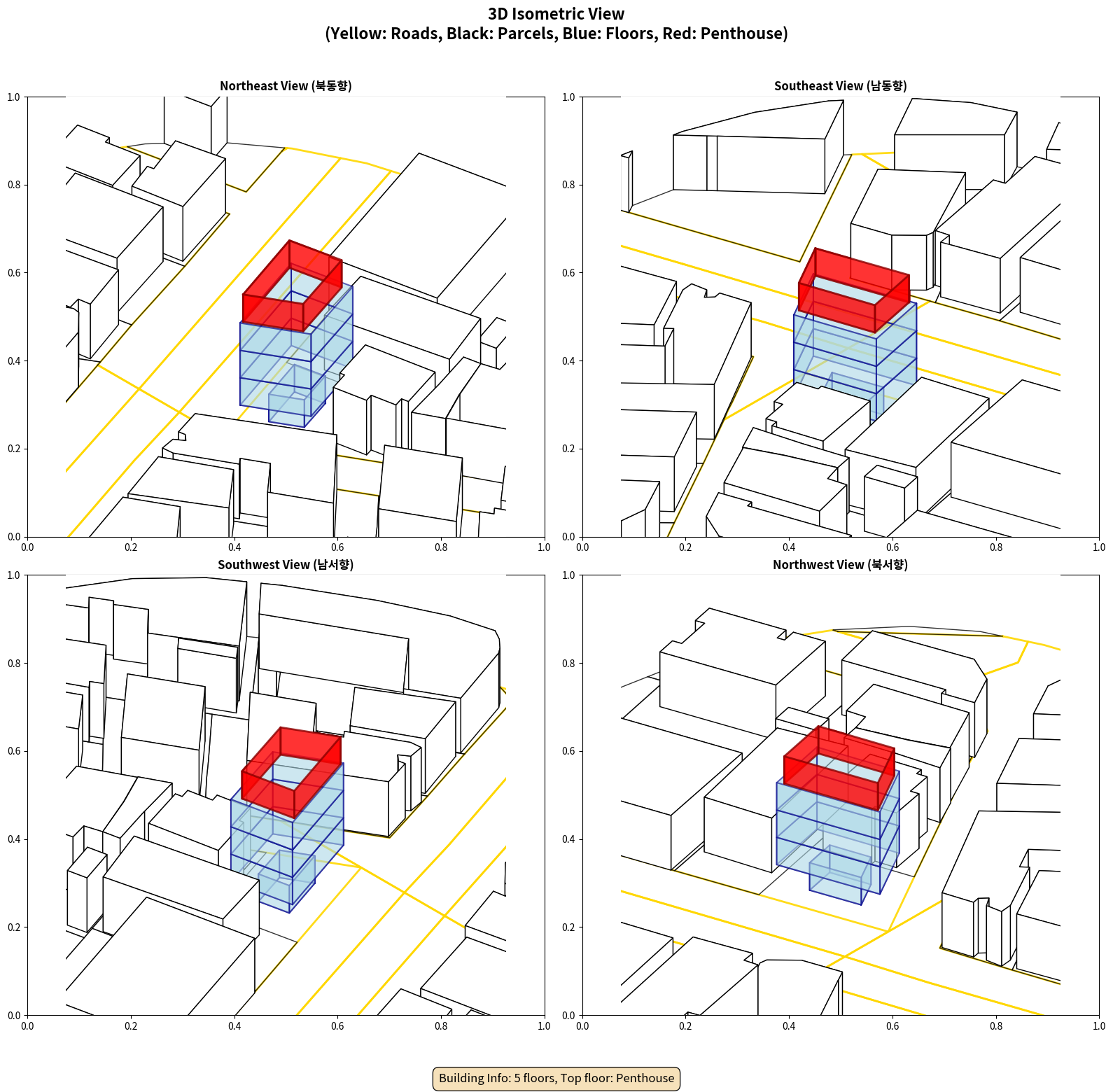 3D Isometric View
(Yellow: Roads, Black: Parcels, Blue: Floors, Red: Penthouse)

Northeast View (북동향)

1.0
0.8
0.6
0.4
0.2
0.0
0.0 0.2 0.4 0.6 0.8 1.0

Southeast View (남동향)

1.0
0.8
0.6
0.4
0.2
0.0
0.0 0.2 0.4 0.6 0.8 1.0

Southwest View (남서향)

1.0
0.8
0.6
0.4
0.2
0.0
0.0 0.2 0.4 0.6 0.8 1.0

Northwest View (북서향)

1.0
0.8
0.6
0.4
0.2
0.0
0.0 0.2 0.4 0.6 0.8 1.0

Building Info: 5 floors, Top floor: Penthouse