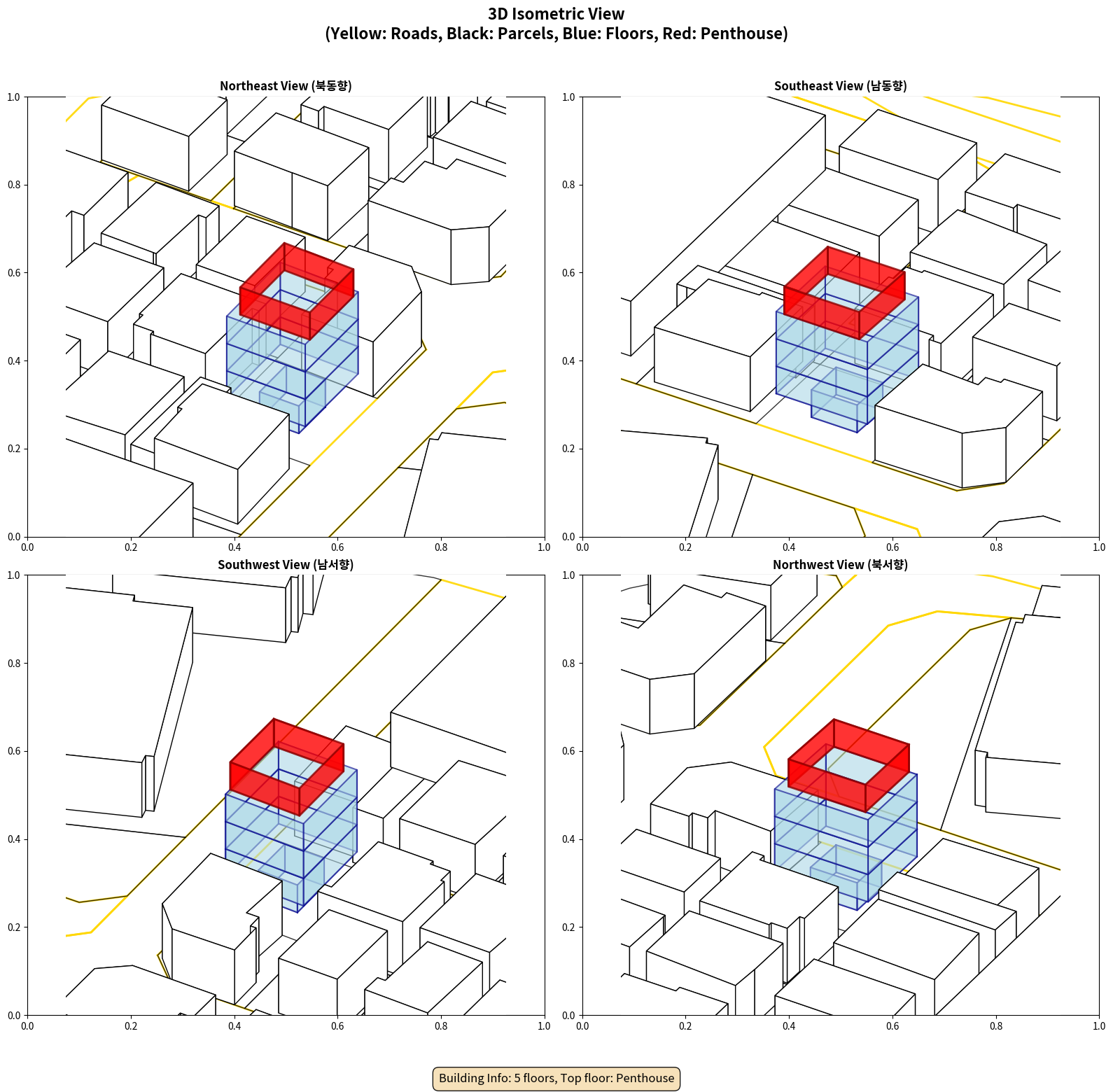 3D Isometric View
(Yellow: Roads, Black: Parcels, Blue: Floors, Red: Penthouse)

Northeast View (북동향)

1.0
0.8
0.6
0.4
0.2
0.0
0.0 0.2 0.4 0.6 0.8 1.0

Southeast View (남동향)

1.0
0.8
0.6
0.4
0.2
0.0
0.0 0.2 0.4 0.6 0.8 1.0

Southwest View (남서향)

1.0
0.8
0.6
0.4
0.2
0.0
0.0 0.2 0.4 0.6 0.8 1.0

Northwest View (북서향)

1.0
0.8
0.6
0.4
0.2
0.0
0.0 0.2 0.4 0.6 0.8 1.0

Building Info: 5 floors, Top floor: Penthouse