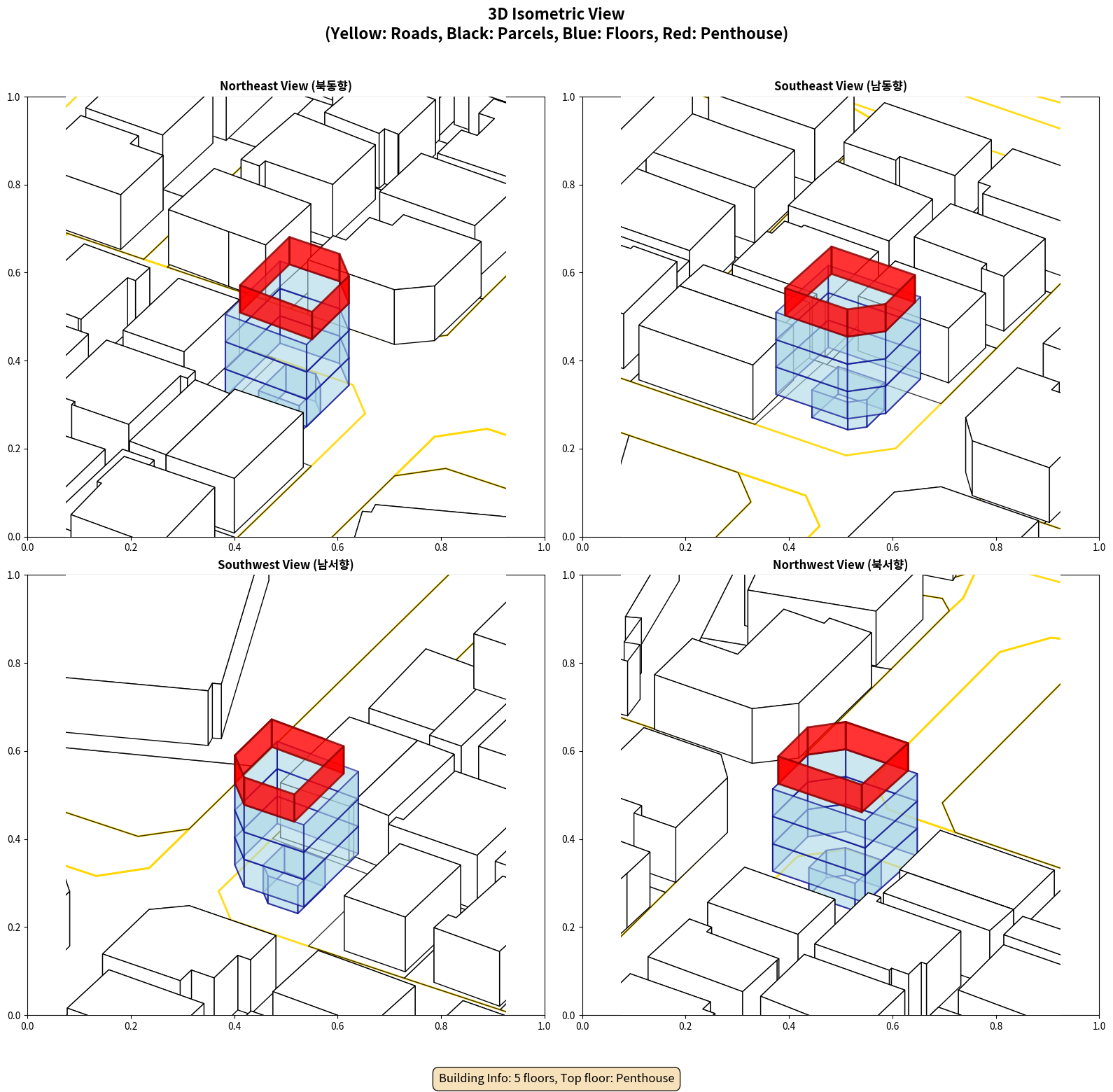 3D Isometric View
(Yellow: Roads, Black: Parcels, Blue: Floors, Red: Penthouse)

Northeast View (북동향)

1.0
0.8
0.6
0.4
0.2
0.0
0.0 0.2 0.4 0.6 0.8 1.0

Southeast View (남동향)

1.0
0.8
0.6
0.4
0.2
0.0
0.0 0.2 0.4 0.6 0.8 1.0

Southwest View (남서향)

1.0
0.8
0.6
0.4
0.2
0.0
0.0 0.2 0.4 0.6 0.8 1.0

Northwest View (북서향)

1.0
0.8
0.6
0.4
0.2
0.0
0.0 0.2 0.4 0.6 0.8 1.0

Building Info: 5 floors, Top floor: Penthouse