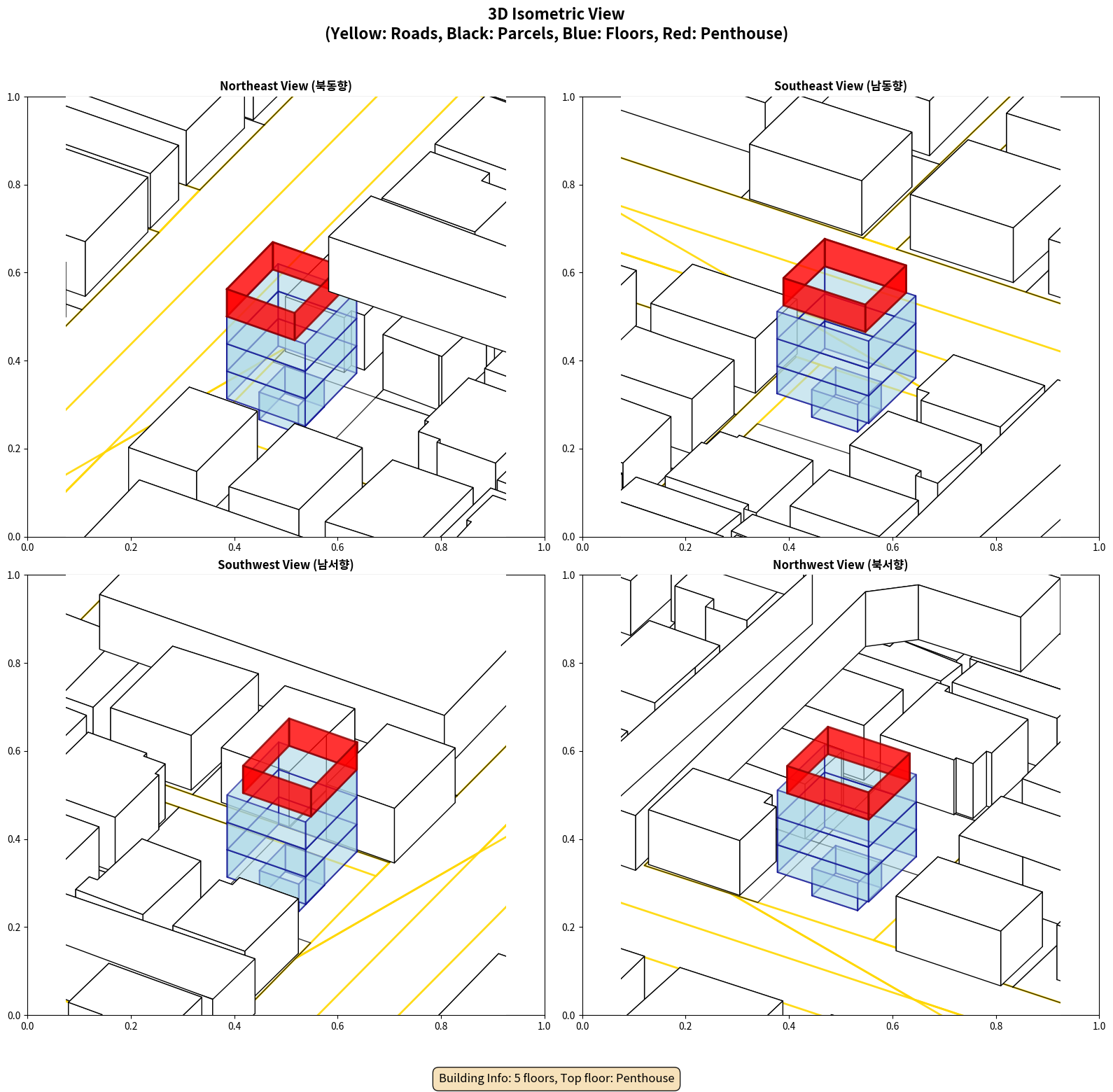 3D Isometric View
(Yellow: Roads, Black: Parcels, Blue: Floors, Red: Penthouse)

Northeast View (북동향)

1.0
0.8
0.6
0.4
0.2
0.0
0.0 0.2 0.4 0.6 0.8 1.0

Southeast View (남동향)

1.0
0.8
0.6
0.4
0.2
0.0
0.0 0.2 0.4 0.6 0.8 1.0

Southwest View (남서향)

1.0
0.8
0.6
0.4
0.2
0.0
0.0 0.2 0.4 0.6 0.8 1.0

Northwest View (북서향)

1.0
0.8
0.6
0.4
0.2
0.0
0.0 0.2 0.4 0.6 0.8 1.0

Building Info: 5 floors, Top floor: Penthouse