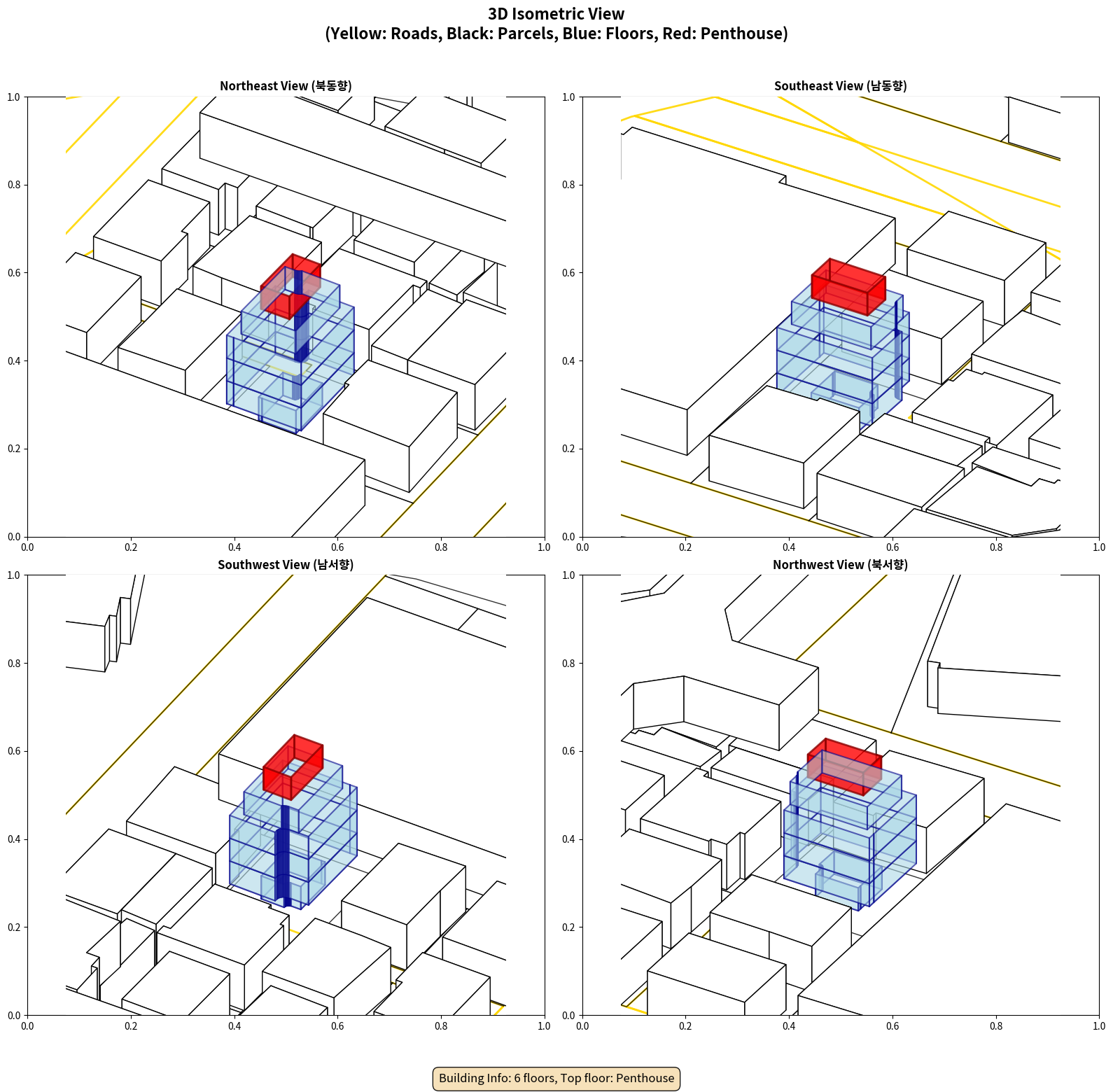 3D Isometric View
(Yellow: Roads, Black: Parcels, Blue: Floors, Red: Penthouse)

Northeast View (북동향)

1.0
0.8
0.6
0.4
0.2
0.0
0.0 0.2 0.4 0.6 0.8 1.0

Southeast View (남동향)

1.0
0.8
0.6
0.4
0.2
0.0
0.0 0.2 0.4 0.6 0.8 1.0

Southwest View (남서향)

1.0
0.8
0.6
0.4
0.2
0.0
0.0 0.2 0.4 0.6 0.8 1.0

Northwest View (북서향)

1.0
0.8
0.6
0.4
0.2
0.0
0.0 0.2 0.4 0.6 0.8 1.0

Building Info: 6 floors, Top floor: Penthouse