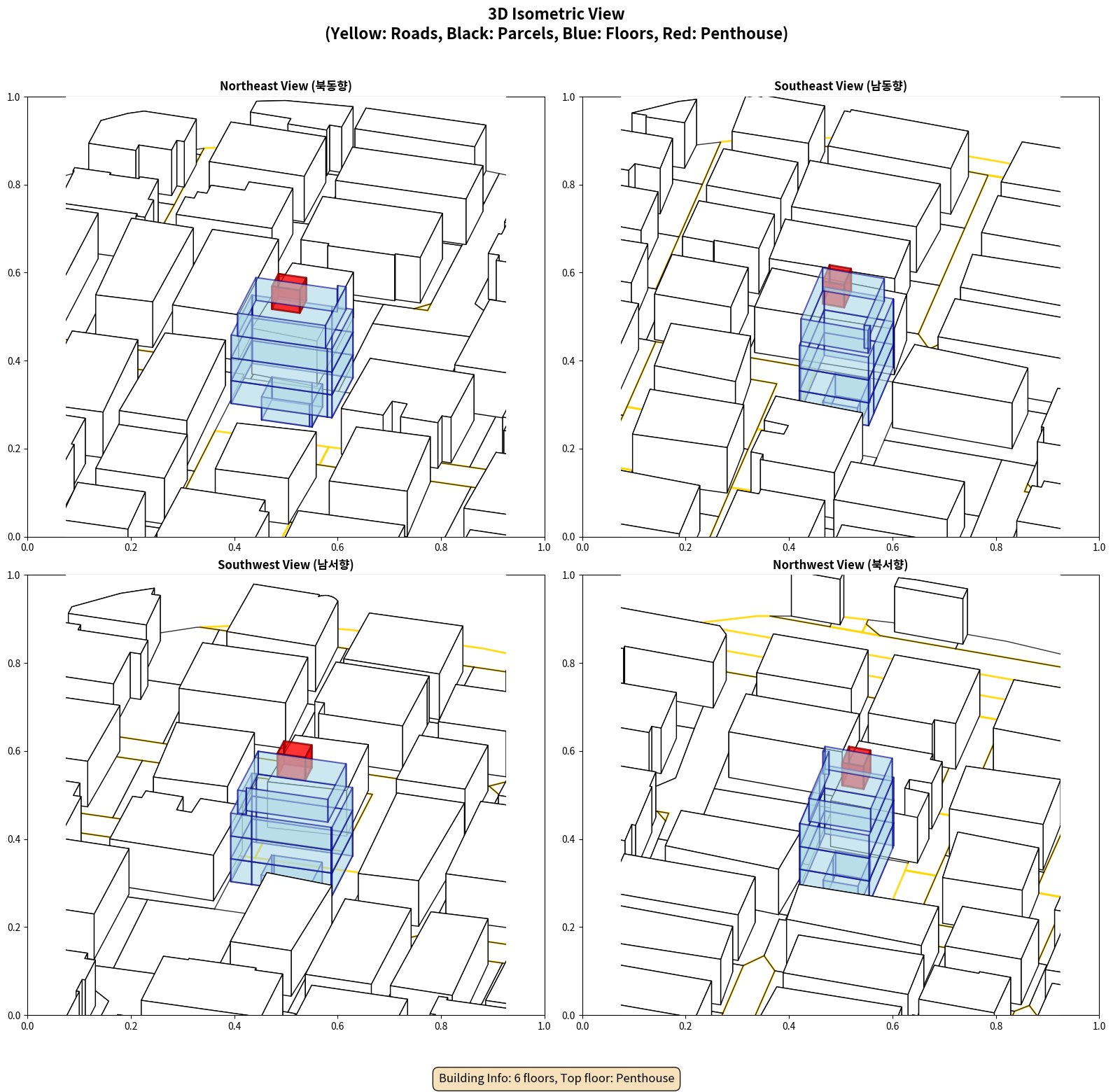 3D Isometric View
(Yellow: Roads, Black: Parcels, Blue: Floors, Red: Penthouse)

Northeast View (북동향)

1.0
0.8
0.6
0.4
0.2
0.0
0.0 0.2 0.4 0.6 0.8 1.0

Southeast View (남동향)

1.0
0.8
0.6
0.4
0.2
0.0
0.0 0.2 0.4 0.6 0.8 1.0

Southwest View (남서향)

1.0
0.8
0.6
0.4
0.2
0.0
0.0 0.2 0.4 0.6 0.8 1.0

Northwest View (북서향)

1.0
0.8
0.6
0.4
0.2
0.0
0.0 0.2 0.4 0.6 0.8 1.0

Building Info: 6 floors, Top floor: Penthouse