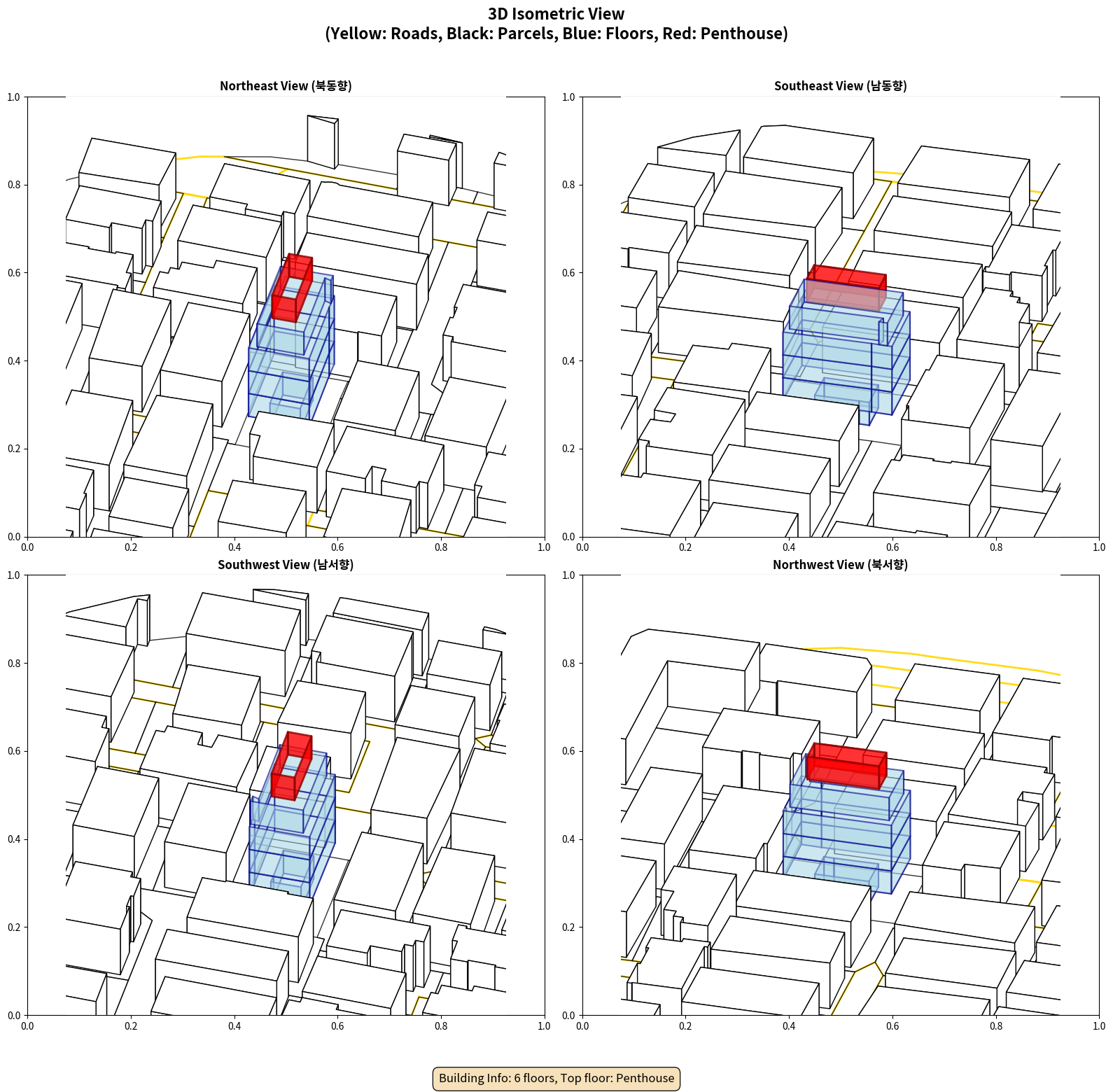 3D Isometric View
(Yellow: Roads, Black: Parcels, Blue: Floors, Red: Penthouse)

Northeast View (북동향)

1.0
0.8
0.6
0.4
0.2
0.0
0.0 0.2 0.4 0.6 0.8 1.0

Southeast View (남동향)

1.0
0.8
0.6
0.4
0.2
0.0
0.0 0.2 0.4 0.6 0.8 1.0

Southwest View (남서향)

1.0
0.8
0.6
0.4
0.2
0.0
0.0 0.2 0.4 0.6 0.8 1.0

Northwest View (북서향)

1.0
0.8
0.6
0.4
0.2
0.0
0.0 0.2 0.4 0.6 0.8 1.0

Building Info: 6 floors, Top floor: Penthouse