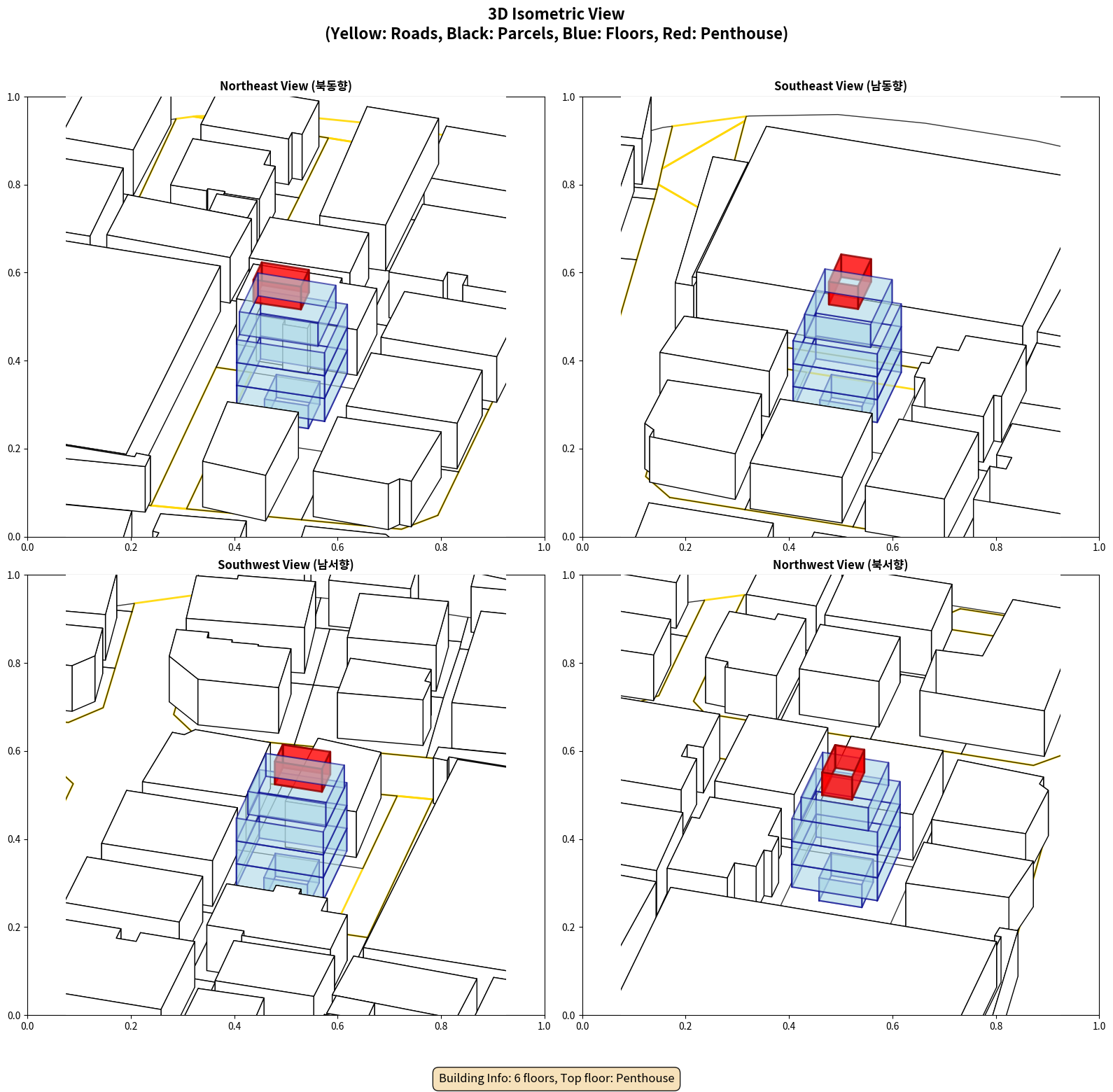 3D Isometric View
(Yellow: Roads, Black: Parcels, Blue: Floors, Red: Penthouse)

Northeast View (북동향)

1.0
0.8
0.6
0.4
0.2
0.0
0.0 0.2 0.4 0.6 0.8 1.0

Southeast View (남동향)

1.0
0.8
0.6
0.4
0.2
0.0
0.0 0.2 0.4 0.6 0.8 1.0

Southwest View (남서향)

1.0
0.8
0.6
0.4
0.2
0.0
0.0 0.2 0.4 0.6 0.8 1.0

Northwest View (북서향)

1.0
0.8
0.6
0.4
0.2
0.0
0.0 0.2 0.4 0.6 0.8 1.0

Building Info: 6 floors, Top floor: Penthouse