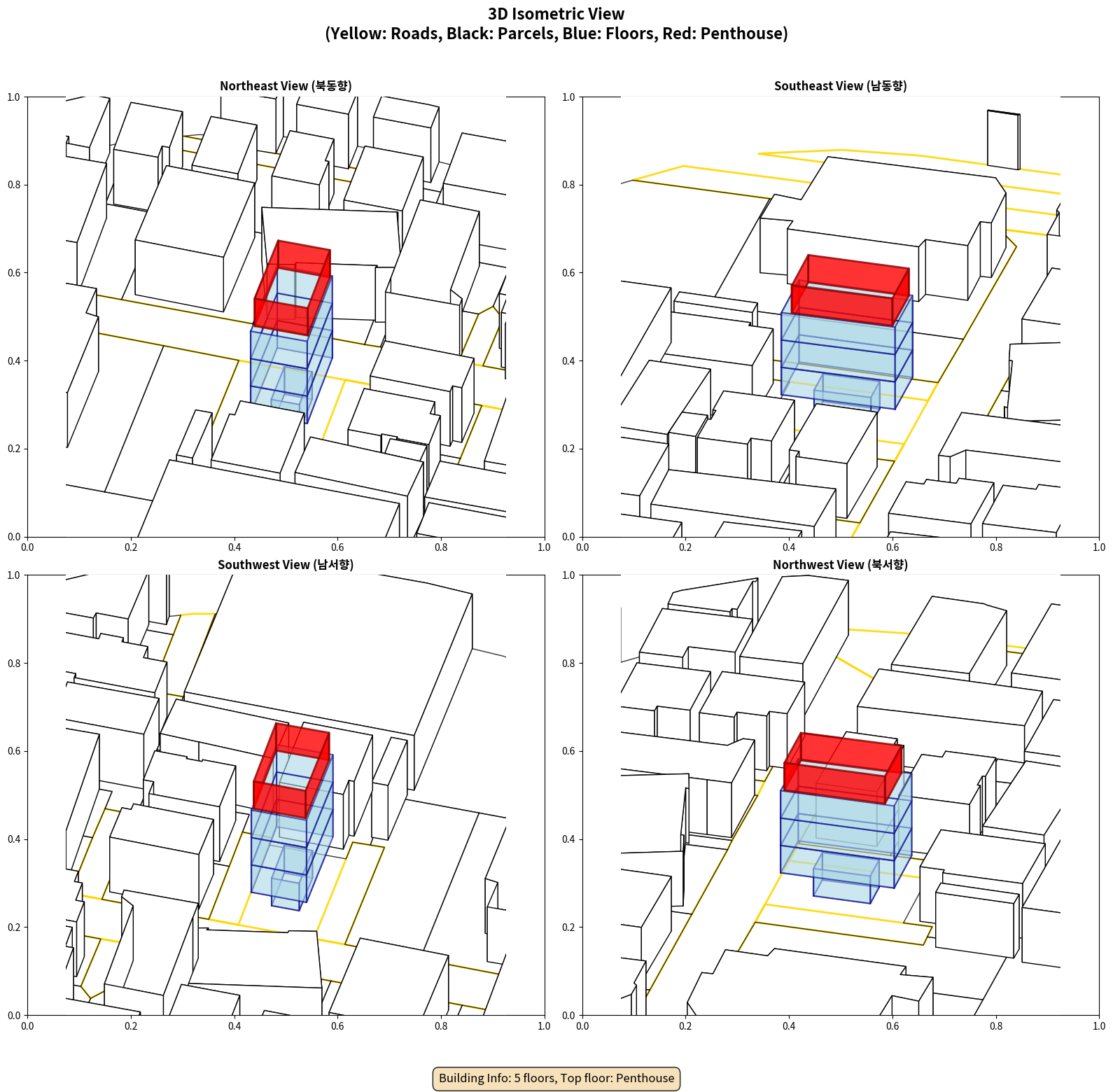 3D Isometric View
(Yellow: Roads, Black: Parcels, Blue: Floors, Red: Penthouse)

Northeast View (북동향)

1.0
0.8
0.6
0.4
0.2
0.0
0.0 0.2 0.4 0.6 0.8 1.0

Southeast View (남동향)

1.0
0.8
0.6
0.4
0.2
0.0
0.0 0.2 0.4 0.6 0.8 1.0

Southwest View (남서향)

1.0
0.8
0.6
0.4
0.2
0.0
0.0 0.2 0.4 0.6 0.8 1.0

Northwest View (북서향)

1.0
0.8
0.6
0.4
0.2
0.0
0.0 0.2 0.4 0.6 0.8 1.0

Building Info: 5 floors, Top floor: Penthouse