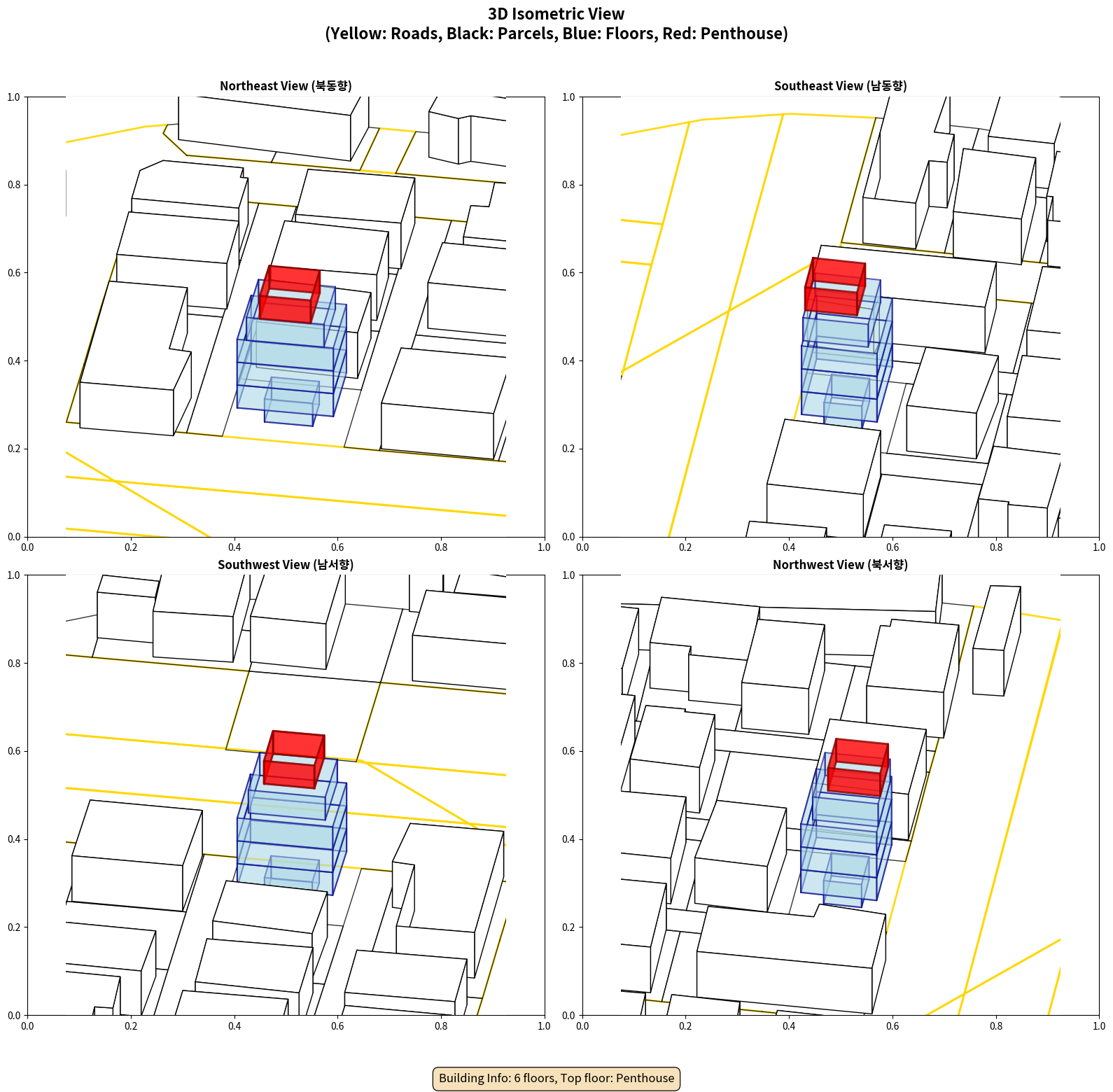 3D Isometric View
(Yellow: Roads, Black: Parcels, Blue: Floors, Red: Penthouse)

Northeast View (북동향)

1.0
0.8
0.6
0.4
0.2
0.0
0.0 0.2 0.4 0.6 0.8 1.0

Southeast View (남동향)

1.0
0.8
0.6
0.4
0.2
0.0
0.0 0.2 0.4 0.6 0.8 1.0

Southwest View (남서향)

1.0
0.8
0.6
0.4
0.2
0.0
0.0 0.2 0.4 0.6 0.8 1.0

Northwest View (북서향)

1.0
0.8
0.6
0.4
0.2
0.0
0.0 0.2 0.4 0.6 0.8 1.0

Building Info: 6 floors, Top floor: Penthouse