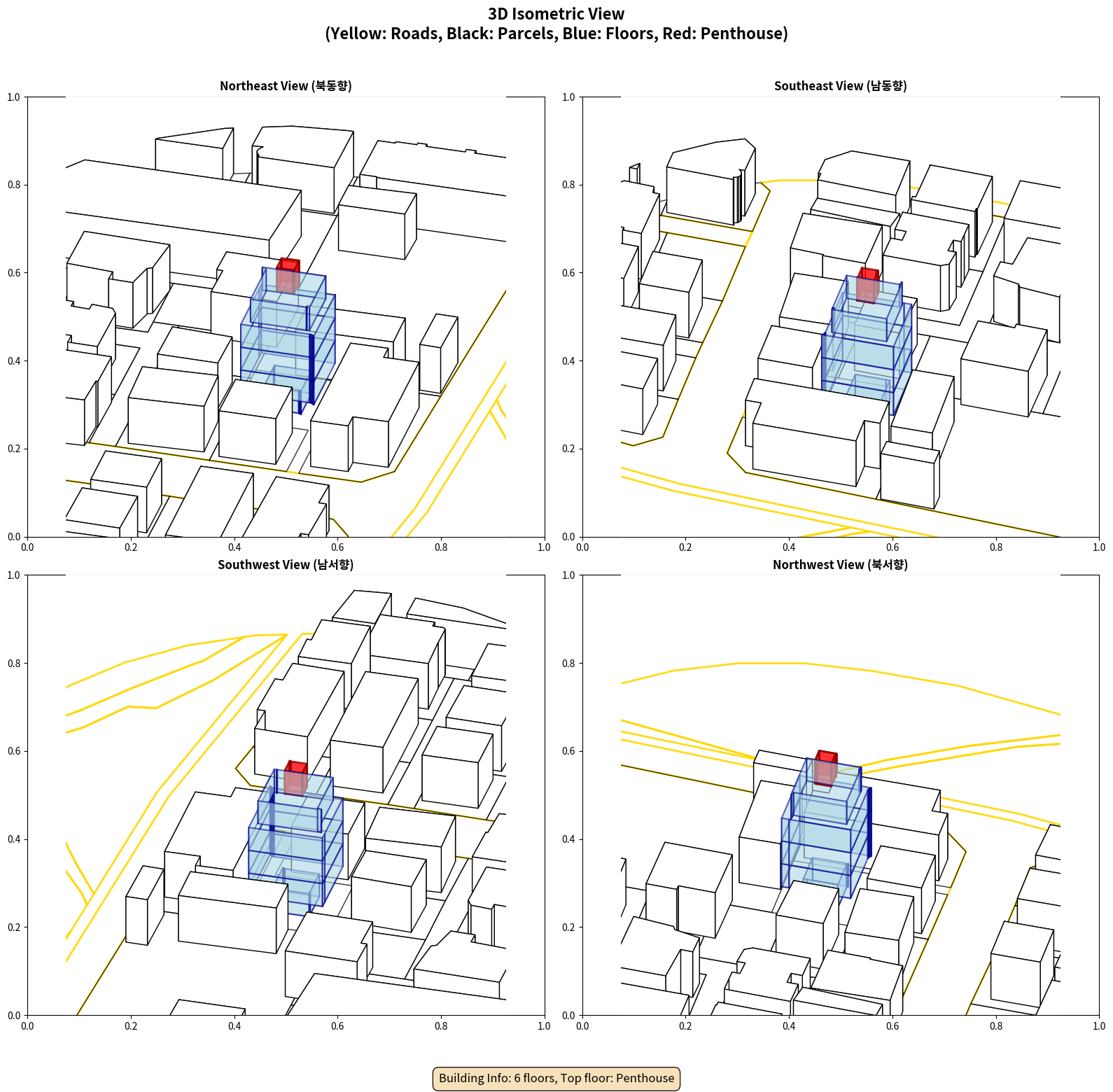 3D Isometric View
(Yellow: Roads, Black: Parcels, Blue: Floors, Red: Penthouse)

Northeast View (북동향)

1.0
0.8
0.6
0.4
0.2
0.0
0.0 0.2 0.4 0.6 0.8 1.0

Southeast View (남동향)

1.0
0.8
0.6
0.4
0.2
0.0
0.0 0.2 0.4 0.6 0.8 1.0

Southwest View (남서향)

1.0
0.8
0.6
0.4
0.2
0.0
0.0 0.2 0.4 0.6 0.8 1.0

Northwest View (북서향)

1.0
0.8
0.6
0.4
0.2
0.0
0.0 0.2 0.4 0.6 0.8 1.0

Building Info: 6 floors, Top floor: Penthouse