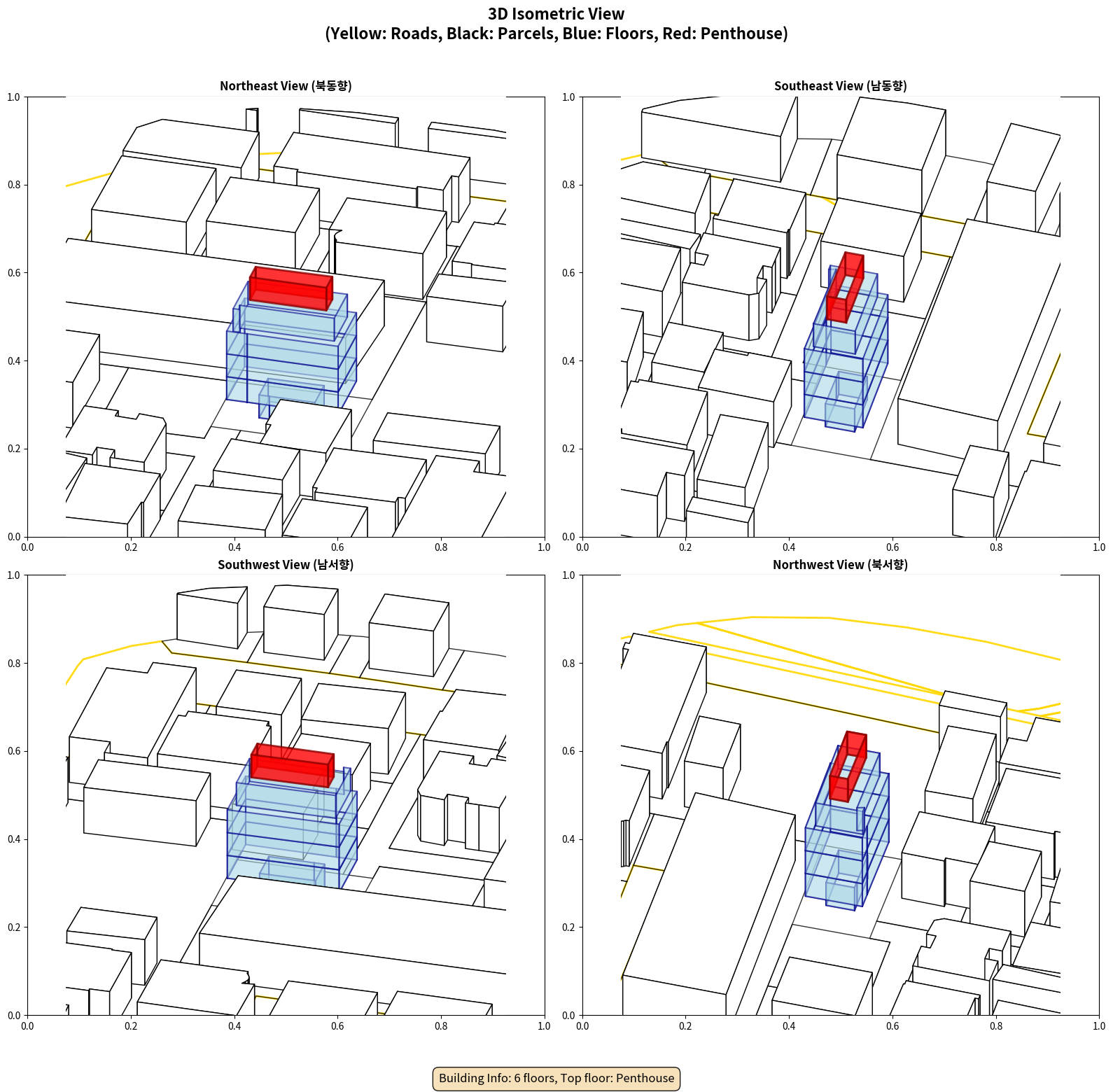 3D Isometric View
(Yellow: Roads, Black: Parcels, Blue: Floors, Red: Penthouse)

Northeast View (북동향)

1.0
0.8
0.6
0.4
0.2
0.0
0.0 0.2 0.4 0.6 0.8 1.0

Southeast View (남동향)

1.0
0.8
0.6
0.4
0.2
0.0
0.0 0.2 0.4 0.6 0.8 1.0

Southwest View (남서향)

1.0
0.8
0.6
0.4
0.2
0.0
0.0 0.2 0.4 0.6 0.8 1.0

Northwest View (북서향)

1.0
0.8
0.6
0.4
0.2
0.0
0.0 0.2 0.4 0.6 0.8 1.0

Building Info: 6 floors, Top floor: Penthouse