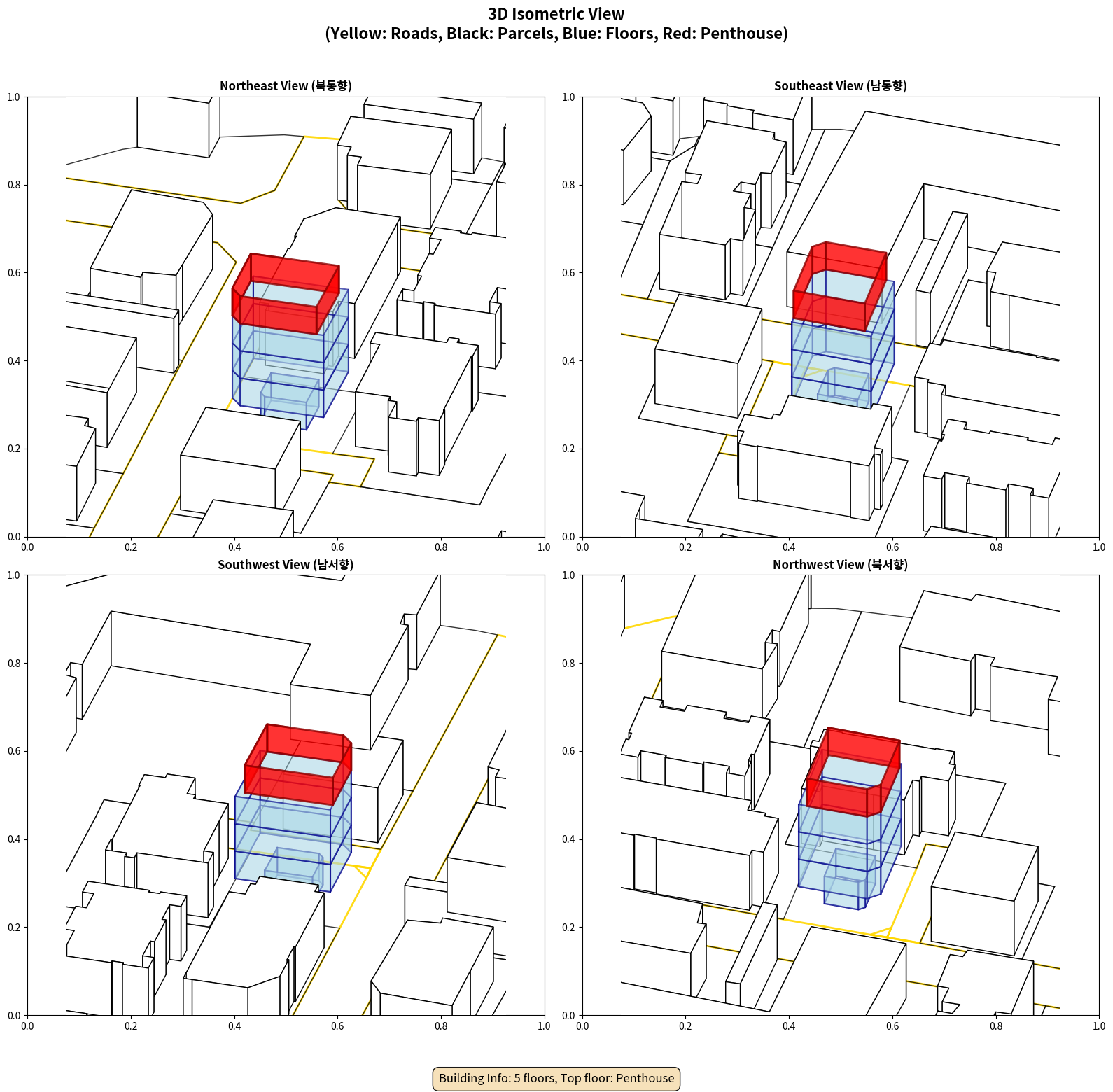 3D Isometric View
(Yellow: Roads, Black: Parcels, Blue: Floors, Red: Penthouse)

Northeast View (북동향)

1.0
0.8
0.6
0.4
0.2
0.0
0.0 0.2 0.4 0.6 0.8 1.0

Southeast View (남동향)

1.0
0.8
0.6
0.4
0.2
0.0
0.0 0.2 0.4 0.6 0.8 1.0

Southwest View (남서향)

1.0
0.8
0.6
0.4
0.2
0.0
0.0 0.2 0.4 0.6 0.8 1.0

Northwest View (북서향)

1.0
0.8
0.6
0.4
0.2
0.0
0.0 0.2 0.4 0.6 0.8 1.0

Building Info: 5 floors, Top floor: Penthouse