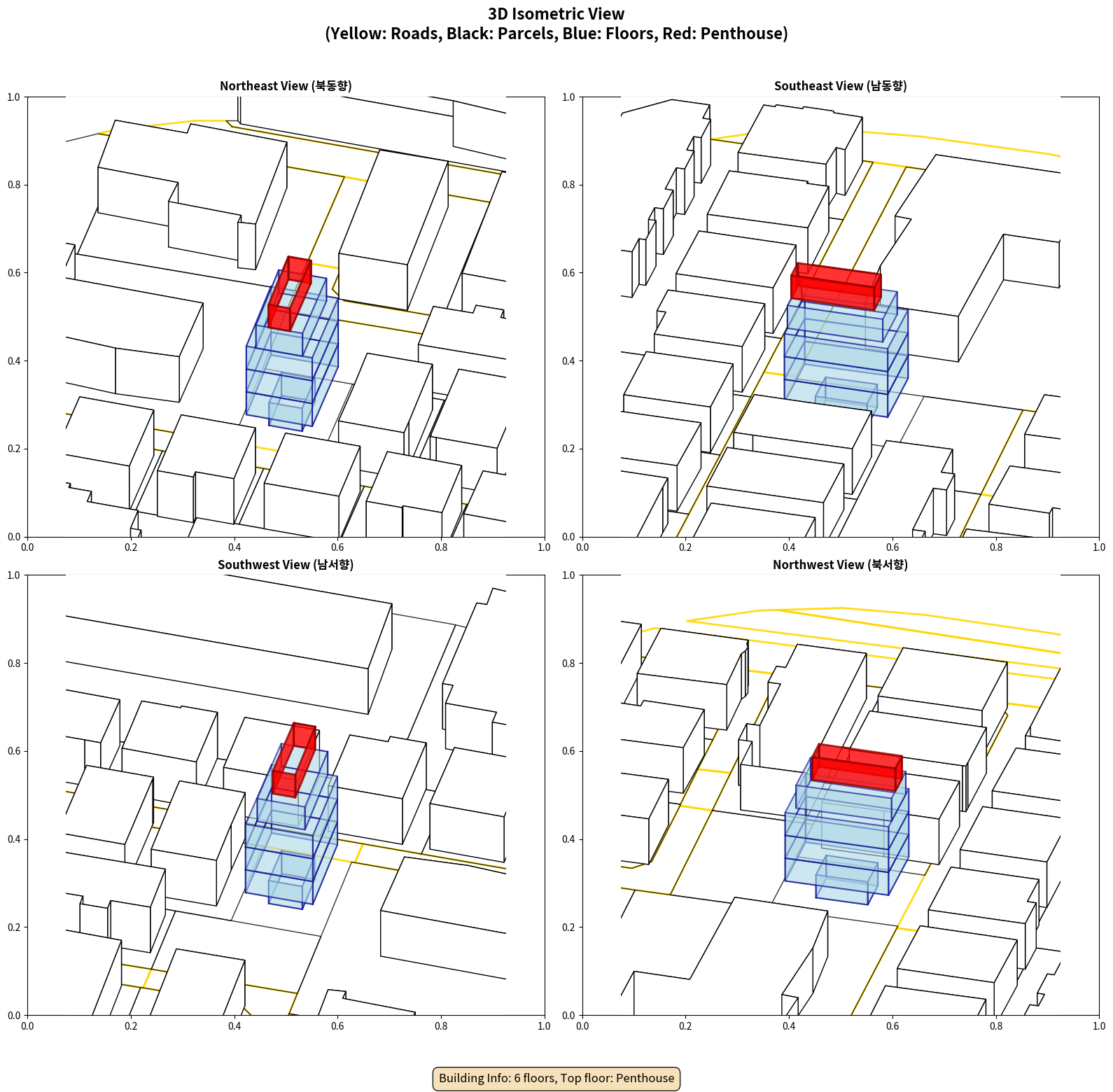 3D Isometric View
(Yellow: Roads, Black: Parcels, Blue: Floors, Red: Penthouse)

Northeast View (북동향)

1.0
0.8
0.6
0.4
0.2
0.0
0.0 0.2 0.4 0.6 0.8 1.0

Southeast View (남동향)

1.0
0.8
0.6
0.4
0.2
0.0
0.0 0.2 0.4 0.6 0.8 1.0

Southwest View (남서향)

1.0
0.8
0.6
0.4
0.2
0.0
0.0 0.2 0.4 0.6 0.8 1.0

Northwest View (북서향)

1.0
0.8
0.6
0.4
0.2
0.0
0.0 0.2 0.4 0.6 0.8 1.0

Building Info: 6 floors, Top floor: Penthouse