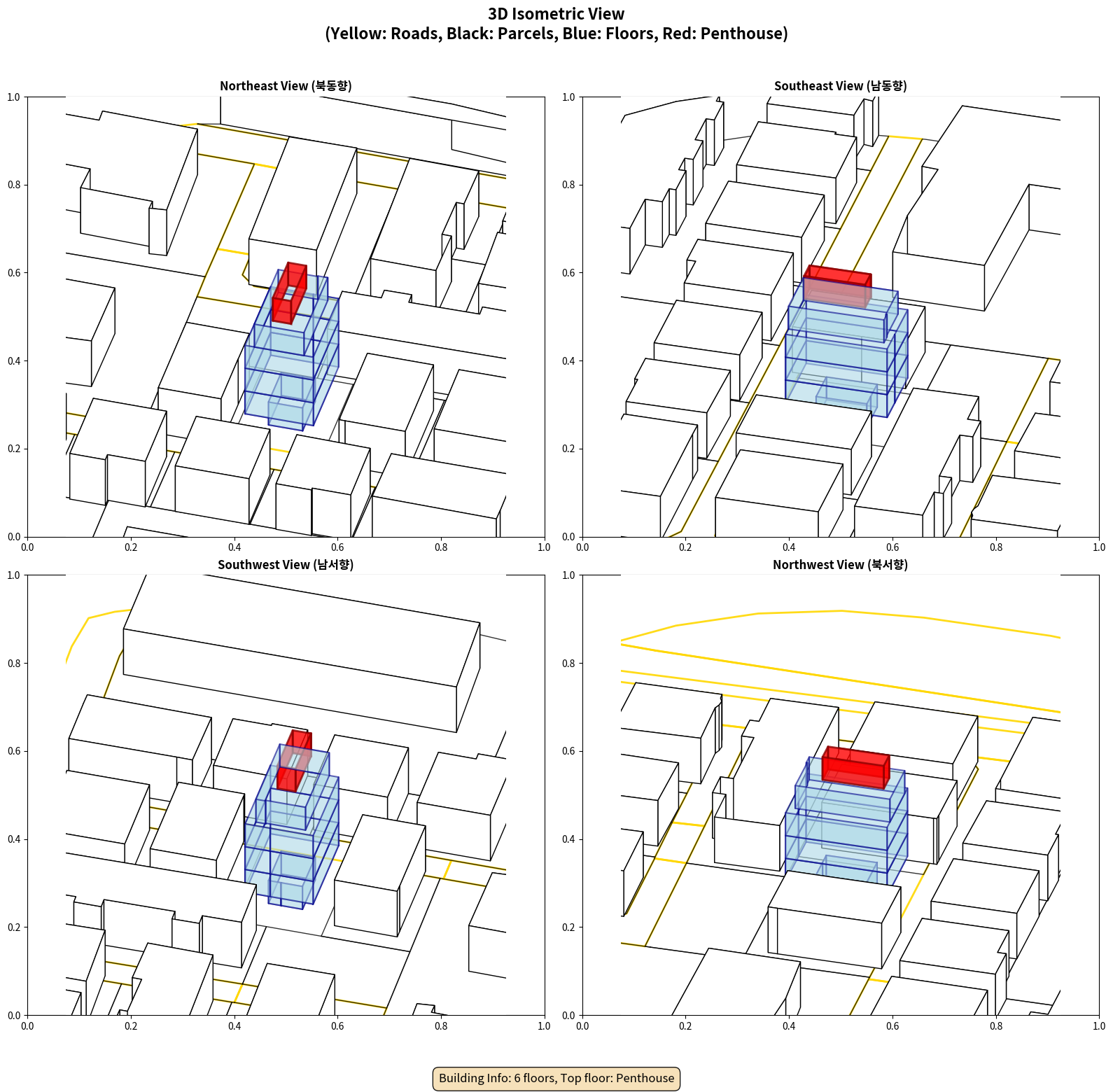 3D Isometric View
(Yellow: Roads, Black: Parcels, Blue: Floors, Red: Penthouse)

Northeast View (북동향)

1.0
0.8
0.6
0.4
0.2
0.0
0.0 0.2 0.4 0.6 0.8 1.0

Southeast View (남동향)

1.0
0.8
0.6
0.4
0.2
0.0
0.0 0.2 0.4 0.6 0.8 1.0

Southwest View (남서향)

1.0
0.8
0.6
0.4
0.2
0.0
0.0 0.2 0.4 0.6 0.8 1.0

Northwest View (북서향)

1.0
0.8
0.6
0.4
0.2
0.0
0.0 0.2 0.4 0.6 0.8 1.0

Building Info: 6 floors, Top floor: Penthouse