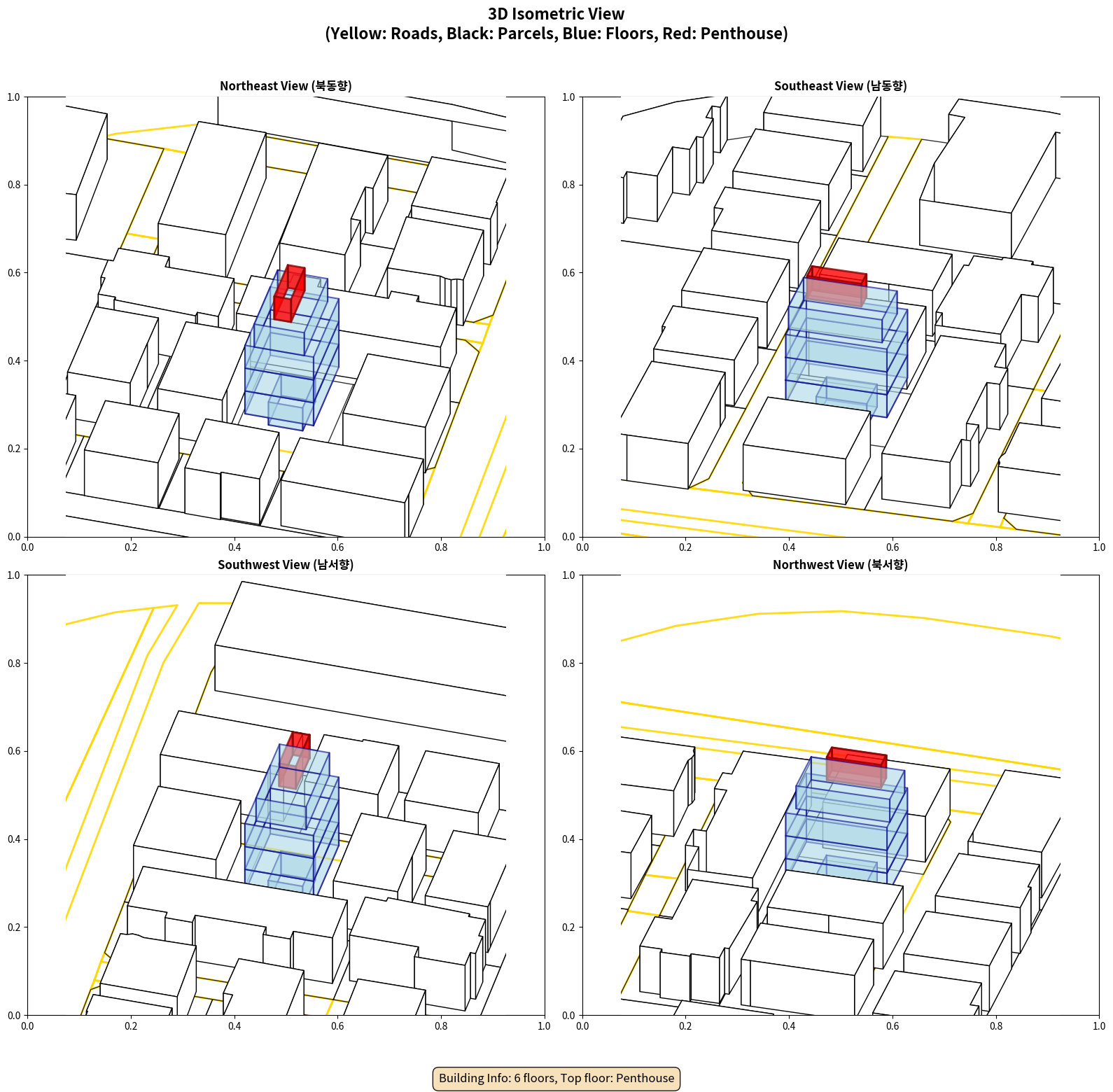 3D Isometric View
(Yellow: Roads, Black: Parcels, Blue: Floors, Red: Penthouse)

Northeast View (북동향)

1.0
0.8
0.6
0.4
0.2
0.0
0.0 0.2 0.4 0.6 0.8 1.0

Southeast View (남동향)

1.0
0.8
0.6
0.4
0.2
0.0
0.0 0.2 0.4 0.6 0.8 1.0

Southwest View (남서향)

1.0
0.8
0.6
0.4
0.2
0.0
0.0 0.2 0.4 0.6 0.8 1.0

Northwest View (북서향)

1.0
0.8
0.6
0.4
0.2
0.0
0.0 0.2 0.4 0.6 0.8 1.0

Building Info: 6 floors, Top floor: Penthouse