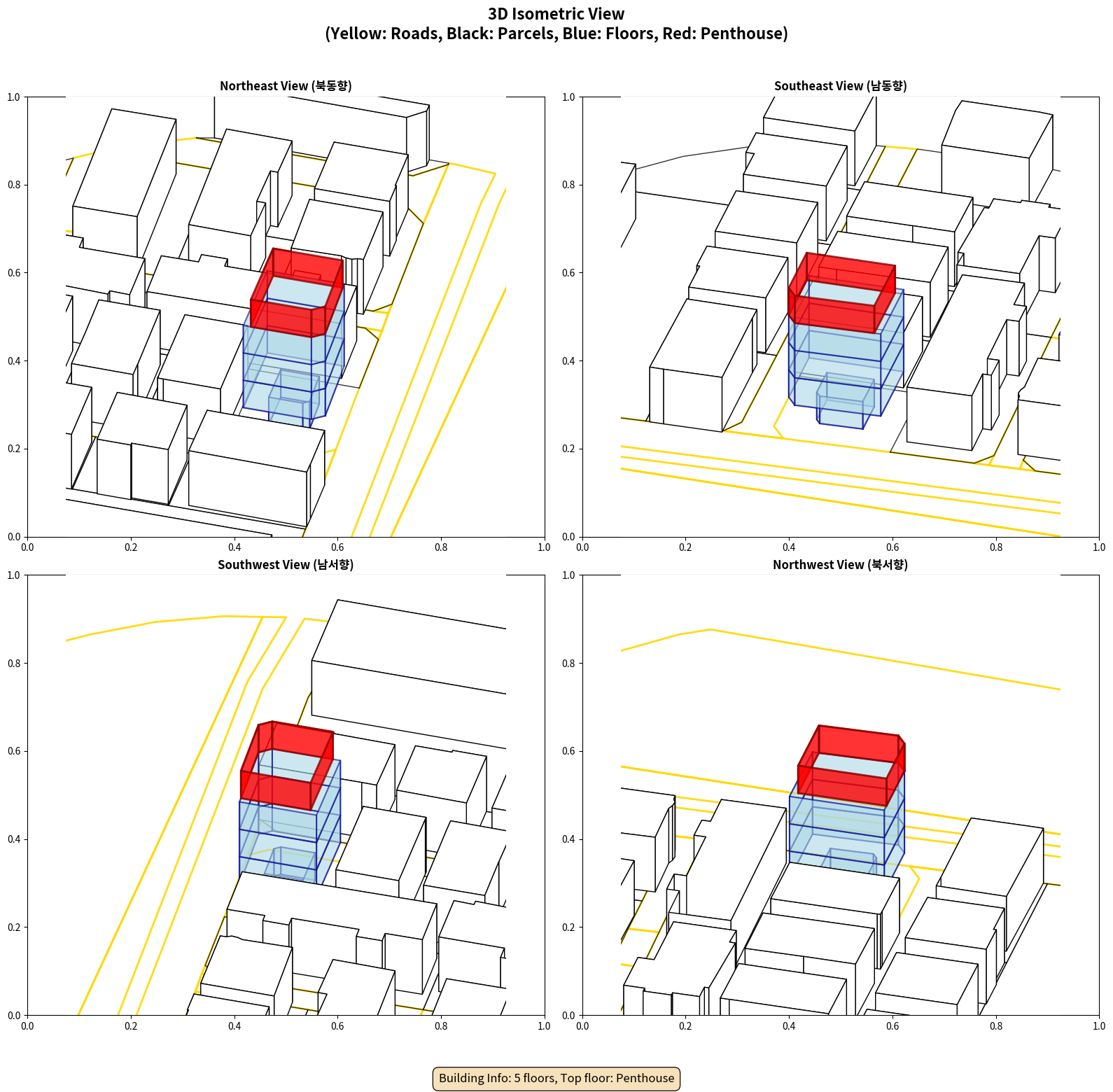 3D Isometric View
(Yellow: Roads, Black: Parcels, Blue: Floors, Red: Penthouse)

Northeast View (북동향)

1.0
0.8
0.6
0.4
0.2
0.0
0.0 0.2 0.4 0.6 0.8 1.0

Southeast View (남동향)

1.0
0.8
0.6
0.4
0.2
0.0
0.0 0.2 0.4 0.6 0.8 1.0

Southwest View (남서향)

1.0
0.8
0.6
0.4
0.2
0.0
0.0 0.2 0.4 0.6 0.8 1.0

Northwest View (북서향)

1.0
0.8
0.6
0.4
0.2
0.0
0.0 0.2 0.4 0.6 0.8 1.0

Building Info: 5 floors, Top floor: Penthouse