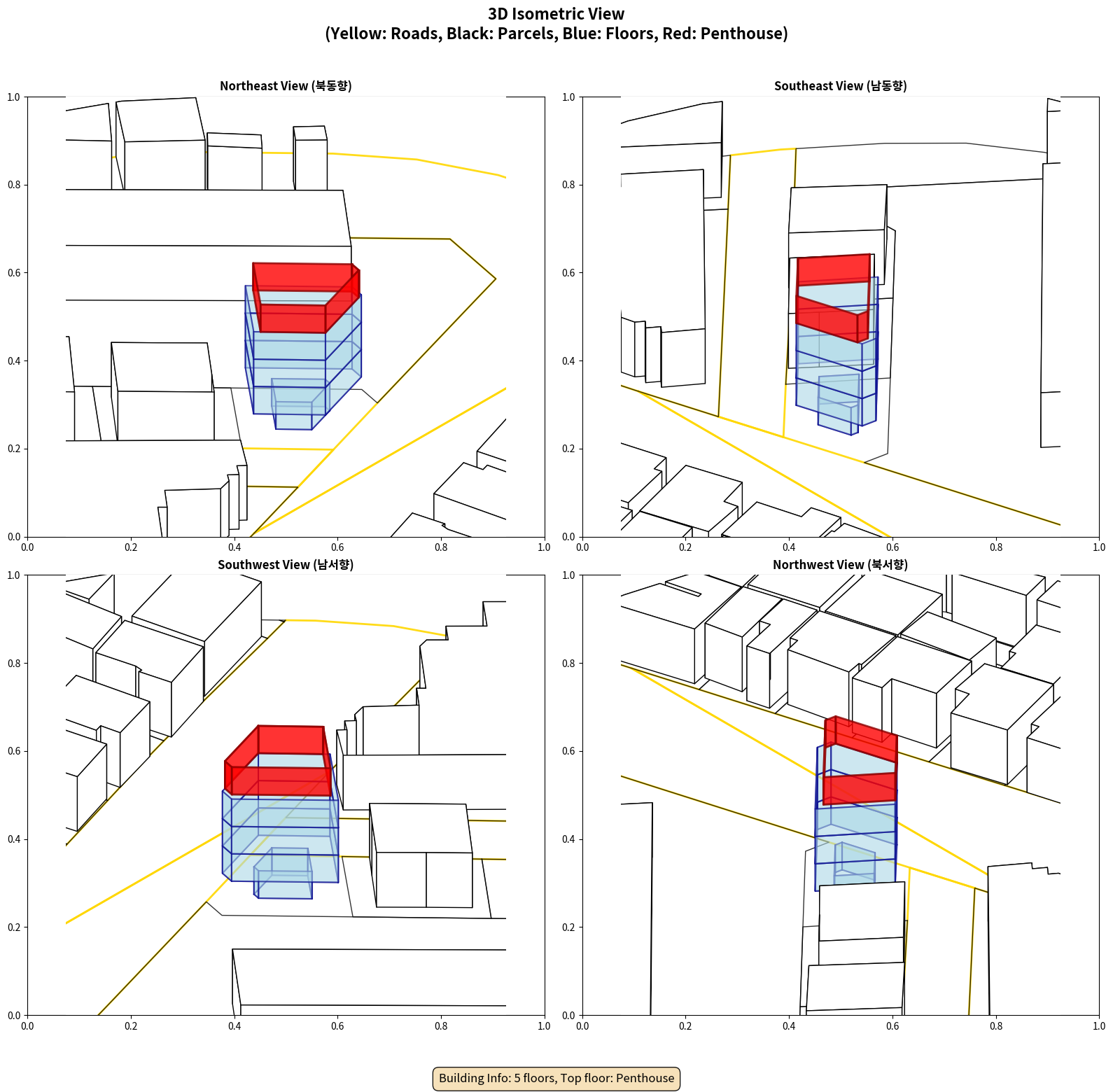 3D Isometric View
(Yellow: Roads, Black: Parcels, Blue: Floors, Red: Penthouse)

Northeast View (북동향)

1.0
0.8
0.6
0.4
0.2
0.0
0.0 0.2 0.4 0.6 0.8 1.0

Southeast View (남동향)

1.0
0.8
0.6
0.4
0.2
0.0
0.0 0.2 0.4 0.6 0.8 1.0

Southwest View (남서향)

1.0
0.8
0.6
0.4
0.2
0.0
0.0 0.2 0.4 0.6 0.8 1.0

Northwest View (북서향)

1.0
0.8
0.6
0.4
0.2
0.0
0.0 0.2 0.4 0.6 0.8 1.0

Building Info: 5 floors, Top floor: Penthouse