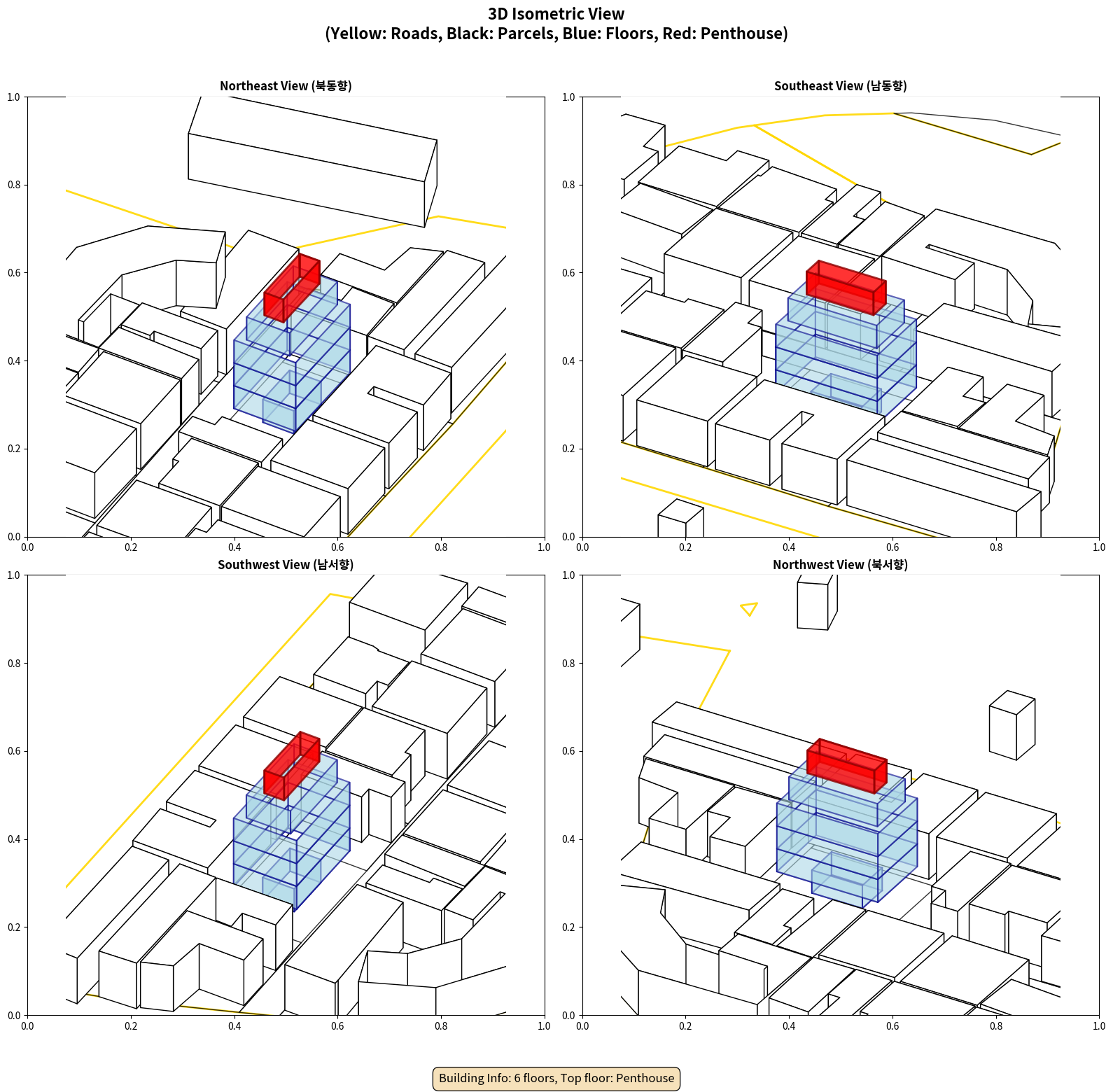 3D Isometric View
(Yellow: Roads, Black: Parcels, Blue: Floors, Red: Penthouse)

Northeast View (북동향)

1.0
0.8
0.6
0.4
0.2
0.0
0.0 0.2 0.4 0.6 0.8 1.0

Southeast View (남동향)

1.0
0.8
0.6
0.4
0.2
0.0
0.0 0.2 0.4 0.6 0.8 1.0

Southwest View (남서향)

1.0
0.8
0.6
0.4
0.2
0.0
0.0 0.2 0.4 0.6 0.8 1.0

Northwest View (북서향)

1.0
0.8
0.6
0.4
0.2
0.0
0.0 0.2 0.4 0.6 0.8 1.0

Building Info: 6 floors, Top floor: Penthouse