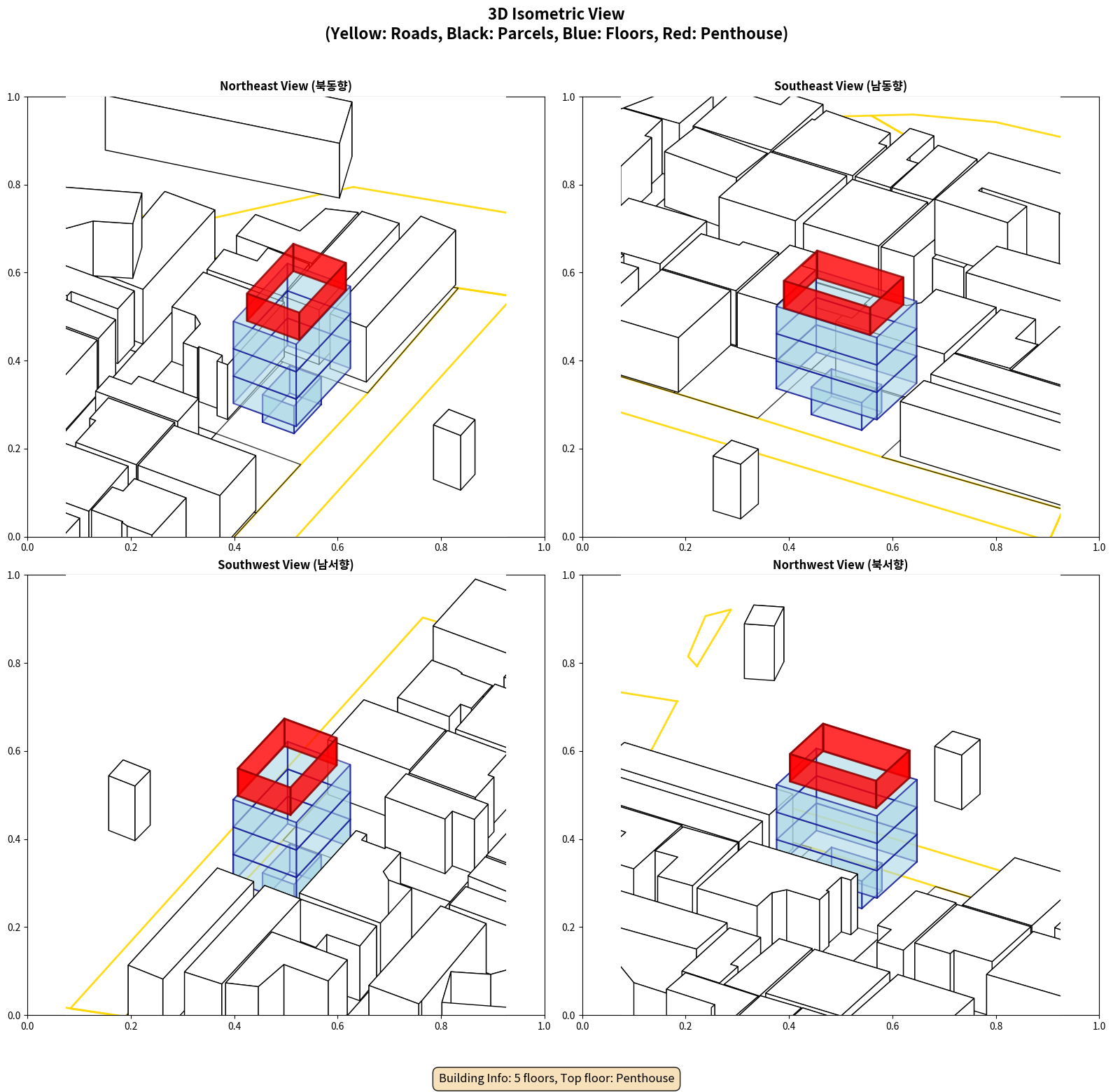 3D Isometric View
(Yellow: Roads, Black: Parcels, Blue: Floors, Red: Penthouse)

Northeast View (북동향)

1.0
0.8
0.6
0.4
0.2
0.0
0.0 0.2 0.4 0.6 0.8 1.0

Southeast View (남동향)

1.0
0.8
0.6
0.4
0.2
0.0
0.0 0.2 0.4 0.6 0.8 1.0

Southwest View (남서향)

1.0
0.8
0.6
0.4
0.2
0.0
0.0 0.2 0.4 0.6 0.8 1.0

Northwest View (북서향)

1.0
0.8
0.6
0.4
0.2
0.0
0.0 0.2 0.4 0.6 0.8 1.0

Building Info: 5 floors, Top floor: Penthouse