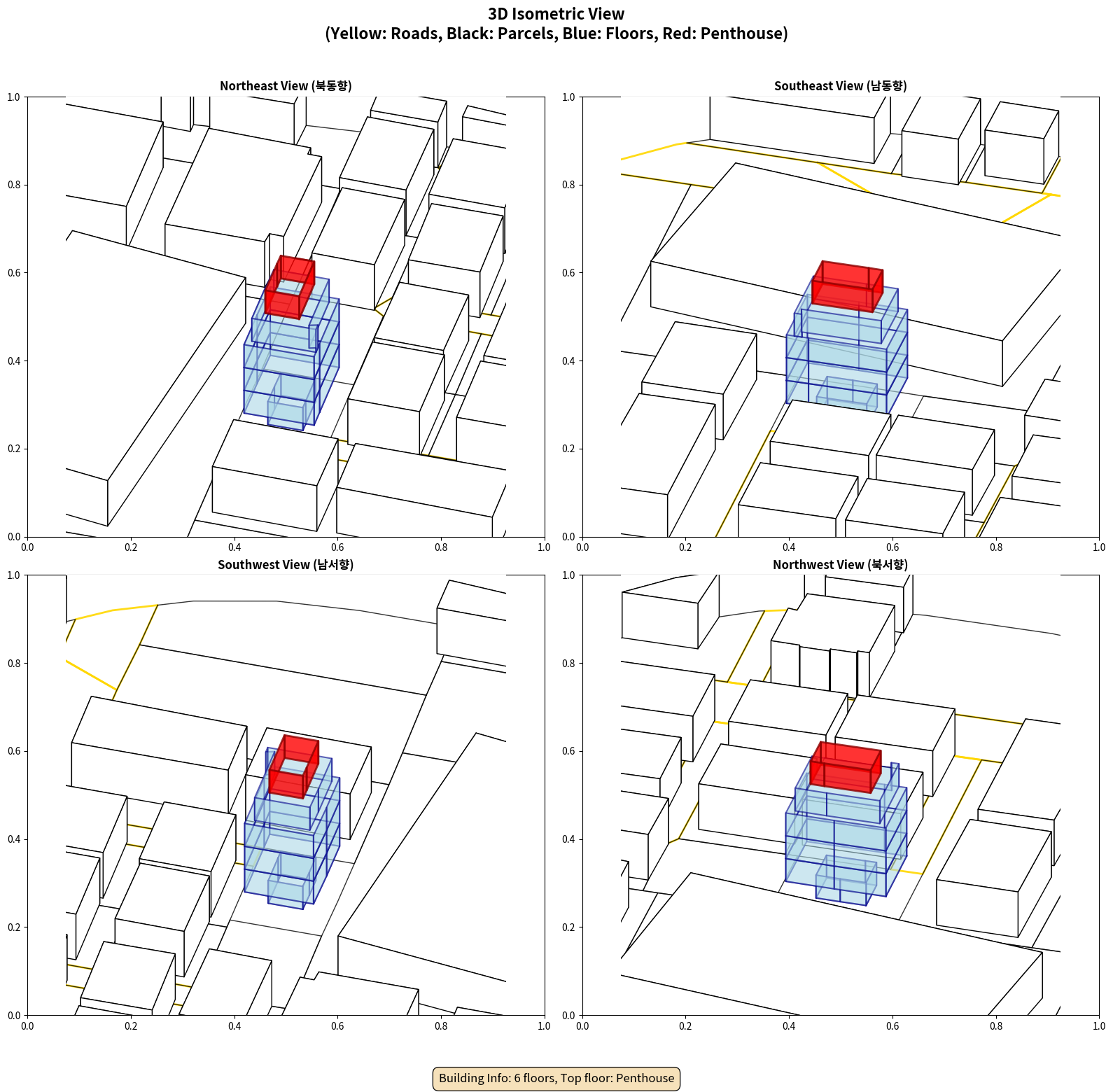 3D Isometric View
(Yellow: Roads, Black: Parcels, Blue: Floors, Red: Penthouse)

Northeast View (북동향)

1.0
0.8
0.6
0.4
0.2
0.0
0.0 0.2 0.4 0.6 0.8 1.0

Southeast View (남동향)

1.0
0.8
0.6
0.4
0.2
0.0
0.0 0.2 0.4 0.6 0.8 1.0

Southwest View (남서향)

1.0
0.8
0.6
0.4
0.2
0.0
0.0 0.2 0.4 0.6 0.8 1.0

Northwest View (북서향)

1.0
0.8
0.6
0.4
0.2
0.0
0.0 0.2 0.4 0.6 0.8 1.0

Building Info: 6 floors, Top floor: Penthouse