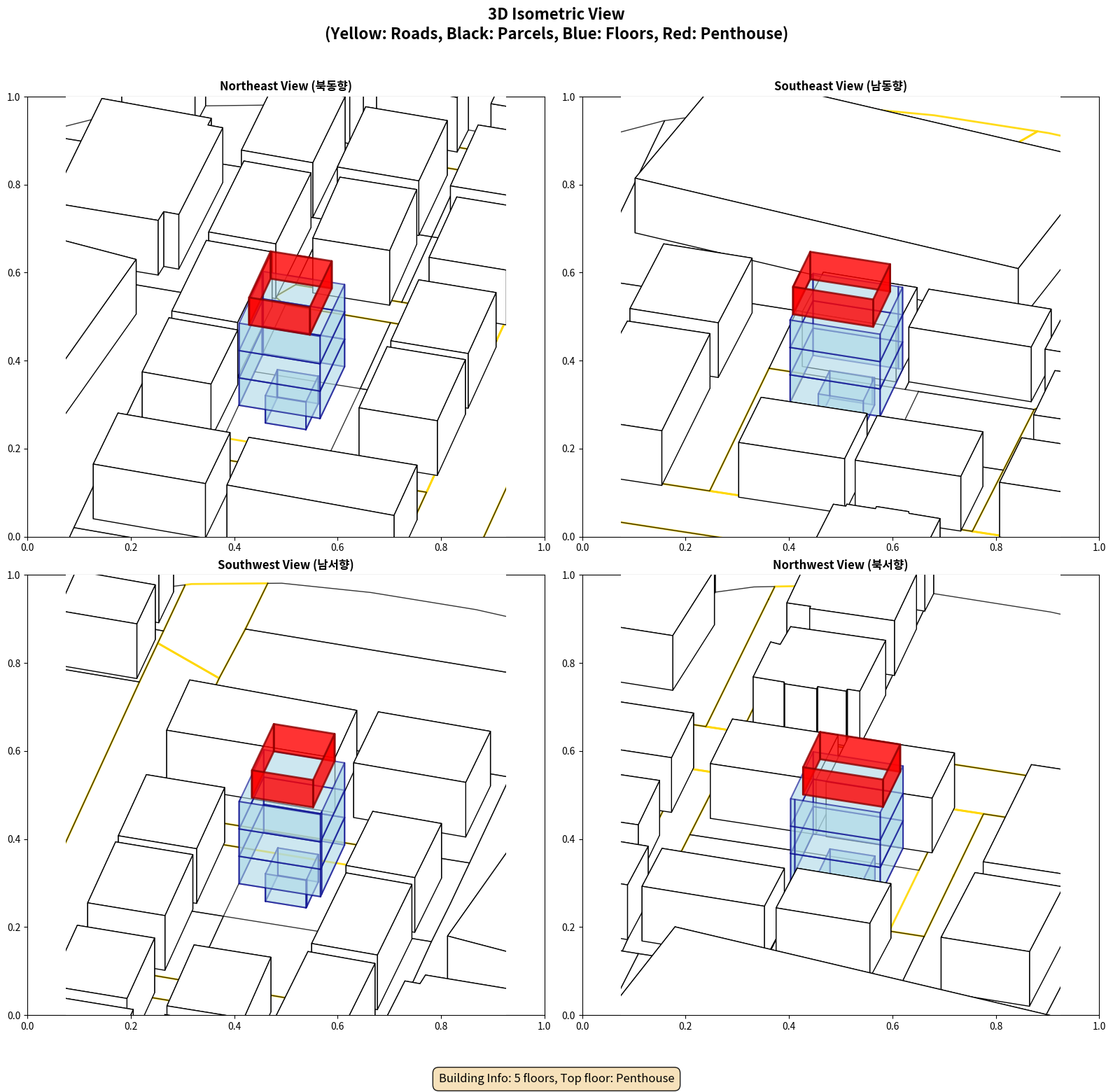 3D Isometric View
(Yellow: Roads, Black: Parcels, Blue: Floors, Red: Penthouse)

Northeast View (북동향)

1.0
0.8
0.6
0.4
0.2
0.0
0.0 0.2 0.4 0.6 0.8 1.0

Southeast View (남동향)

1.0
0.8
0.6
0.4
0.2
0.0
0.0 0.2 0.4 0.6 0.8 1.0

Southwest View (남서향)

1.0
0.8
0.6
0.4
0.2
0.0
0.0 0.2 0.4 0.6 0.8 1.0

Northwest View (북서향)

1.0
0.8
0.6
0.4
0.2
0.0
0.0 0.2 0.4 0.6 0.8 1.0

Building Info: 5 floors, Top floor: Penthouse