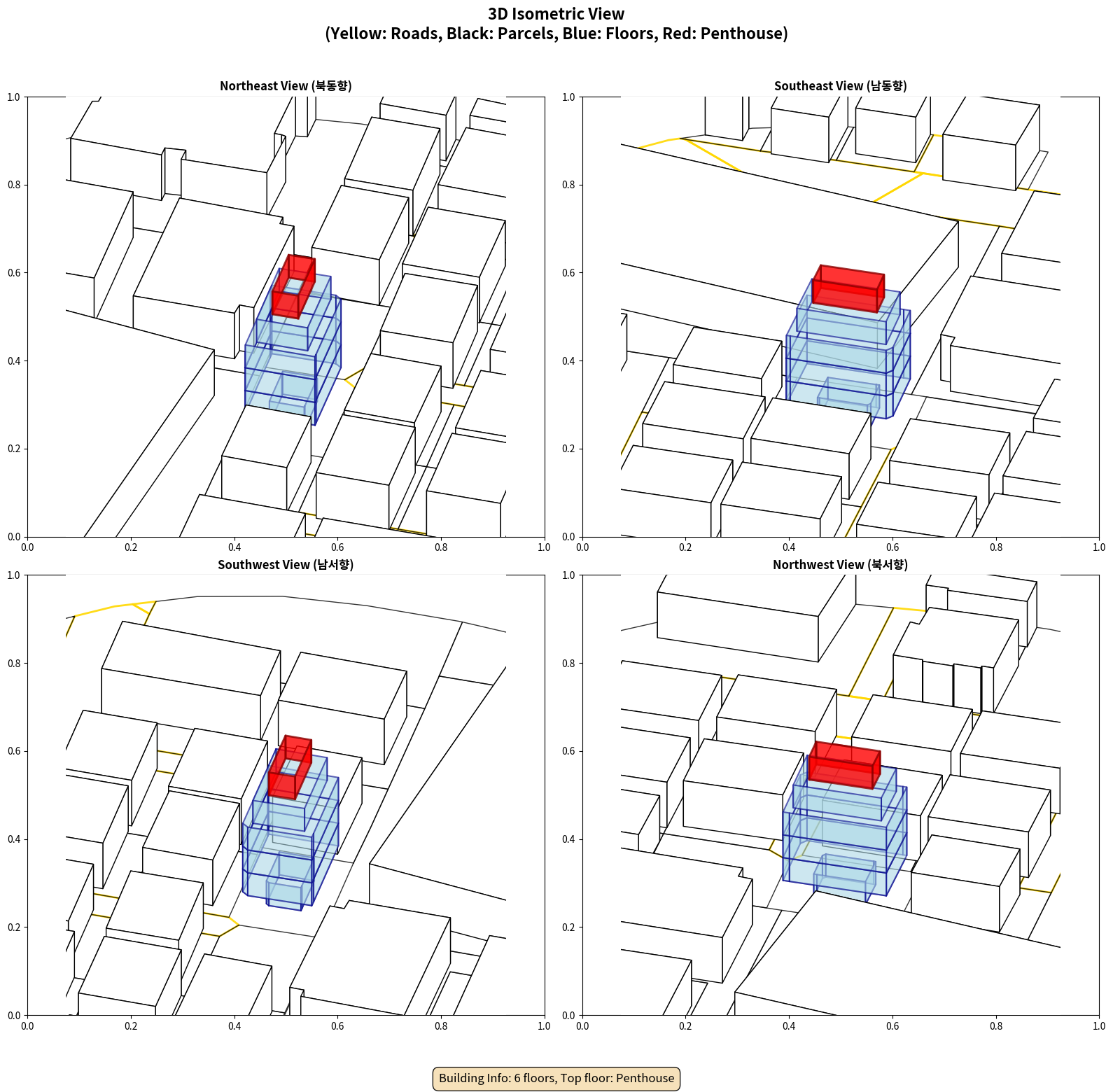 3D Isometric View
(Yellow: Roads, Black: Parcels, Blue: Floors, Red: Penthouse)

Northeast View (북동향)

1.0
0.8
0.6
0.4
0.2
0.0
0.0 0.2 0.4 0.6 0.8 1.0

Southeast View (남동향)

1.0
0.8
0.6
0.4
0.2
0.0
0.0 0.2 0.4 0.6 0.8 1.0

Southwest View (남서향)

1.0
0.8
0.6
0.4
0.2
0.0
0.0 0.2 0.4 0.6 0.8 1.0

Northwest View (북서향)

1.0
0.8
0.6
0.4
0.2
0.0
0.0 0.2 0.4 0.6 0.8 1.0

Building Info: 6 floors, Top floor: Penthouse