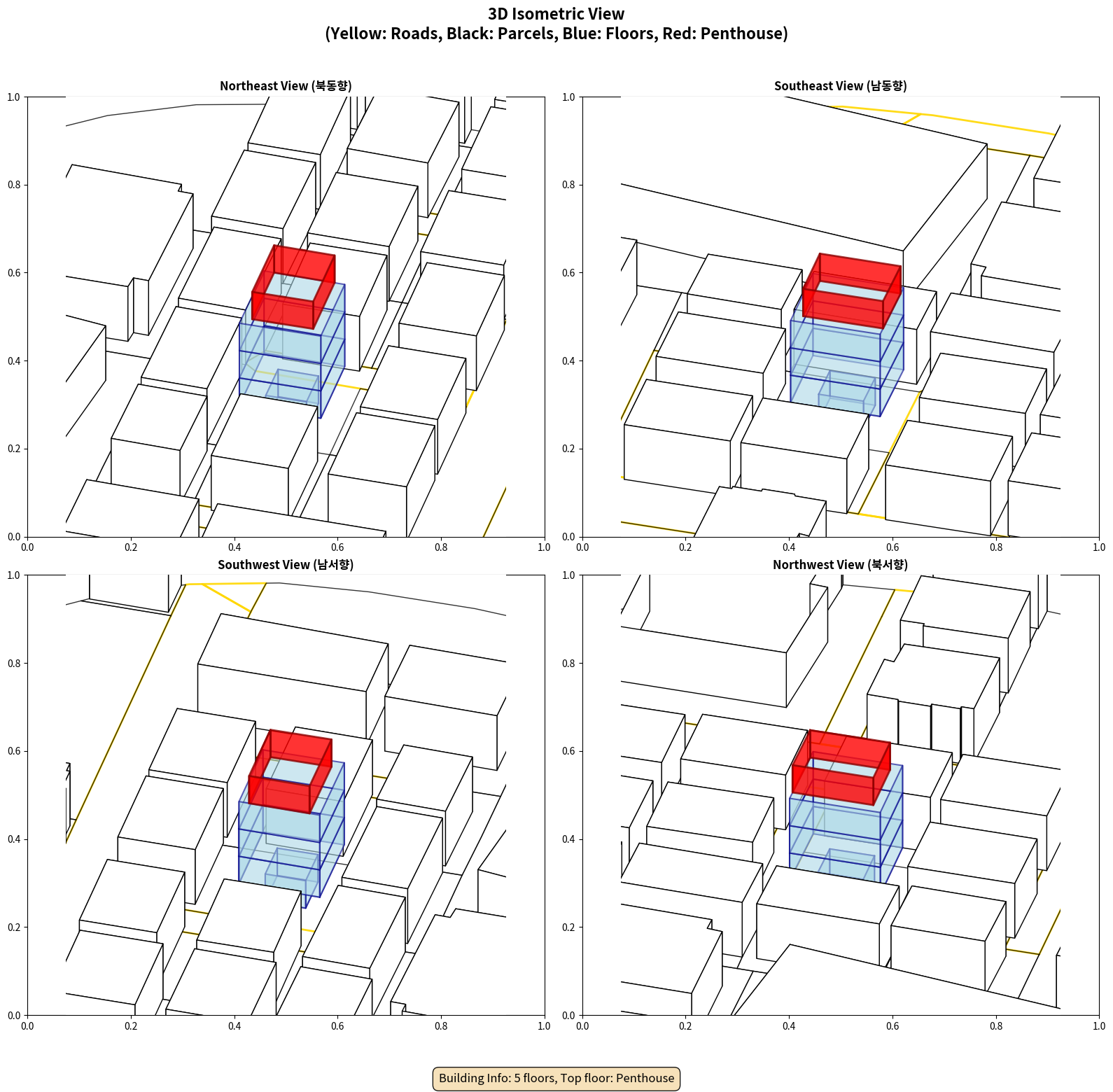 3D Isometric View
(Yellow: Roads, Black: Parcels, Blue: Floors, Red: Penthouse)

Northeast View (북동향)

1.0
0.8
0.6
0.4
0.2
0.0
0.0 0.2 0.4 0.6 0.8 1.0

Southeast View (남동향)

1.0
0.8
0.6
0.4
0.2
0.0
0.0 0.2 0.4 0.6 0.8 1.0

Southwest View (남서향)

1.0
0.8
0.6
0.4
0.2
0.0
0.0 0.2 0.4 0.6 0.8 1.0

Northwest View (북서향)

1.0
0.8
0.6
0.4
0.2
0.0
0.0 0.2 0.4 0.6 0.8 1.0

Building Info: 5 floors, Top floor: Penthouse