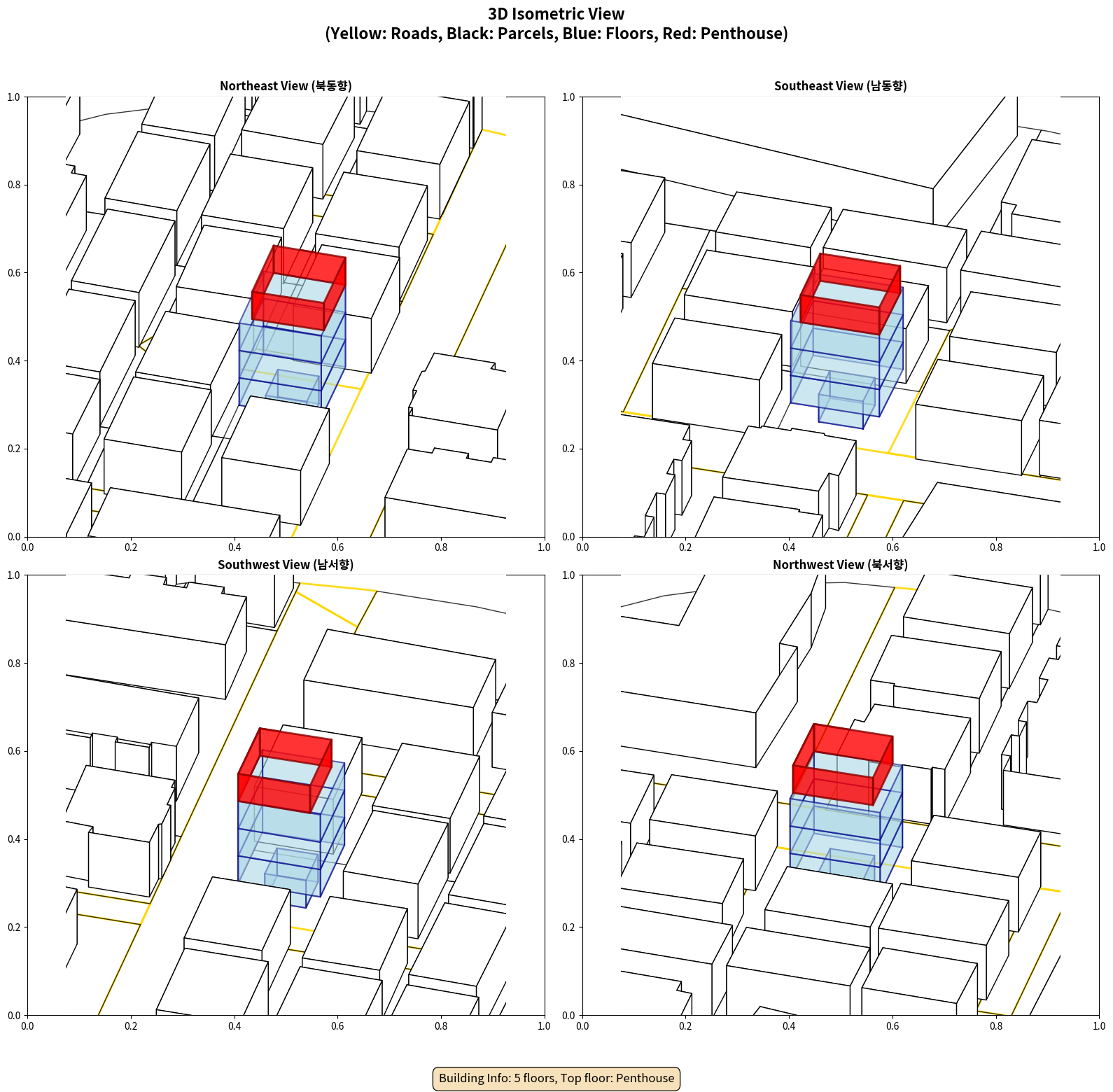 3D Isometric View
(Yellow: Roads, Black: Parcels, Blue: Floors, Red: Penthouse)

Northeast View (북동향)

1.0
0.8
0.6
0.4
0.2
0.0
0.0 0.2 0.4 0.6 0.8 1.0

Southeast View (남동향)

1.0
0.8
0.6
0.4
0.2
0.0
0.0 0.2 0.4 0.6 0.8 1.0

Southwest View (남서향)

1.0
0.8
0.6
0.4
0.2
0.0
0.0 0.2 0.4 0.6 0.8 1.0

Northwest View (북서향)

1.0
0.8
0.6
0.4
0.2
0.0
0.0 0.2 0.4 0.6 0.8 1.0

Building Info: 5 floors, Top floor: Penthouse