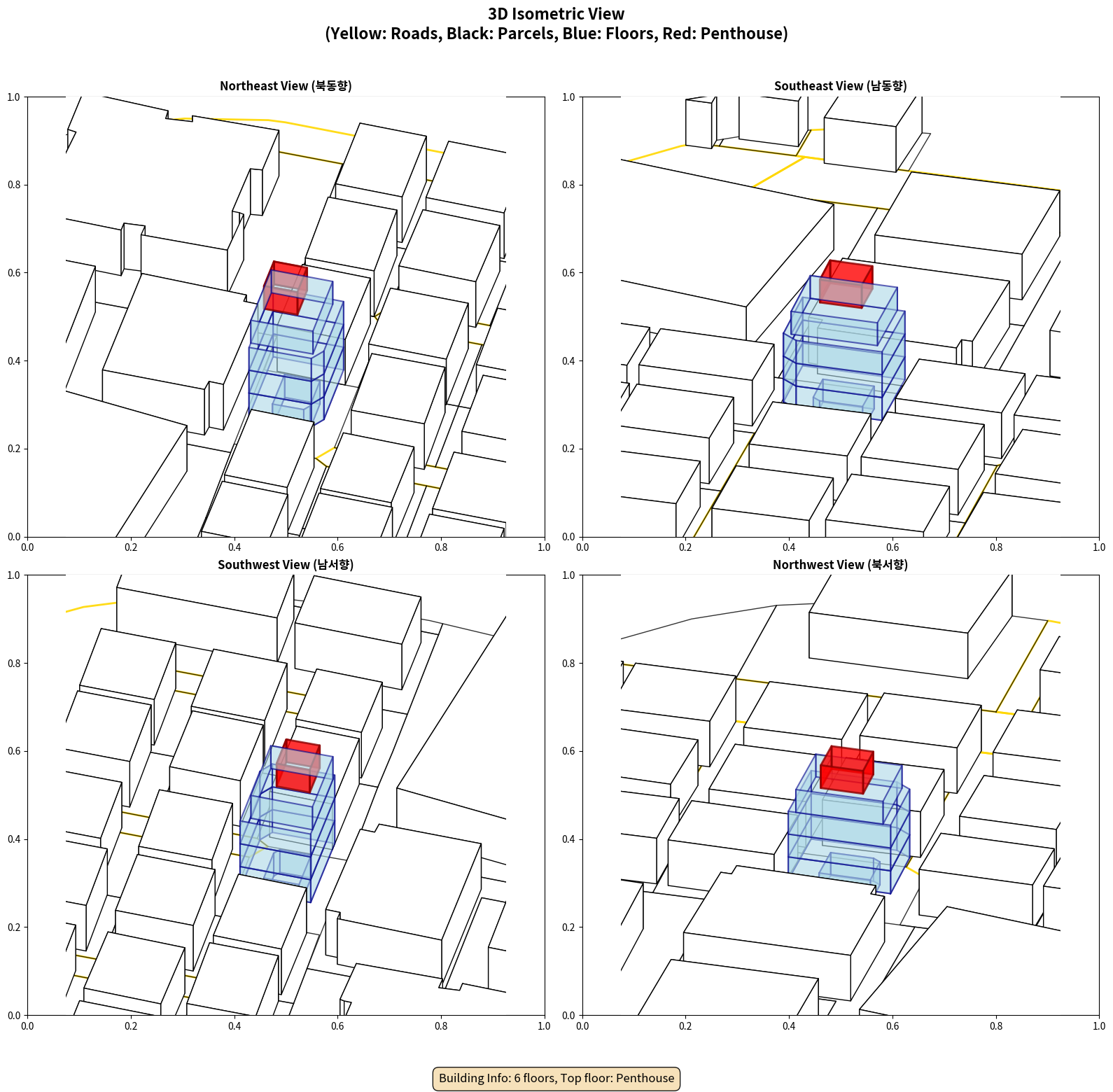 3D Isometric View
(Yellow: Roads, Black: Parcels, Blue: Floors, Red: Penthouse)

Northeast View (북동향)

1.0
0.8
0.6
0.4
0.2
0.0
0.0 0.2 0.4 0.6 0.8 1.0

Southeast View (남동향)

1.0
0.8
0.6
0.4
0.2
0.0
0.0 0.2 0.4 0.6 0.8 1.0

Southwest View (남서향)

1.0
0.8
0.6
0.4
0.2
0.0
0.0 0.2 0.4 0.6 0.8 1.0

Northwest View (북서향)

1.0
0.8
0.6
0.4
0.2
0.0
0.0 0.2 0.4 0.6 0.8 1.0

Building Info: 6 floors, Top floor: Penthouse