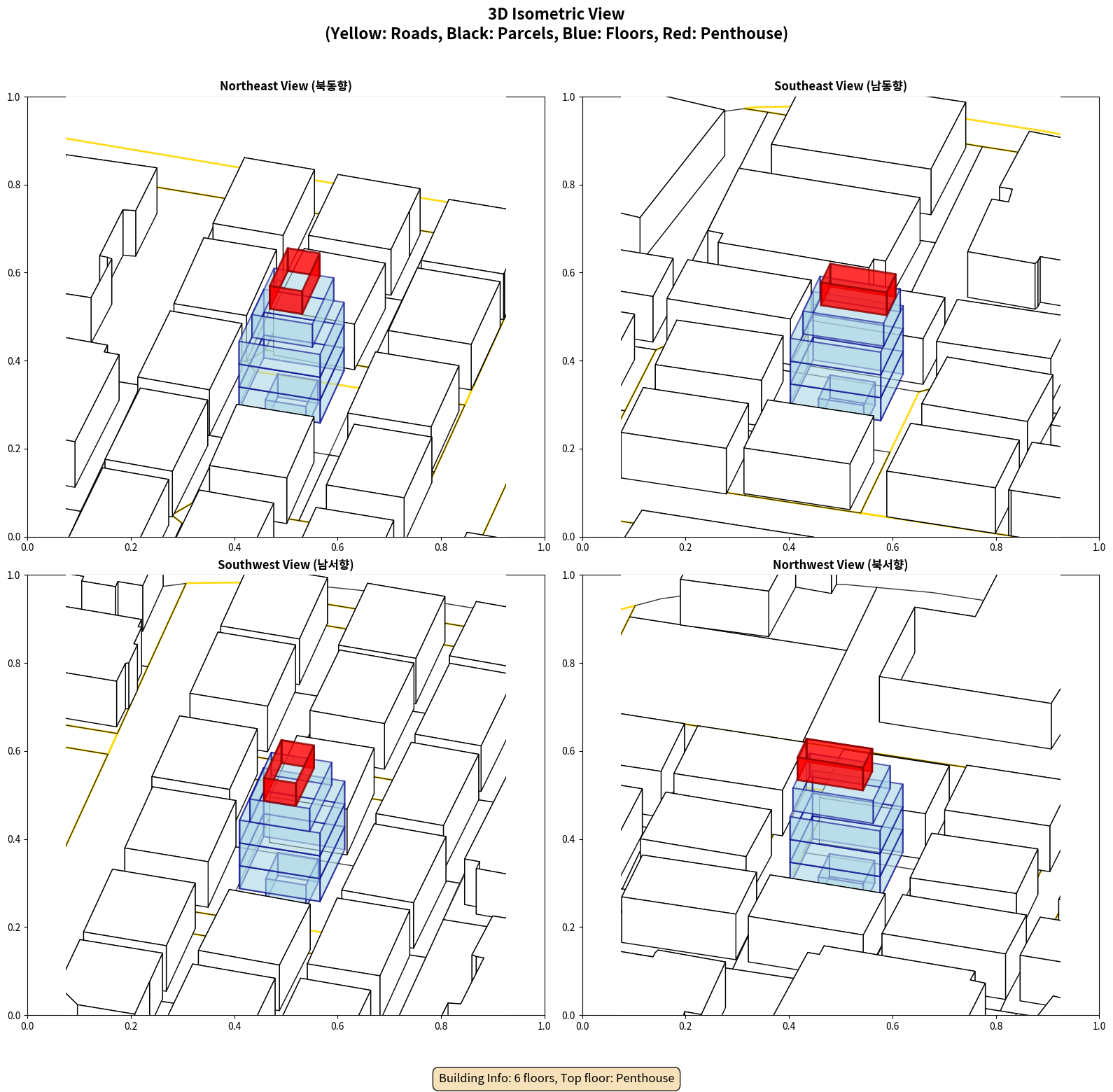 3D Isometric View
(Yellow: Roads, Black: Parcels, Blue: Floors, Red: Penthouse)

Northeast View (북동향)

1.0
0.8
0.6
0.4
0.2
0.0
0.0 0.2 0.4 0.6 0.8 1.0

Southeast View (남동향)

1.0
0.8
0.6
0.4
0.2
0.0
0.0 0.2 0.4 0.6 0.8 1.0

Southwest View (남서향)

1.0
0.8
0.6
0.4
0.2
0.0
0.0 0.2 0.4 0.6 0.8 1.0

Northwest View (북서향)

1.0
0.8
0.6
0.4
0.2
0.0
0.0 0.2 0.4 0.6 0.8 1.0

Building Info: 6 floors, Top floor: Penthouse