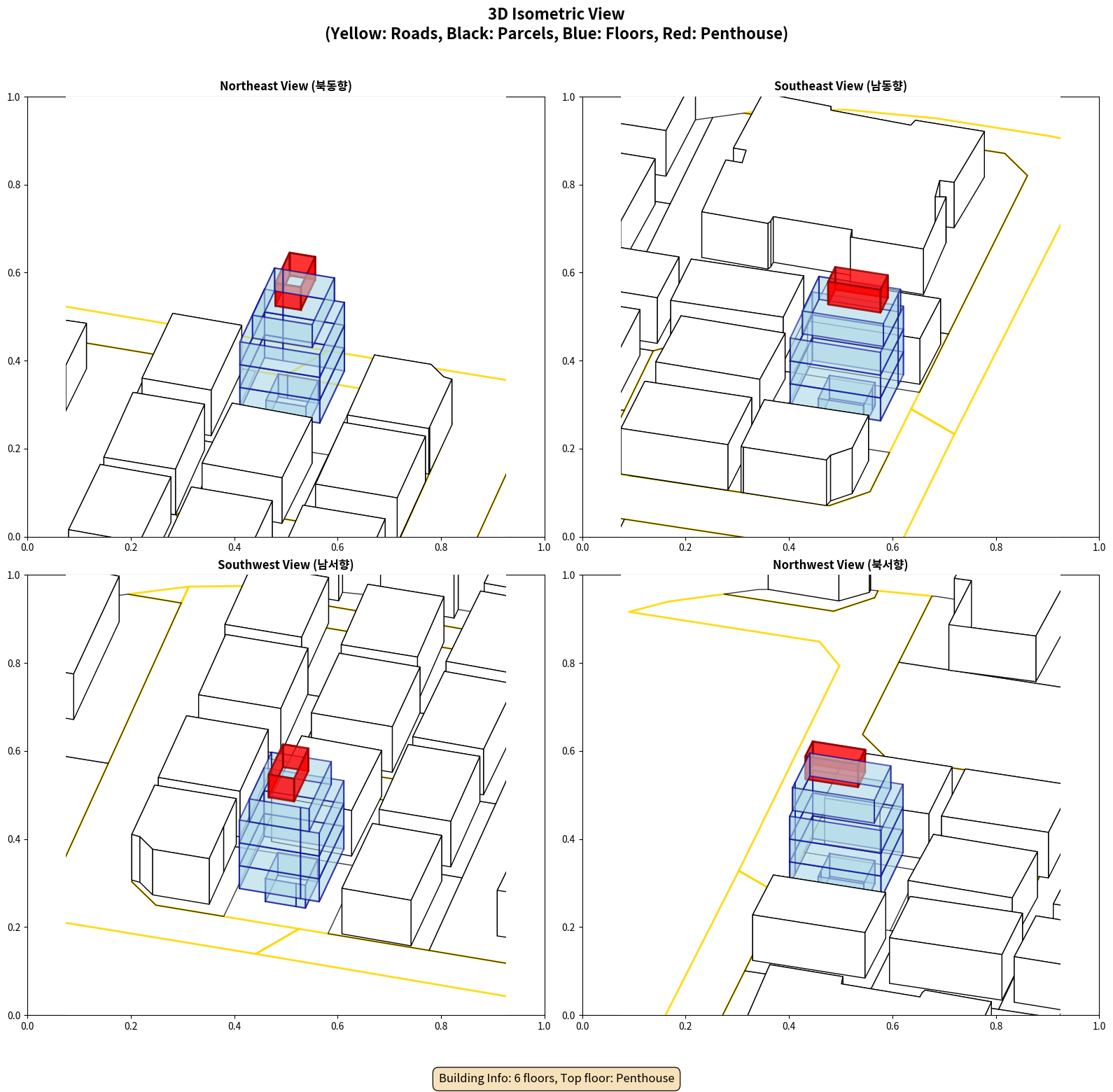 3D Isometric View
(Yellow: Roads, Black: Parcels, Blue: Floors, Red: Penthouse)

Northeast View (북동향)

1.0
0.8
0.6
0.4
0.2
0.0
0.0 0.2 0.4 0.6 0.8 1.0

Southeast View (남동향)

1.0
0.8
0.6
0.4
0.2
0.0
0.0 0.2 0.4 0.6 0.8 1.0

Southwest View (남서향)

1.0
0.8
0.6
0.4
0.2
0.0
0.0 0.2 0.4 0.6 0.8 1.0

Northwest View (북서향)

1.0
0.8
0.6
0.4
0.2
0.0
0.0 0.2 0.4 0.6 0.8 1.0

Building Info: 6 floors, Top floor: Penthouse