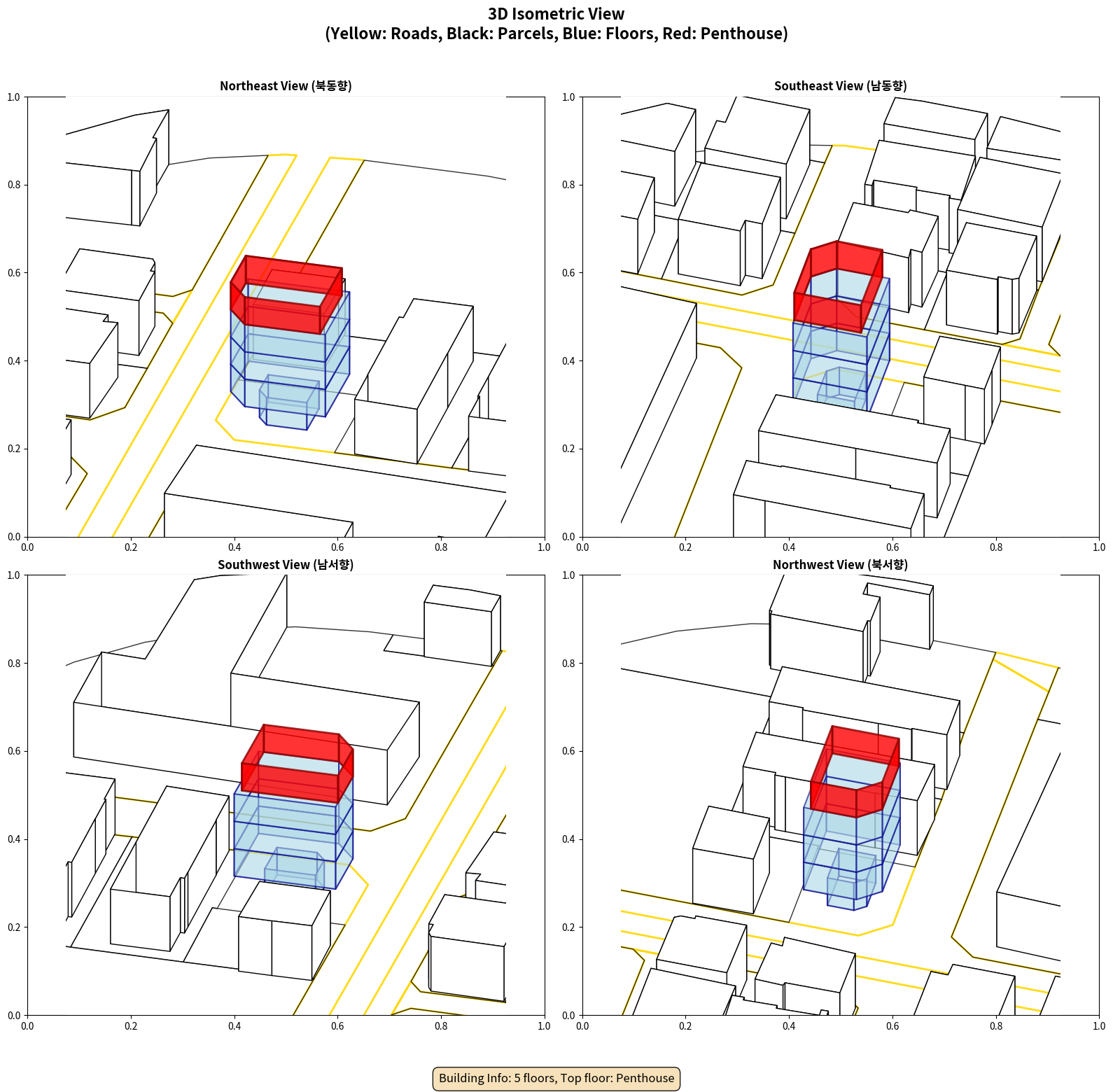 3D Isometric View
(Yellow: Roads, Black: Parcels, Blue: Floors, Red: Penthouse)

Northeast View (북동향)

1.0
0.8
0.6
0.4
0.2
0.0
0.0 0.2 0.4 0.6 0.8 1.0

Southeast View (남동향)

1.0
0.8
0.6
0.4
0.2
0.0
0.0 0.2 0.4 0.6 0.8 1.0

Southwest View (남서향)

1.0
0.8
0.6
0.4
0.2
0.0
0.0 0.2 0.4 0.6 0.8 1.0

Northwest View (북서향)

1.0
0.8
0.6
0.4
0.2
0.0
0.0 0.2 0.4 0.6 0.8 1.0

Building Info: 5 floors, Top floor: Penthouse