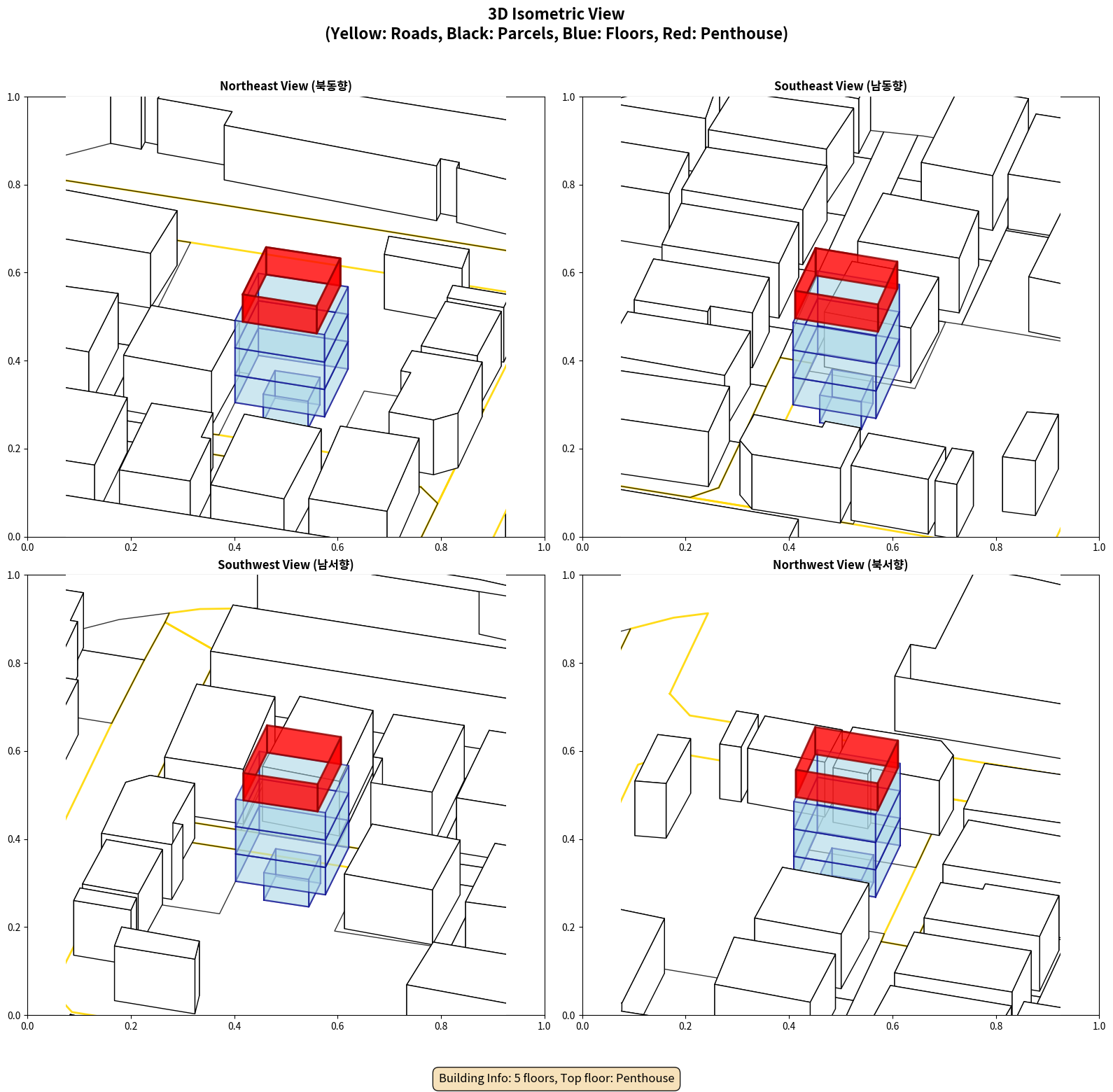 3D Isometric View
(Yellow: Roads, Black: Parcels, Blue: Floors, Red: Penthouse)

Northeast View (북동향)

1.0
0.8
0.6
0.4
0.2
0.0
0.0 0.2 0.4 0.6 0.8 1.0

Southeast View (남동향)

1.0
0.8
0.6
0.4
0.2
0.0
0.0 0.2 0.4 0.6 0.8 1.0

Southwest View (남서향)

1.0
0.8
0.6
0.4
0.2
0.0
0.0 0.2 0.4 0.6 0.8 1.0

Northwest View (북서향)

1.0
0.8
0.6
0.4
0.2
0.0
0.0 0.2 0.4 0.6 0.8 1.0

Building Info: 5 floors, Top floor: Penthouse